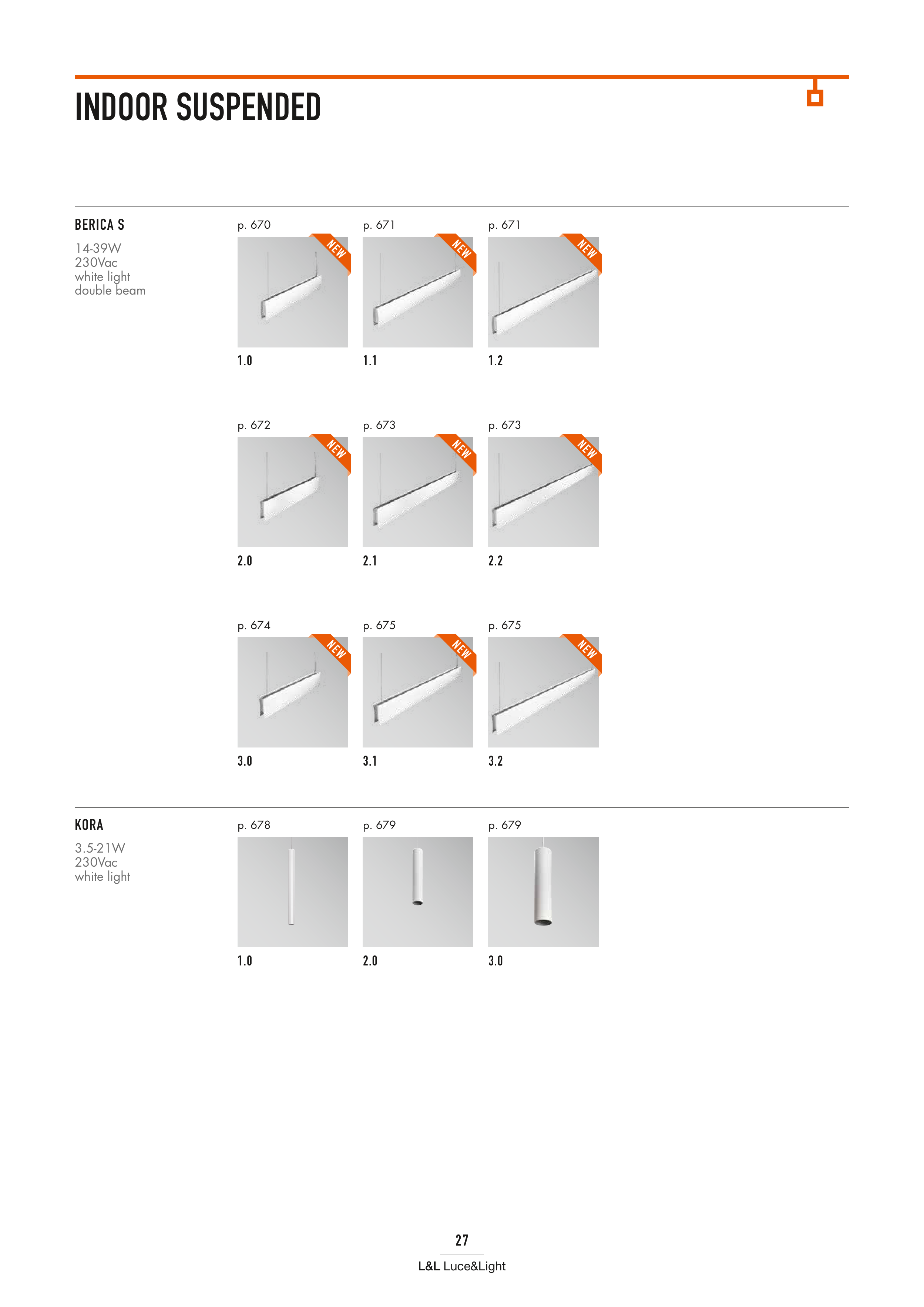 INDOOR SUSPENDED

BERICA S

14-39W
230Vac
white light
double beam

p. 670
NEW
1.0

p. 671
NEW
1.1

p. 671
NEW
1.2

p. 672
NEW
2.0

p. 673
NEW
2.1

p. 673
NEW
2.2

p. 674
NEW
3.0

p. 675
NEW
3.1

p. 675
NEW
3.2

KORA

3.5-21W
230Vac
white light

p. 678
1.0

p. 679
2.0

p. 679
3.0

27

L&L Luce&Light