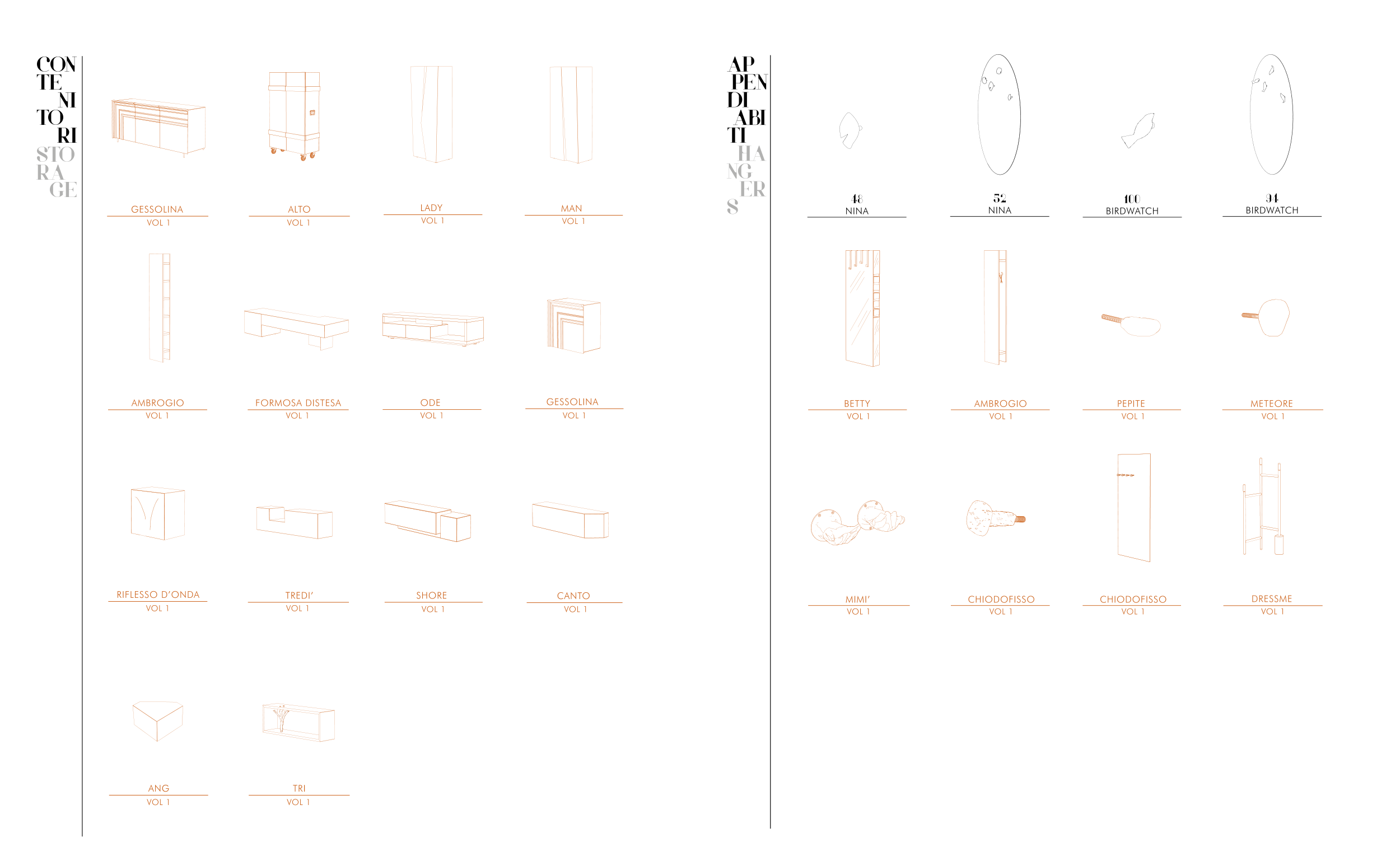 CON
TE
NI
TO
RI
STO
RA
GE

GESSOLINA
VOL 1

ALTO
VOL 1

LADY
VOL 1

MAN
VOL 1

AMBROGIO
VOL 1

FORMOSA DISTESA
VOL 1

ODE
VOL 1

GESSOLINA
VOL 1

RIFLESSO D'ONDA
VOL 1

TREDI'
VOL 1

SHORE
VOL 1

CANTO
VOL 1

ANG
VOL 1

TRI
VOL 1

AP
PEN
DI
ABI
TI
HA
NG
ER
S

48
NINA

52
NINA

100
BIRDWATCH

94
BIRDWATCH

BETTY
VOL 1

AMBROGIO
VOL 1

PEPITE
VOL 1

METEORE
VOL 1

MIMI'
VOL 1

CHIODOFISSO
VOL 1

CHIODOFISSO
VOL 1

DRESSME
VOL 1