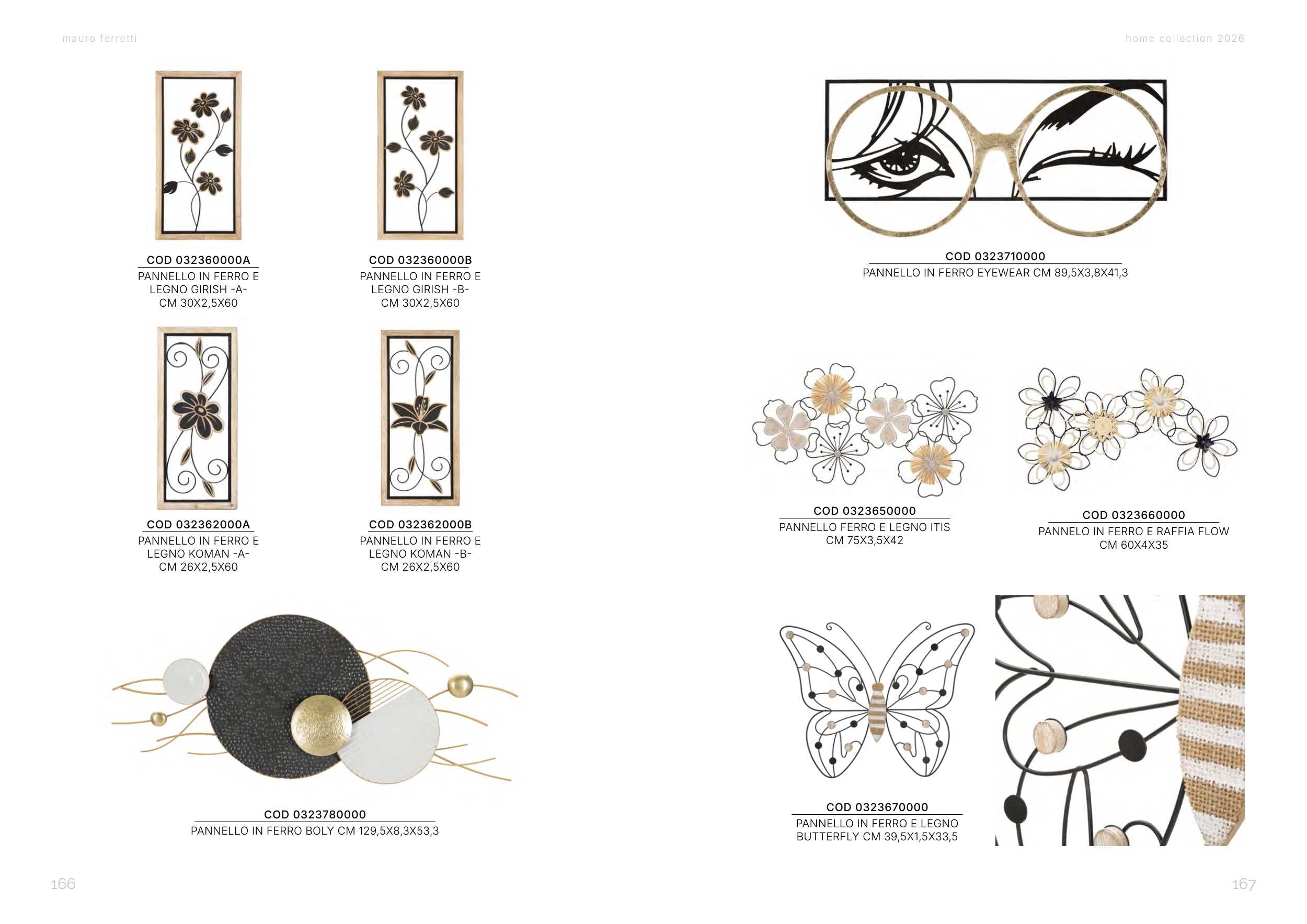 mauro ferretti

COD 032360000A
PANNELLO IN FERRO E LEGNO GIRISH -A- CM 30X2,5X60

COD 032360000B
PANNELLO IN FERRO E LEGNO GIRISH -B- CM 30X2,5X60

COD 032362000A
PANNELLO IN FERRO E LEGNO KOMAN -A- CM 26X2,5X60

COD 032362000B
PANNELLO IN FERRO E LEGNO KOMAN -B- CM 26X2,5X60

COD 0323780000
PANNELLO IN FERRO BOLY CM 129,5X8,3X53,3

166

home collection 2026

COD 0323710000
PANNELLO IN FERRO EYEWEAR CM 89,5X3,8X41,3

COD 0323650000
PANNELLO FERRO E LEGNO ITIS CM 75X3,5X42

COD 0323660000
PANNELO IN FERRO E RAFFIA FLOW CM 60X4X35

COD 0323670000
PANNELLO IN FERRO E LEGNO BUTTERFLY CM 39,5X1,5X33,5

167