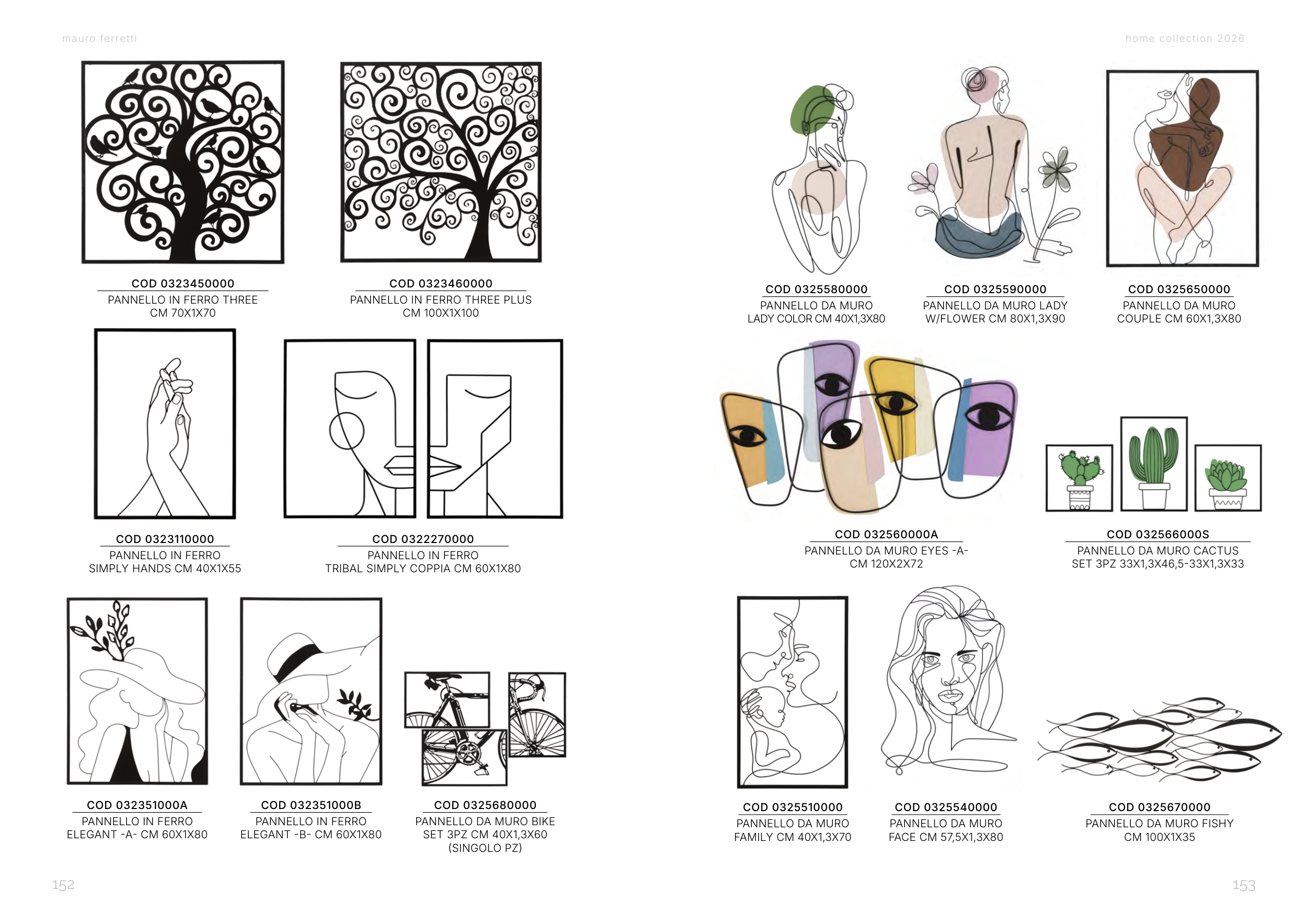 mauro ferretti

COD 0323450000
PANNELLO IN FERRO THREE CM 70X1X70

COD 0323460000
PANNELLO IN FERRO THREE PLUS CM 100X1X100

COD 0323110000
PANNELLO IN FERRO SIMPLY HANDS CM 40X1X55

COD 0322270000
PANNELLO IN FERRO TRIBAL SIMPLY COPPIA CM 60X1X80

COD 032351000A
PANNELLO IN FERRO ELEGANT -A- CM 60X1X80

COD 032351000B
PANNELLO IN FERRO ELEGANT -B- CM 60X1X80

COD 0325680000
PANNELLO DA MURO BIKE SET 3PZ CM 40X1,3X60 (SINGOLO PZ)

152

home collection 2026

COD 0325580000
PANNELLO DA MURO LADY COLOR CM 40X1,3X80

COD 0325590000
PANNELLO DA MURO LADY W/FLOWER CM 80X1,3X90

COD 0325650000
PANNELLO DA MURO COUPLE CM 60X1,3X80

COD 032560000A
PANNELLO DA MURO EYES -A- CM 120X2X72

COD 032566000S
PANNELLO DA MURO CACTUS SET 3PZ 33X1,3X46,5-33X1,3X33

COD 0325510000
PANNELLO DA MURO FAMILY CM 40X1,3X70

COD 0325540000
PANNELLO DA MURO FACE CM 57,5X1,3X80

COD 0325670000
PANNELLO DA MURO FISHY CM 100X1X35

153