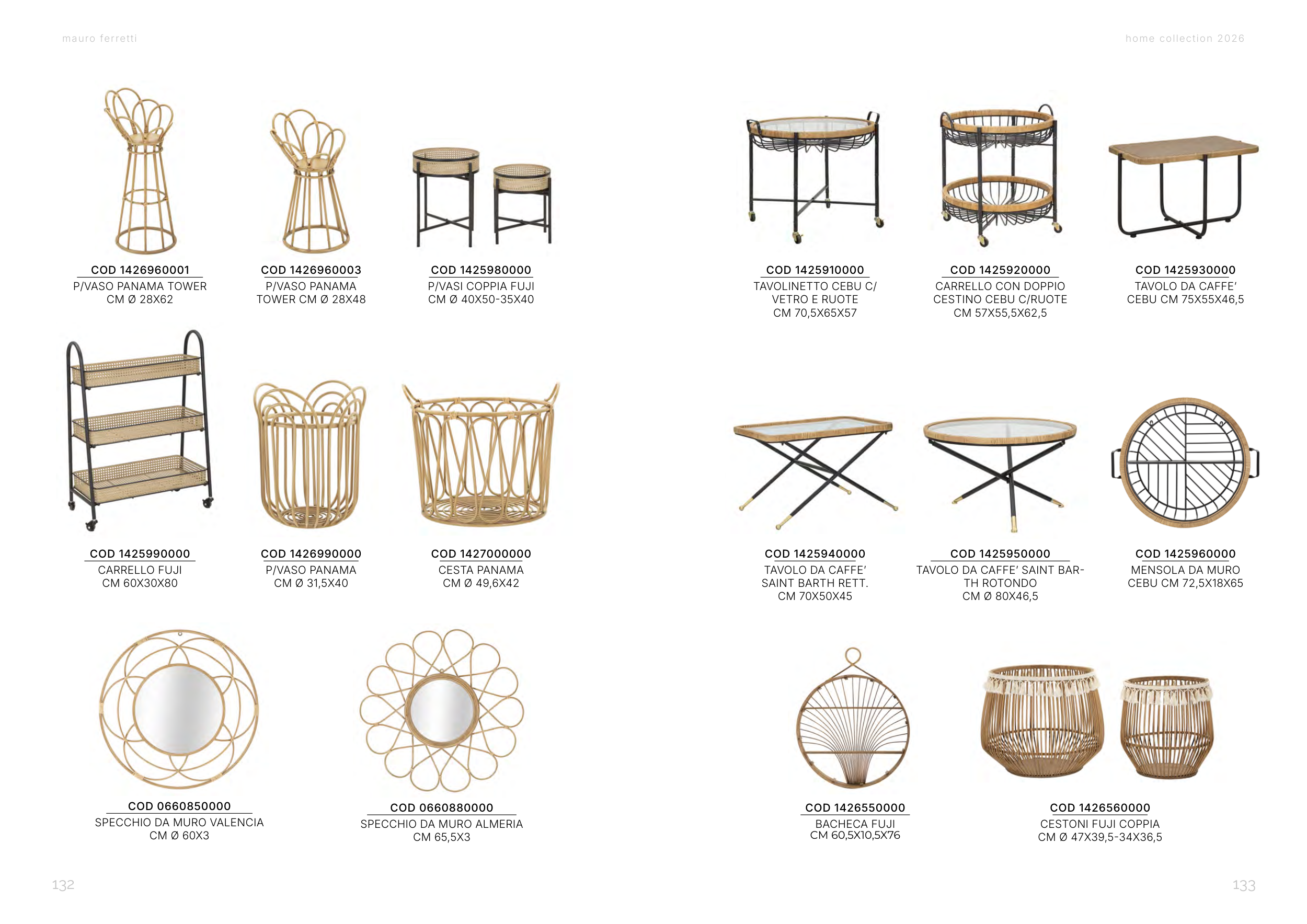 mauro ferretti

COD 1426960001
P/VASO PANAMA TOWER CM Ø 28X62

COD 1426960003
P/VASO PANAMA TOWER CM Ø 28X48

COD 1425980000
P/VASI COPPIA FUJI CM Ø 40X50-35X40

COD 1425990000
CARRELLO FUJI CM 60X30X80

COD 1426990000
P/VASO PANAMA CM Ø 31,5X40

COD 1427000000
CESTA PANAMA CM Ø 49,6X42

COD 0660850000
SPECCHIO DA MURO VALENCIA CM Ø 60X3

COD 0660880000
SPECCHIO DA MURO ALMERIA CM 65,5X3

132

home collection 2026

COD 1425910000
TAVOLINETTO CEBU C/ VETRO E RUOTE CM 70,5X65X57

COD 1425920000
CARRELLO CON DOPPIO CESTINO CEBU C/RUOTE CM 57X55,5X62,5

COD 1425930000
TAVOLO DA CAFFE' CEBU CM 75X55X46,5

COD 1425940000
TAVOLO DA CAFFE' SAINT BARTH RETT. CM 70X50X45

COD 1425950000
TAVOLO DA CAFFE' SAINT BARTH ROTONDO CM Ø 80X46,5

COD 1425960000
MENSOLA DA MURO CEBU CM 72,5X18X65

COD 1426550000
BACHECA FUJI CM 60,5X10,5X76

COD 1426560000
CESTONI FUJI COPPIA CM Ø 47X39,5-34X36,5

133