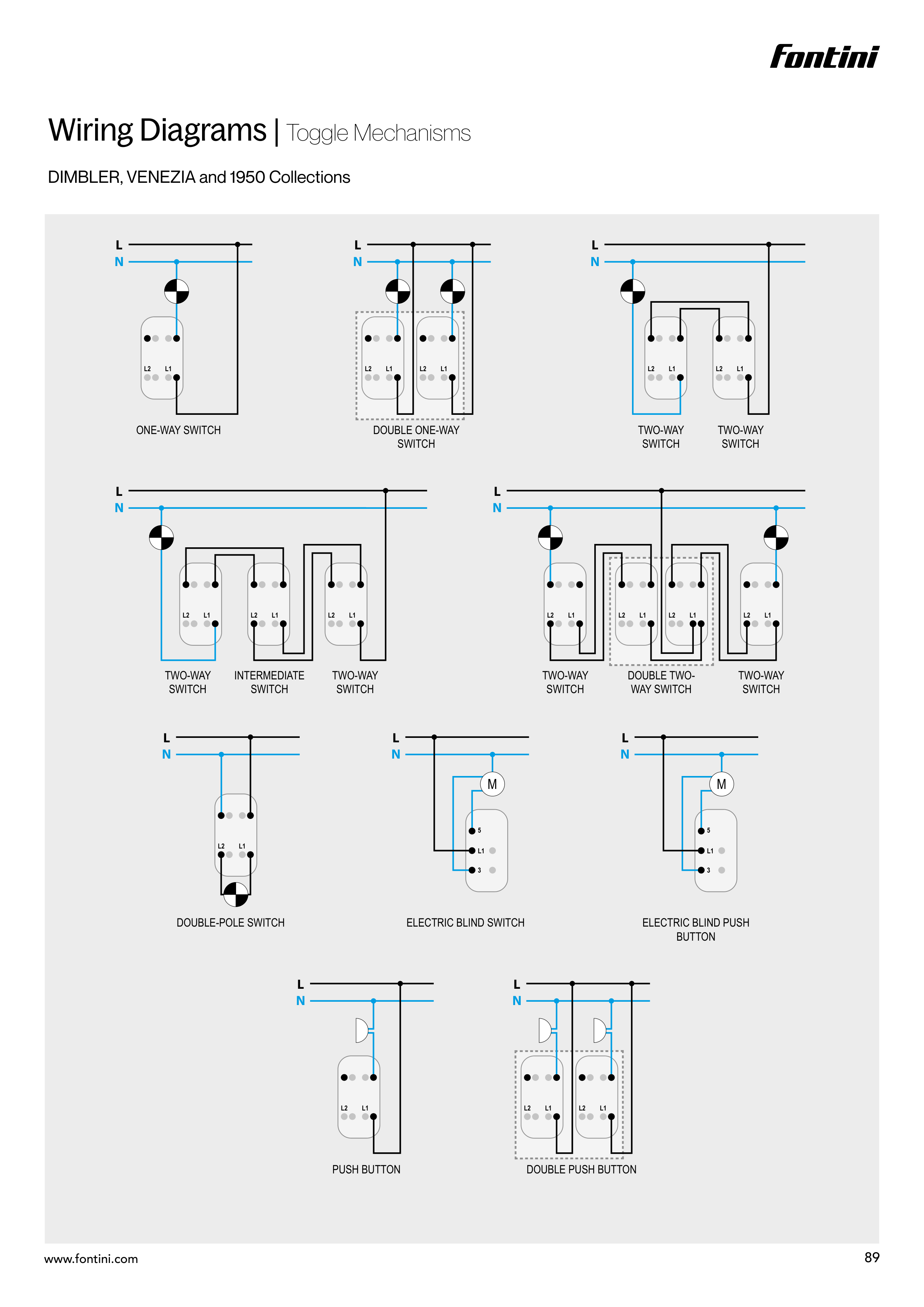 Fontini

Wiring Diagrams | Toggle Mechanisms

DIMBLER, VENEZIA and 1950 Collections

L
N
L2 L1
ONE-WAY SWITCH

L
N
L2 L1
L2 L1
DOUBLE ONE-WAY SWITCH

L
N
L2 L1
L2 L1
TWO-WAY SWITCH
TWO-WAY SWITCH

L
N
L2 L1
L2 L1
L2 L1
TWO-WAY SWITCH
INTERMEDIATE SWITCH
TWO-WAY SWITCH

L
N
L2 L1
L2 L1
L2 L1
L2 L1
TWO-WAY SWITCH
DOUBLE TWO-WAY SWITCH
TWO-WAY SWITCH

L
N
L2 L1
DOUBLE-POLE SWITCH

L
N
M
5
L1
3
ELECTRIC BLIND SWITCH

L
N
M
5
L1
3
ELECTRIC BLIND PUSH BUTTON

L
N
L2 L1
PUSH BUTTON

L
N
L2 L1
L2 L1
DOUBLE PUSH BUTTON

www.fontini.com
89