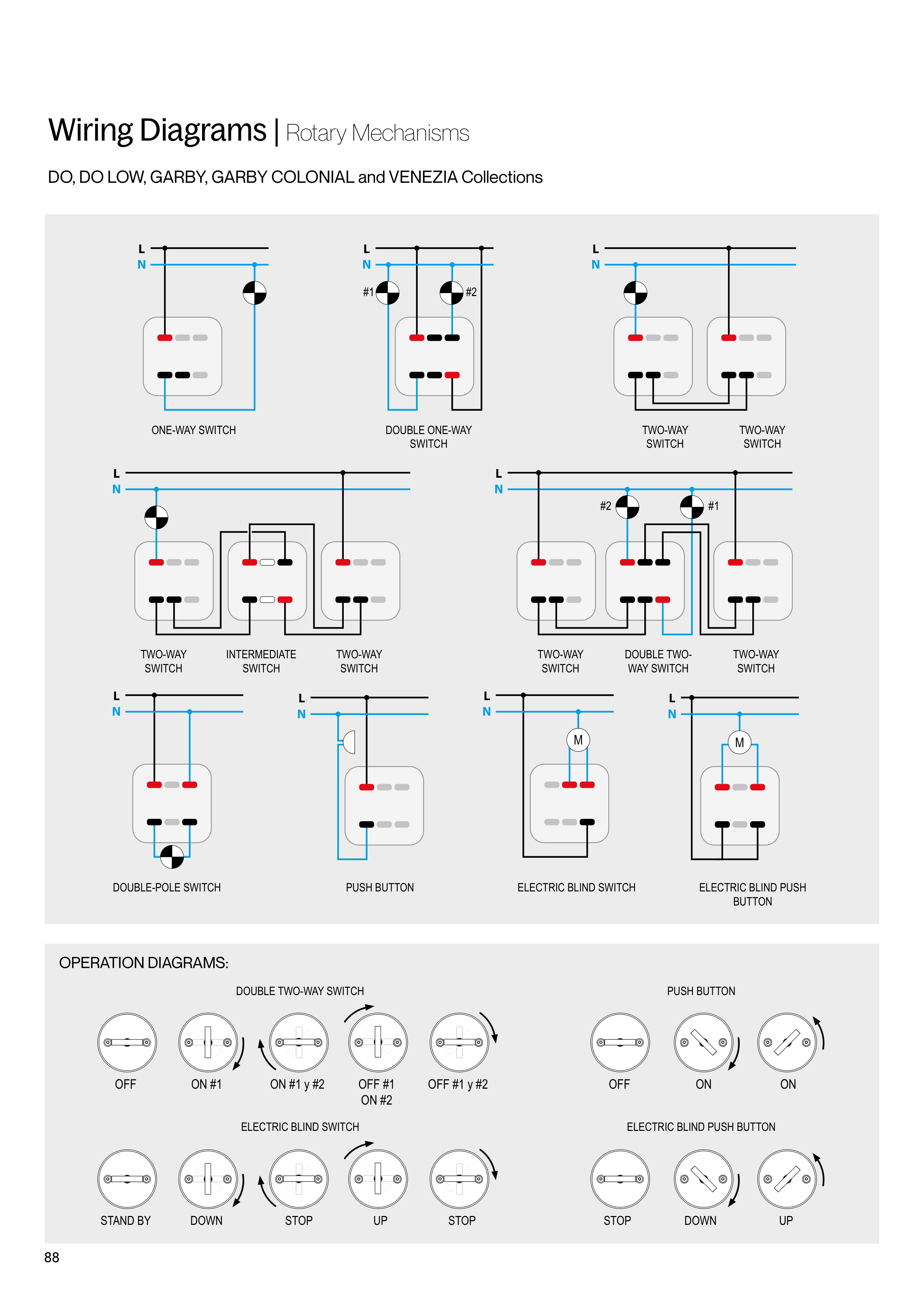 Wiring Diagrams | Rotary Mechanisms

DO, DO LOW, GARBY, GARBY COLONIAL and VENEZIA Collections

L
N

ONE-WAY SWITCH

L
N
#1
#2

DOUBLE ONE-WAY SWITCH

L
N

TWO-WAY SWITCH

TWO-WAY SWITCH

L
N

TWO-WAY SWITCH

INTERMEDIATE SWITCH

TWO-WAY SWITCH

L
N
#2
#1

TWO-WAY SWITCH

DOUBLE TWO-WAY SWITCH

TWO-WAY SWITCH

L
N

DOUBLE-POLE SWITCH

L
N

PUSH BUTTON

L
N
M

ELECTRIC BLIND SWITCH

L
N
M

ELECTRIC BLIND PUSH BUTTON

OPERATION DIAGRAMS:

DOUBLE TWO-WAY SWITCH

OFF
ON #1
ON #1 y #2
OFF #1 ON #2
OFF #1 y #2

PUSH BUTTON

OFF
ON
ON

ELECTRIC BLIND SWITCH

STAND BY
DOWN
STOP
UP
STOP

ELECTRIC BLIND PUSH BUTTON

STOP
DOWN
UP

88