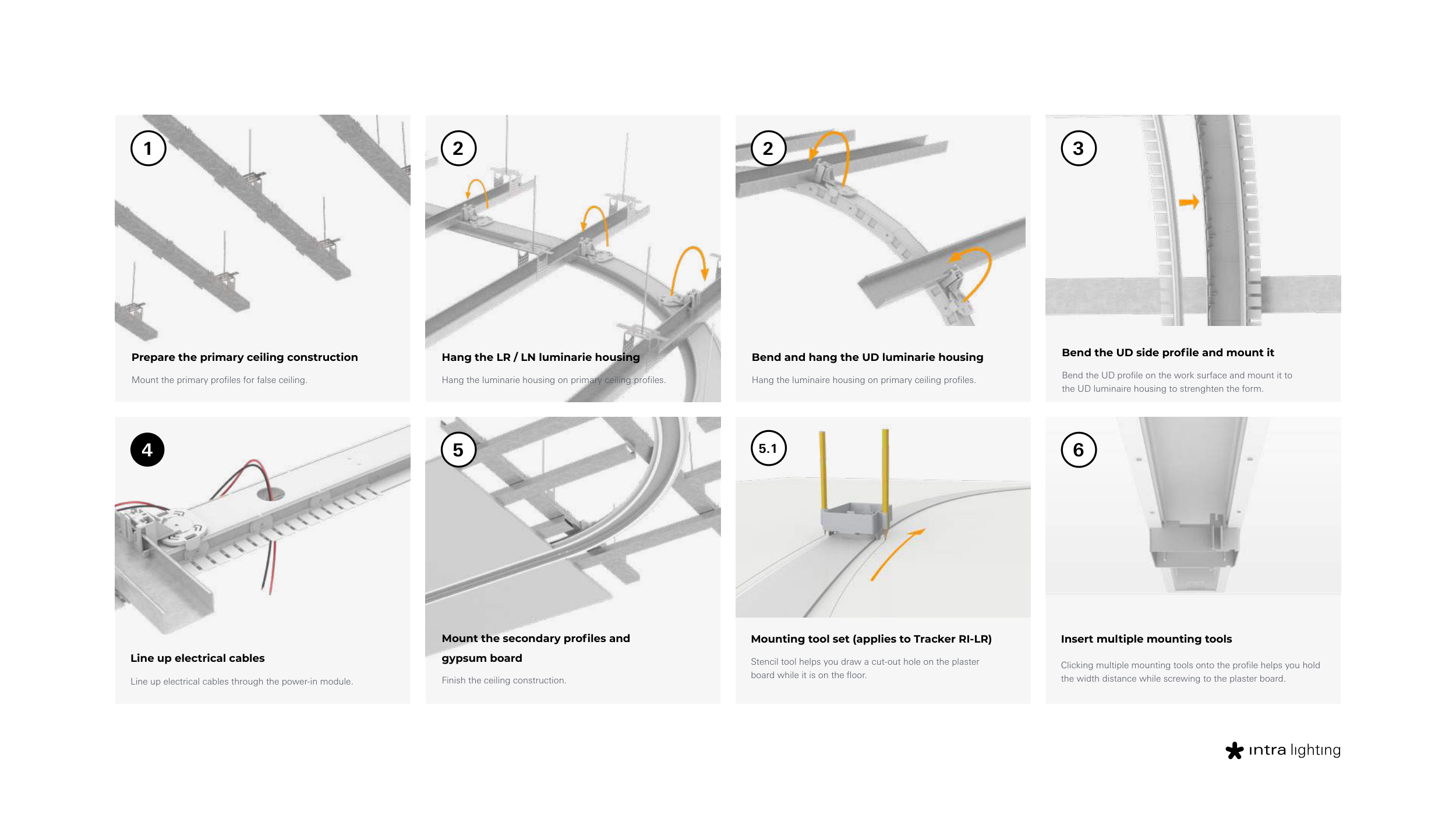 1

Prepare the primary ceiling construction

Mount the primary profiles for false ceiling.

2

Hang the LR / LN luminarie housing

Hang the luminarie housing on primary ceiling profiles.

2

Bend and hang the UD luminarie housing

Hang the luminaire housing on primary ceiling profiles.

3

Bend the UD side profile and mount it

Bend the UD profile on the work surface and mount it to the UD luminaire housing to strenghten the form.

4

Line up electrical cables

Line up electrical cables through the power-in module.

5

Mount the secondary profiles and gypsum board

Finish the ceiling construction.

5.1

Mounting tool set (applies to Tracker RI-LR)

Stencil tool helps you draw a cut-out hole on the plaster board while it is on the floor.

6

Insert multiple mounting tools

Clicking multiple mounting tools onto the profile helps you hold the width distance while screwing to the plaster board.

intra lighting