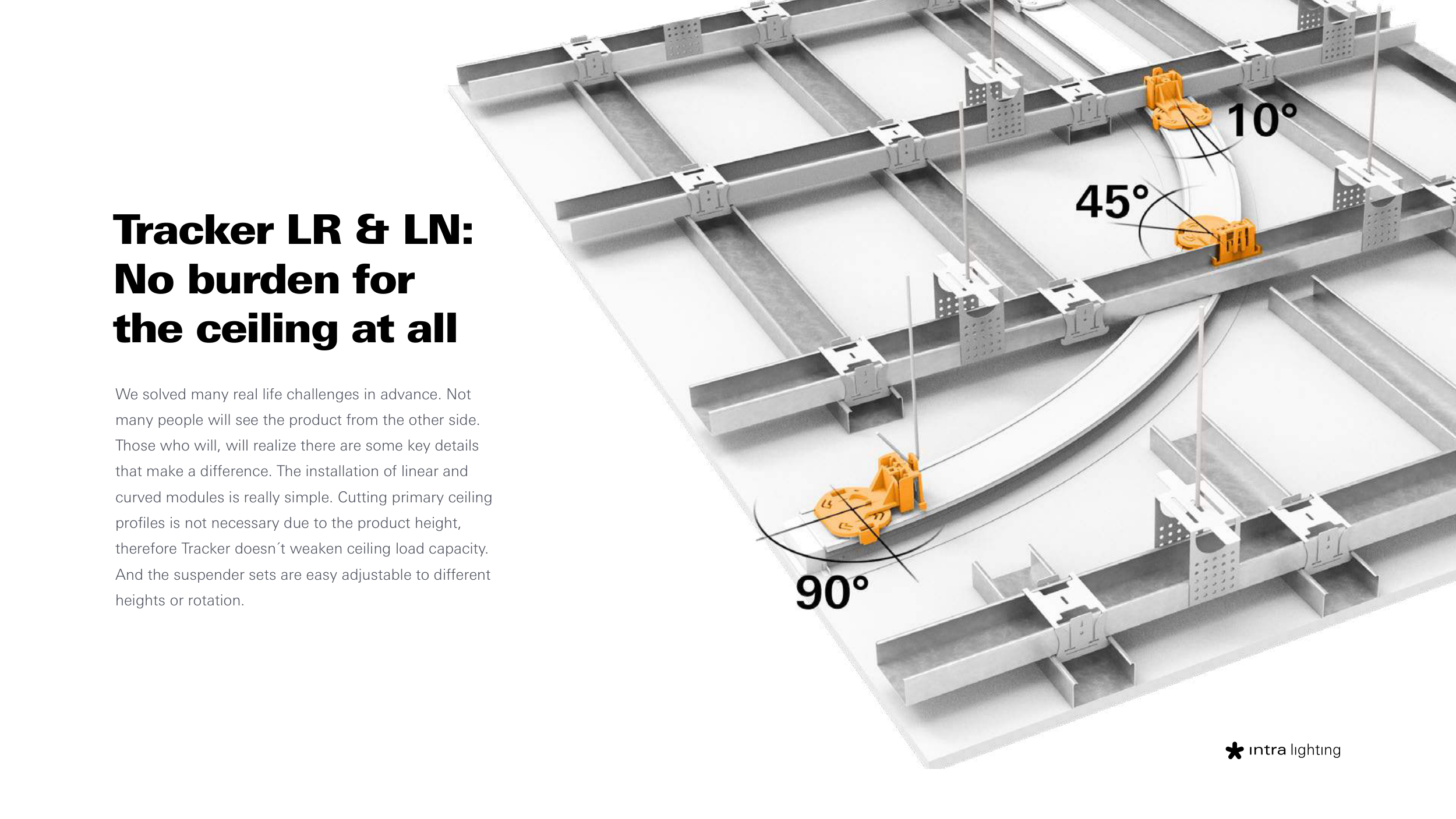 Tracker LR & LN: No burden for the ceiling at all

We solved many real life challenges in advance. Not many people will see the product from the other side. Those who will, will realize there are some key details that make a difference. The installation of linear and curved modules is really simple. Cutting primary ceiling profiles is not necessary due to the product height, therefore Tracker doesn´t weaken ceiling load capacity. And the suspender sets are easy adjustable to different heights or rotation.

10°

45°

90°

intra lighting