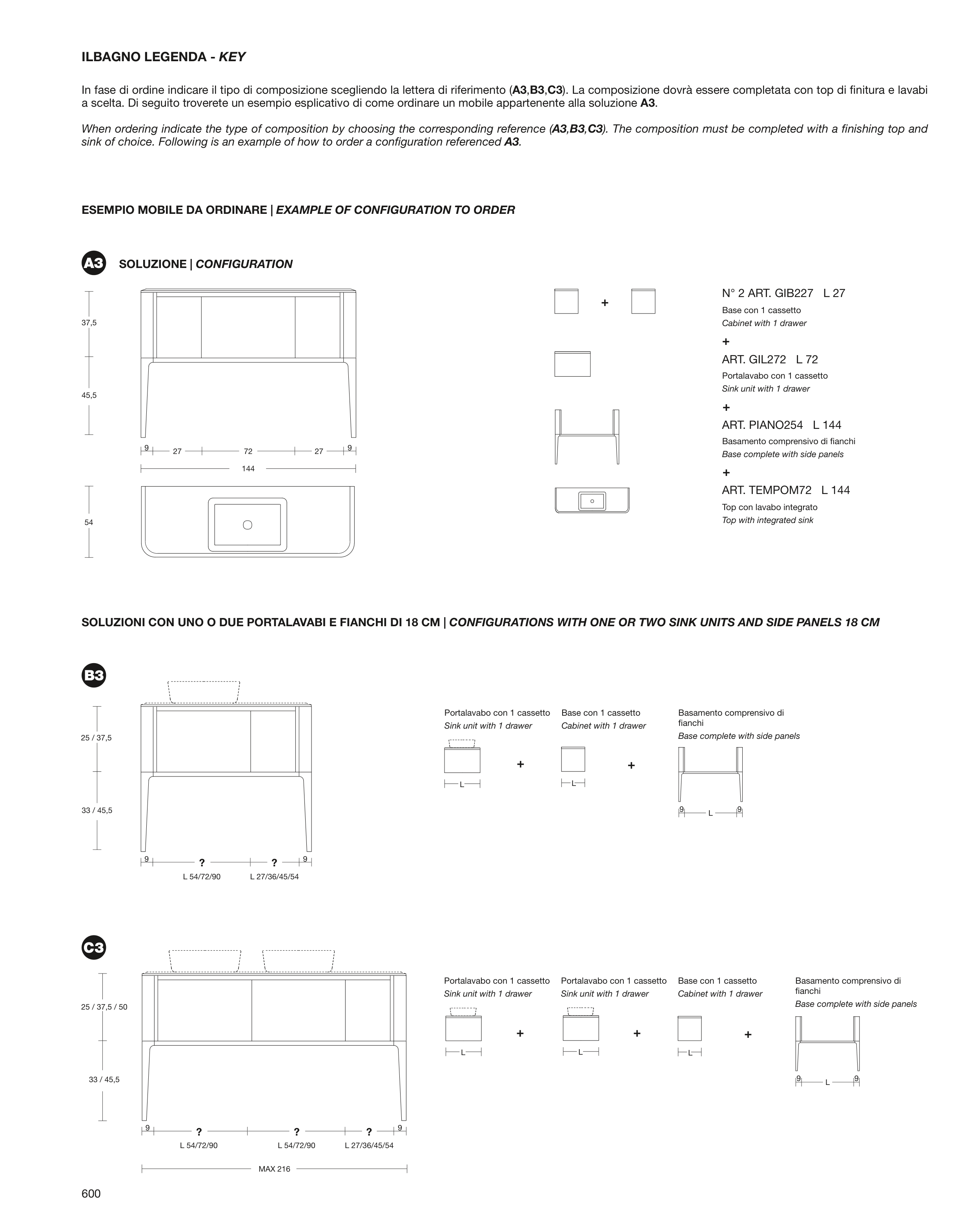 ILBAGNO LEGENDA - KEY

In fase di ordine indicare il tipo di composizione scegliendo la lettera di riferimento (A3,B3,C3). La composizione dovrà essere completata con top di finitura e lavabi a scelta. Di seguito troverete un esempio esplicativo di come ordinare un mobile appartenente alla soluzione A3.

When ordering indicate the type of composition by choosing the corresponding reference (A3,B3,C3). The composition must be completed with a finishing top and sink of choice. Following is an example of how to order a configuration referenced A3.

ESEMPIO MOBILE DA ORDINARE | EXAMPLE OF CONFIGURATION TO ORDER

A3 SOLUZIONE | CONFIGURATION

37,5

45,5

9 27 72 27 9

144

54

+

N° 2 ART. GIB227 L 27
Base con 1 cassetto
Cabinet with 1 drawer
+
ART. GIL272 L 72
Portalavabo con 1 cassetto
Sink unit with 1 drawer
+
ART. PIANO254 L 144
Basamento comprensivo di fianchi
Base complete with side panels
+
ART. TEMPOM72 L 144
Top con lavabo integrato
Top with integrated sink

SOLUZIONI CON UNO O DUE PORTALAVABI E FIANCHI DI 18 CM | CONFIGURATIONS WITH ONE OR TWO SINK UNITS AND SIDE PANELS 18 CM

B3

25 / 37,5

33 / 45,5

9 ? ? 9

L 54/72/90 L 27/36/45/54

Portalavabo con 1 cassetto
Sink unit with 1 drawer
L
+
Base con 1 cassetto
Cabinet with 1 drawer
L
+
Basamento comprensivo di fianchi
Base complete with side panels
9 L 9

C3

25 / 37,5 / 50

33 / 45,5

9 ? ? ? 9

L 54/72/90 L 54/72/90 L 27/36/45/54

MAX 216

Portalavabo con 1 cassetto
Sink unit with 1 drawer
L
+
Portalavabo con 1 cassetto
Sink unit with 1 drawer
L
+
Base con 1 cassetto
Cabinet with 1 drawer
L
+
Basamento comprensivo di fianchi
Base complete with side panels
9 L 9

600