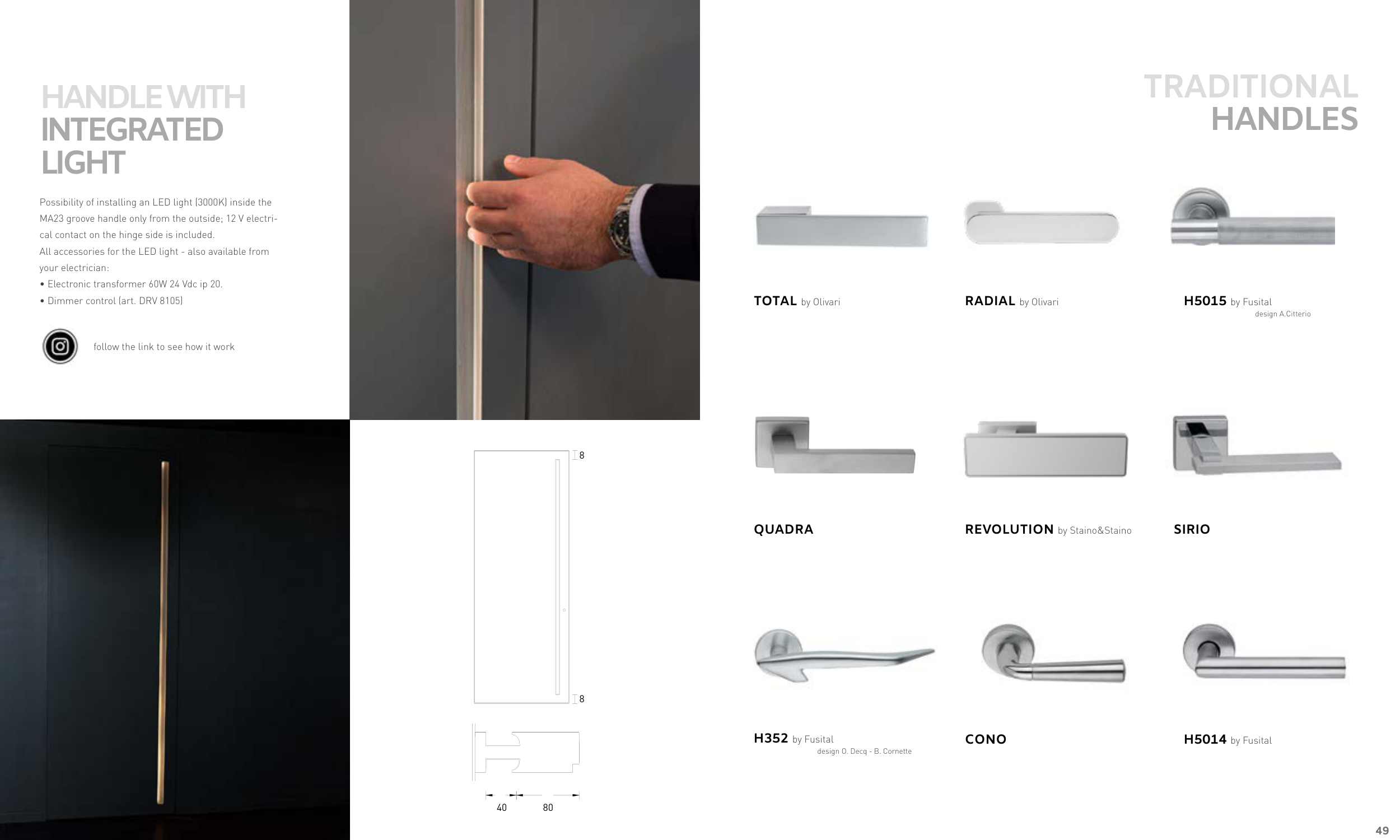 HANDLE WITH INTEGRATED LIGHT

Possibility of installing an LED light (3000K) inside the MA23 groove handle only from the outside; 12 V electrical contact on the hinge side is included.
All accessories for the LED light - also available from your electrician:
• Electronic transformer 60W 24 Vdc ip 20.
• Dimmer control (art. DRV 8105)

follow the link to see how it work

8

8

40 80

TRADITIONAL HANDLES

TOTAL by Olivari

RADIAL by Olivari

H5015 by Fusital
design A.Citterio

QUADRA

REVOLUTION by Staino&Staino

SIRIO

H352 by Fusital
design O. Decq - B. Cornette

CONO

H5014 by Fusital

49