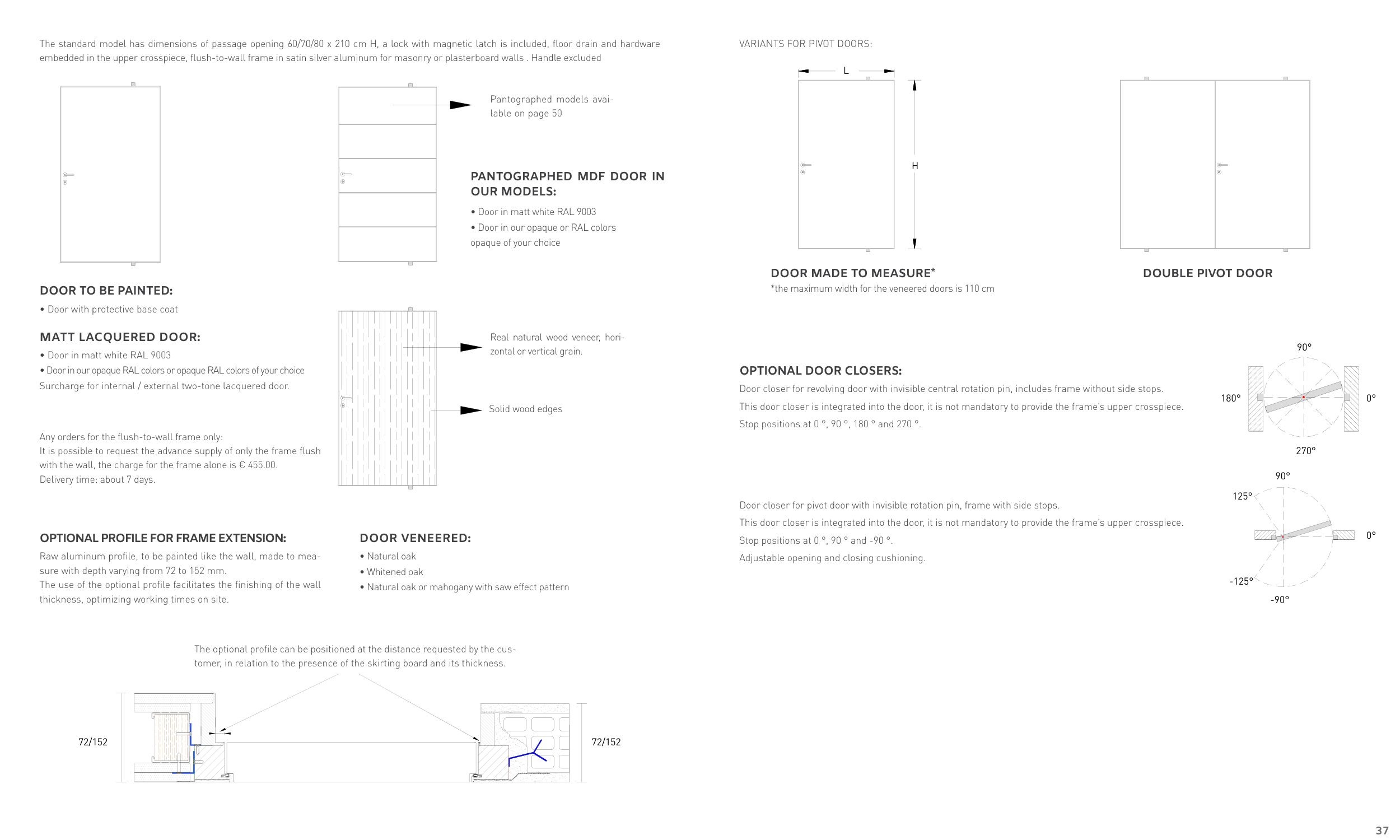 The standard model has dimensions of passage opening 60/70/80 x 210 cm H, a lock with magnetic latch is included, floor drain and hardware embedded in the upper crosspiece, flush-to-wall frame in satin silver aluminum for masonry or plasterboard walls . Handle excluded

Pantographed models available on page 50

PANTOGRAPHED MDF DOOR IN OUR MODELS:

• Door in matt white RAL 9003
• Door in our opaque or RAL colors opaque of your choice

DOOR TO BE PAINTED:

• Door with protective base coat

MATT LACQUERED DOOR:

• Door in matt white RAL 9003
• Door in our opaque RAL colors or opaque RAL colors of your choice
Surcharge for internal / external two-tone lacquered door.

Real natural wood veneer, horizontal or vertical grain.

Solid wood edges

Any orders for the flush-to-wall frame only:
It is possible to request the advance supply of only the frame flush with the wall, the charge for the frame alone is € 455.00.
Delivery time: about 7 days.

OPTIONAL PROFILE FOR FRAME EXTENSION:

Raw aluminum profile, to be painted like the wall, made to measure with depth varying from 72 to 152 mm.
The use of the optional profile facilitates the finishing of the wall thickness, optimizing working times on site.

DOOR VENEERED:

• Natural oak
• Whitened oak
• Natural oak or mahogany with saw effect pattern

The optional profile can be positioned at the distance requested by the customer, in relation to the presence of the skirting board and its thickness.

72/152

72/152

VARIANTS FOR PIVOT DOORS:

L

H

DOOR MADE TO MEASURE*
*the maximum width for the veneered doors is 110 cm

DOUBLE PIVOT DOOR

OPTIONAL DOOR CLOSERS:

Door closer for revolving door with invisible central rotation pin, includes frame without side stops.
This door closer is integrated into the door, it is not mandatory to provide the frame's upper crosspiece.
Stop positions at 0 °, 90 °, 180 ° and 270 °.

90°
180°
0°
270°

Door closer for pivot door with invisible rotation pin, frame with side stops.
This door closer is integrated into the door, it is not mandatory to provide the frame's upper crosspiece.
Stop positions at 0 °, 90 ° and -90 °.
Adjustable opening and closing cushioning.

90°
125°
0°
-125°
-90°

37