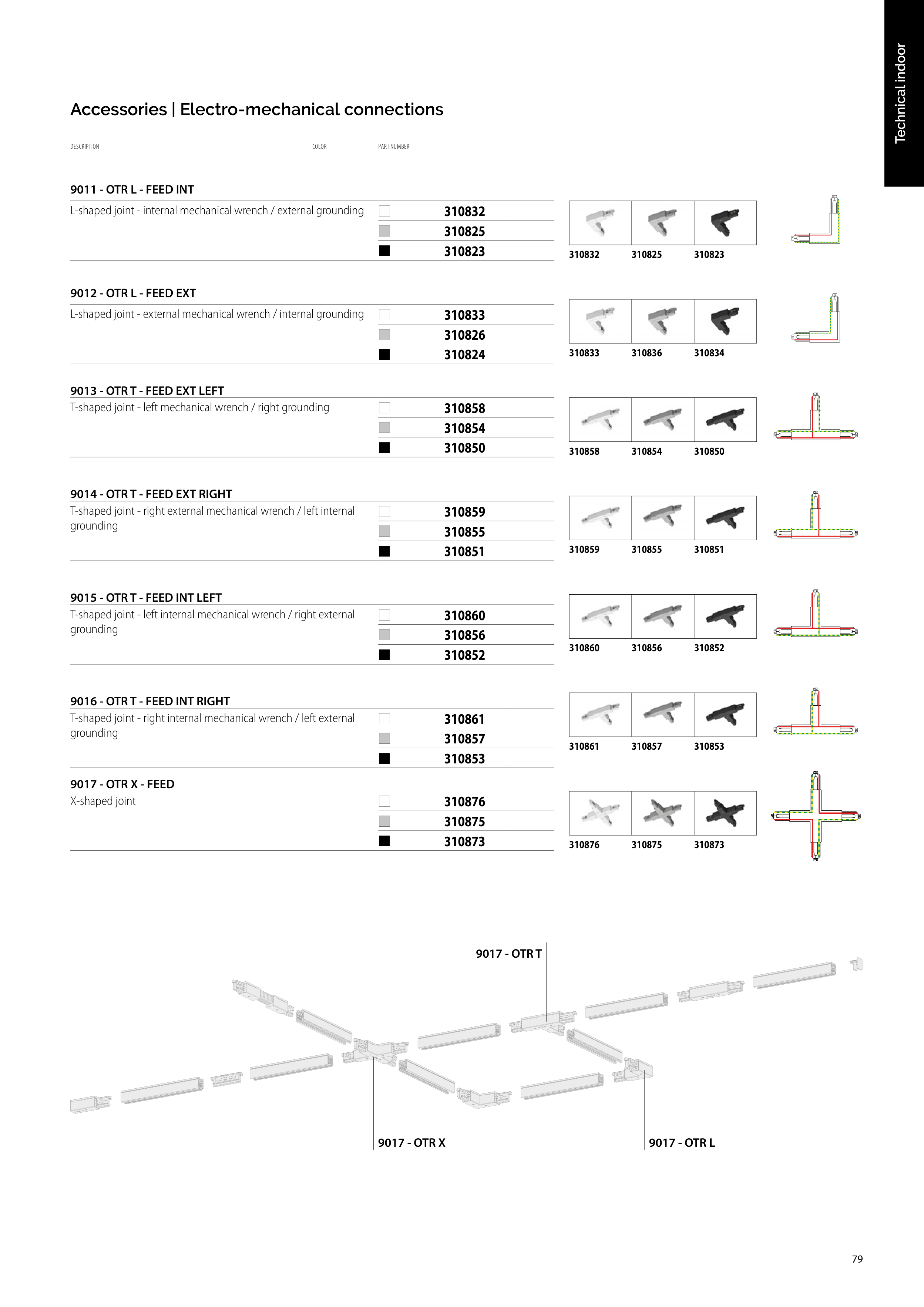 Technical indoor

Accessories | Electro-mechanical connections

DESCRIPTION COLOR PART NUMBER

9011 - OTR L - FEED INT

L-shaped joint - internal mechanical wrench / external grounding

310832
310825
310823

310832 310825 310823

9012 - OTR L - FEED EXT

L-shaped joint - external mechanical wrench / internal grounding

310833
310826
310824

310833 310836 310834

9013 - OTR T - FEED EXT LEFT

T-shaped joint - left mechanical wrench / right grounding

310858
310854
310850

310858 310854 310850

9014 - OTR T - FEED EXT RIGHT

T-shaped joint - right external mechanical wrench / left internal grounding

310859
310855
310851

310859 310855 310851

9015 - OTR T - FEED INT LEFT

T-shaped joint - left internal mechanical wrench / right external grounding

310860
310856
310852

310860 310856 310852

9016 - OTR T - FEED INT RIGHT

T-shaped joint - right internal mechanical wrench / left external grounding

310861
310857
310853

310861 310857 310853

9017 - OTR X - FEED

X-shaped joint

310876
310875
310873

310876 310875 310873

9017 - OTR T

9017 - OTR X

9017 - OTR L

79