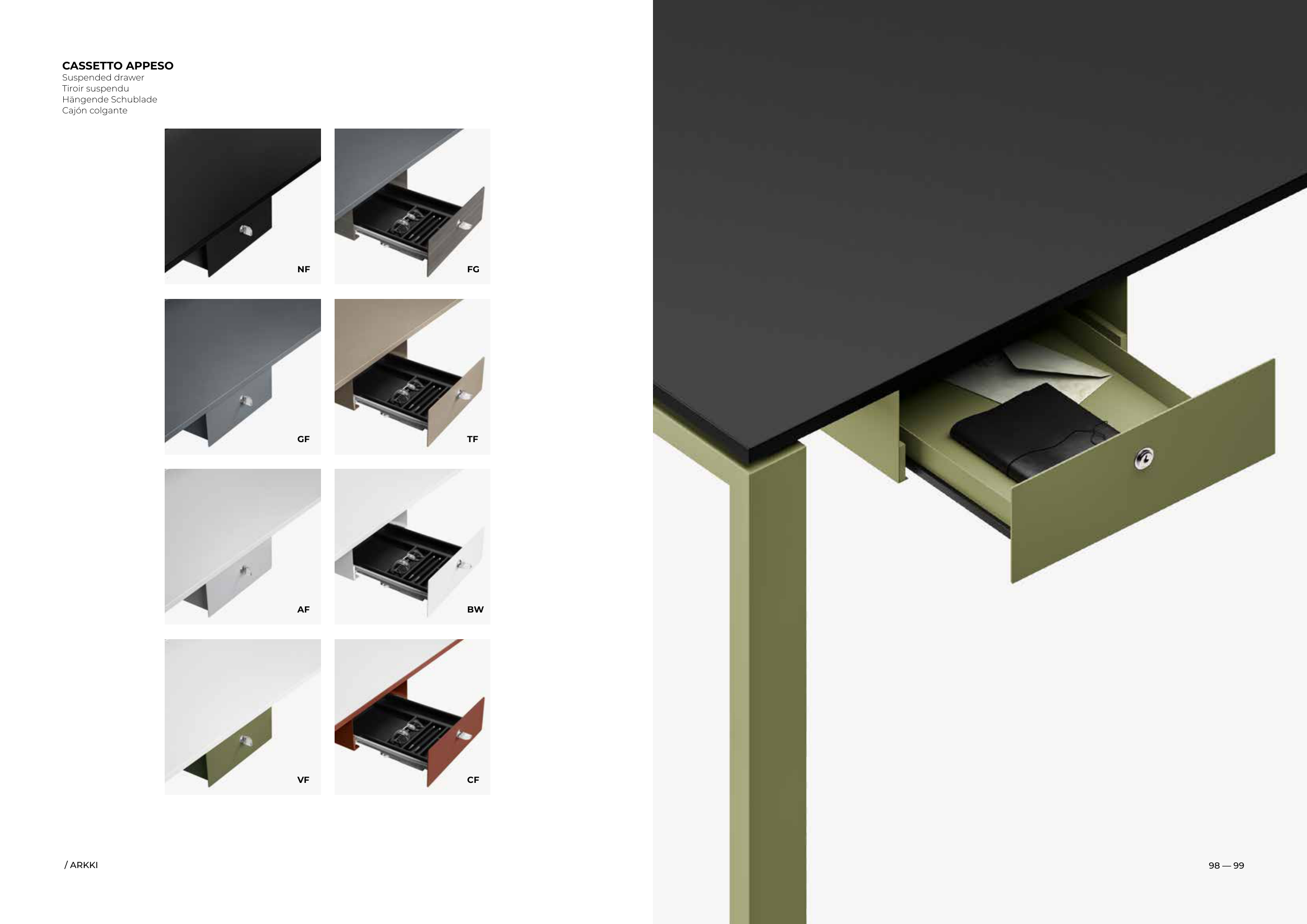 CASSETTO APPESO
Suspended drawer
Tiroir suspendu
Hängende Schublade
Cajón colgante

NF

FG

GF

TF

AF

BW

VF

CF

/ ARKKI

98 — 99