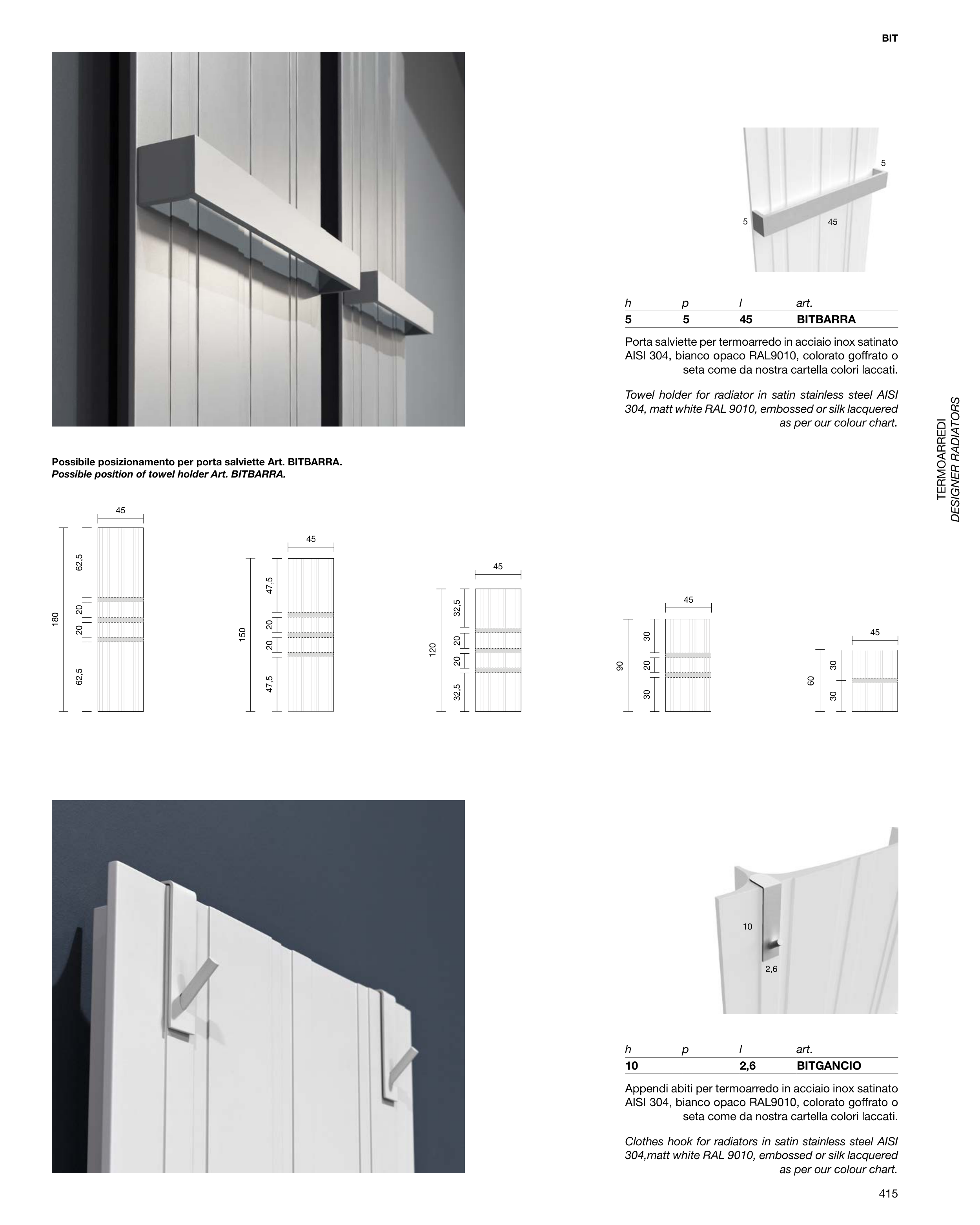 BIT

5
5
45

| h | p | l | art. |
|---|---|---|---|
| 5 | 5 | 45 | BITBARRA |

Porta salviette per termoarredo in acciaio inox satinato AISI 304, bianco opaco RAL9010, colorato goffrato o seta come da nostra cartella colori laccati.

Towel holder for radiator in satin stainless steel AISI 304, matt white RAL 9010, embossed or silk lacquered as per our colour chart.

TERMOARREDI
DESIGNER RADIATORS

Possibile posizionamento per porta salviette Art. BITBARRA.
Possible position of towel holder Art. BITBARRA.

45
180
62,5
20
20
62,5

45
150
47,5
20
20
47,5

45
120
32,5
20
20
32,5

45
90
30
20
30

45
60
30
30

10
2,6

| h | p | l | art. |
|---|---|---|---|
| 10 | | 2,6 | BITGANCIO |

Appendi abiti per termoarredo in acciaio inox satinato AISI 304, bianco opaco RAL9010, colorato goffrato o seta come da nostra cartella colori laccati.

Clothes hook for radiators in satin stainless steel AISI 304,matt white RAL 9010, embossed or silk lacquered as per our colour chart.

415