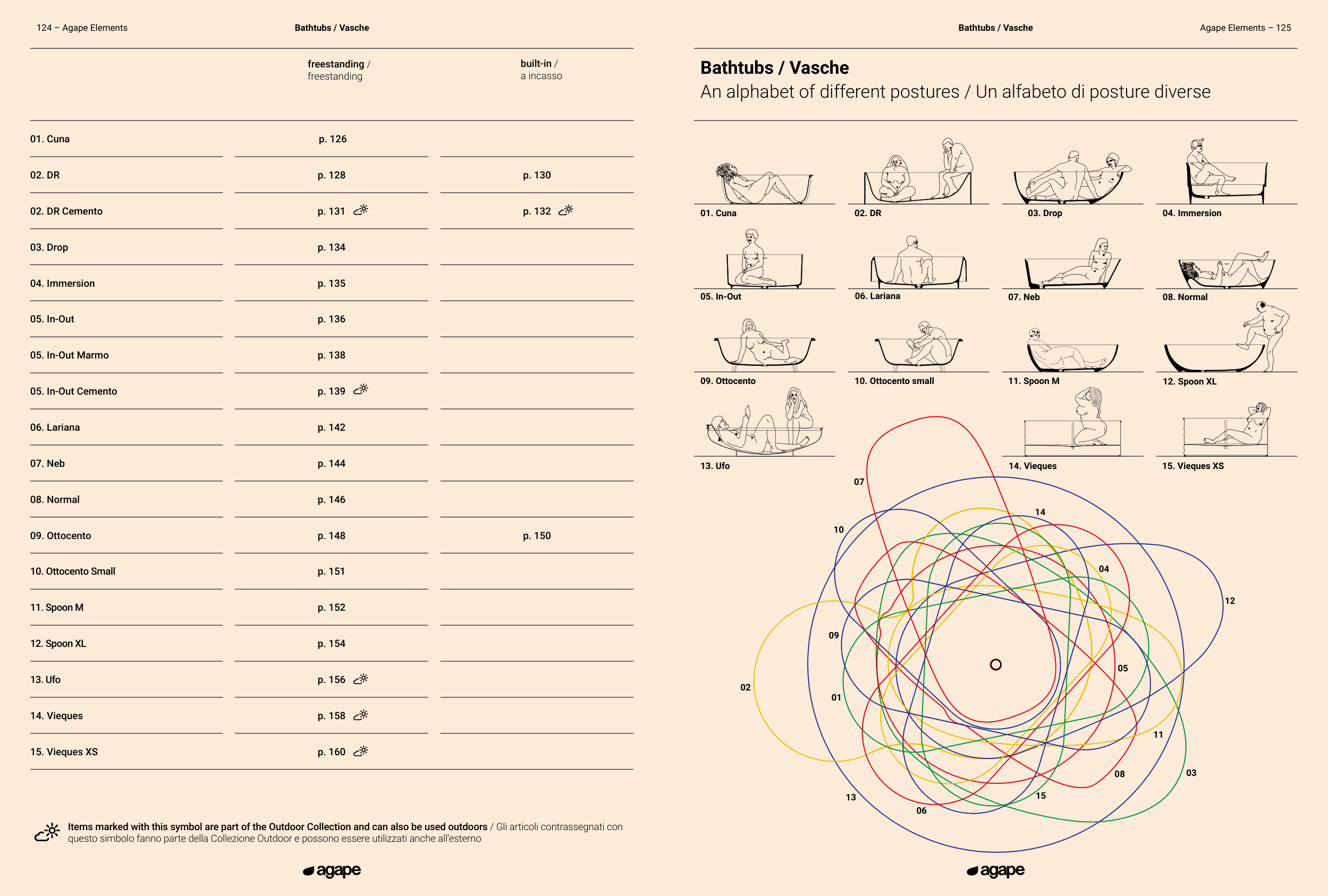 124 – Agape Elements

Bathtubs / Vasche

| | freestanding / freestanding | built-in / a incasso |
|---|---|---|
| 01. Cuna | p. 126 | |
| 02. DR | p. 128 | p. 130 |
| 02. DR Cemento | p. 131 | p. 132 |
| 03. Drop | p. 134 | |
| 04. Immersion | p. 135 | |
| 05. In-Out | p. 136 | |
| 05. In-Out Marmo | p. 138 | |
| 05. In-Out Cemento | p. 139 | |
| 06. Lariana | p. 142 | |
| 07. Neb | p. 144 | |
| 08. Normal | p. 146 | |
| 09. Ottocento | p. 148 | p. 150 |
| 10. Ottocento Small | p. 151 | |
| 11. Spoon M | p. 152 | |
| 12. Spoon XL | p. 154 | |
| 13. Ufo | p. 156 | |
| 14. Vieques | p. 158 | |
| 15. Vieques XS | p. 160 | |

Items marked with this symbol are part of the Outdoor Collection and can also be used outdoors / Gli articoli contrassegnati con questo simbolo fanno parte della Collezione Outdoor e possono essere utilizzati anche all'esterno

agape

Bathtubs / Vasche

Agape Elements – 125

Bathtubs / Vasche
An alphabet of different postures / Un alfabeto di posture diverse

01. Cuna
02. DR
03. Drop
04. Immersion
05. In-Out
06. Lariana
07. Neb
08. Normal
09. Ottocento
10. Ottocento small
11. Spoon M
12. Spoon XL
13. Ufo
14. Vieques
15. Vieques XS

07
14
10
04
12
09
05
02
01
11
08
03
13
15
06

agape