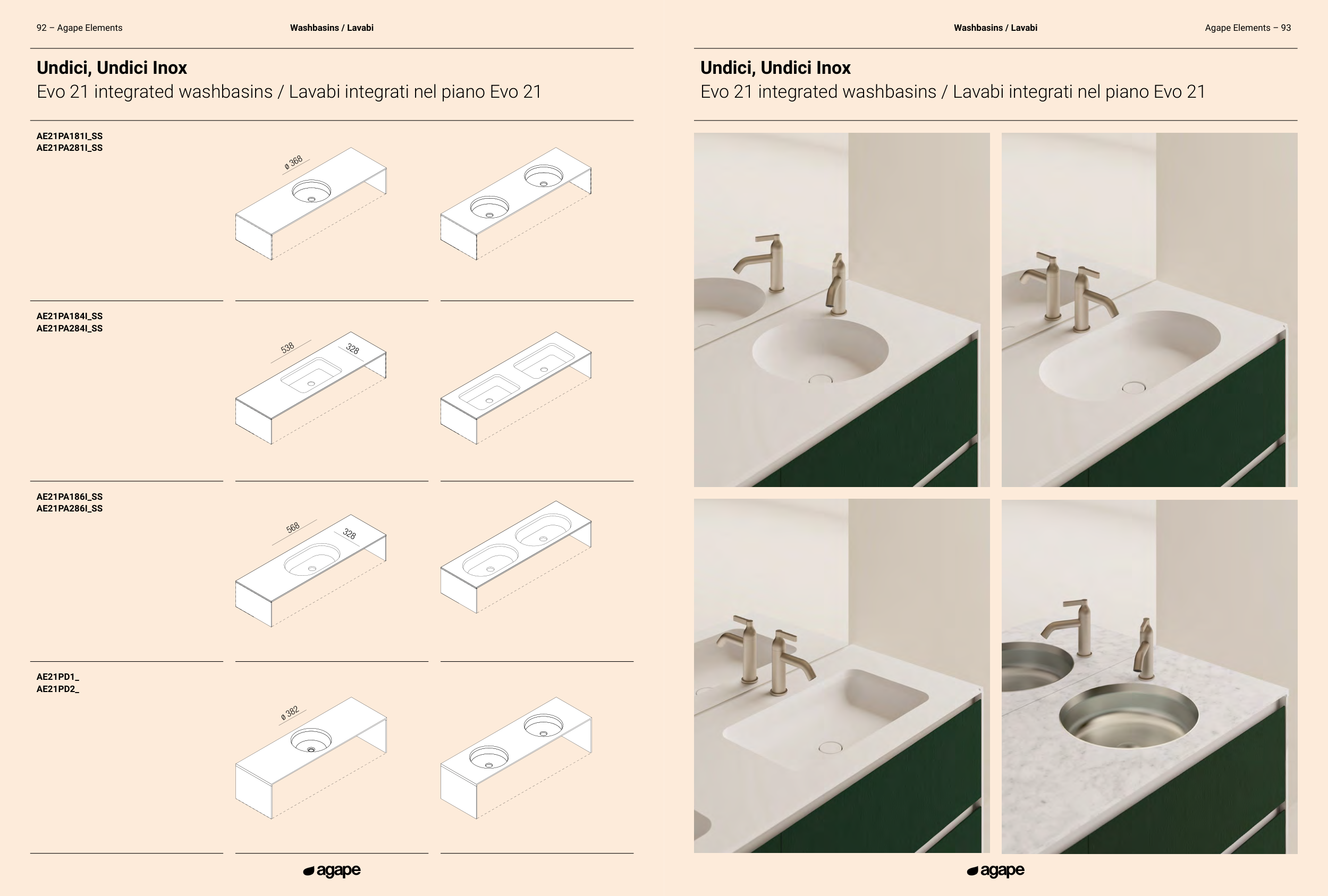 92 – Agape Elements

Washbasins / Lavabi

Undici, Undici Inox

Evo 21 integrated washbasins / Lavabi integrati nel piano Evo 21

AE21PA181I_SS
AE21PA281I_SS

ø 368

AE21PA184I_SS
AE21PA284I_SS

538

328

AE21PA186I_SS
AE21PA286I_SS

568

328

AE21PD1_
AE21PD2_

ø 382

agape

Washbasins / Lavabi

Agape Elements – 93

Undici, Undici Inox

Evo 21 integrated washbasins / Lavabi integrati nel piano Evo 21

agape