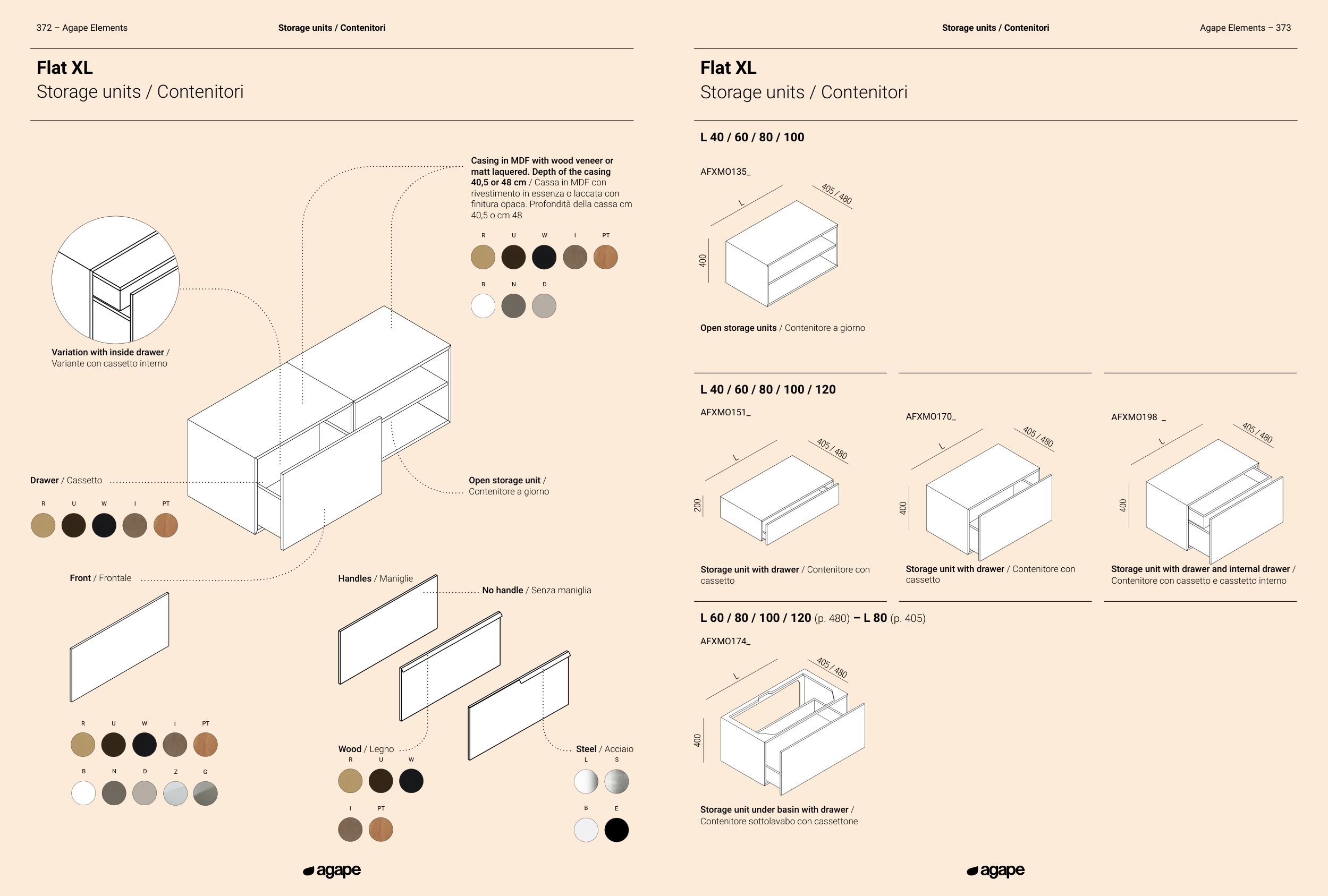 372 – Agape Elements

Storage units / Contenitori

Flat XL
Storage units / Contenitori

Casing in MDF with wood veneer or matt laquered. Depth of the casing 40,5 or 48 cm / Cassa in MDF con rivestimento in essenza o laccata con finitura opaca. Profondità della cassa cm 40,5 o cm 48

R U W I PT

B N D

Variation with inside drawer / Variante con cassetto interno

Drawer / Cassetto

R U W I PT

Open storage unit / Contenitore a giorno

Front / Frontale

R U W I PT

B N D Z G

Handles / Maniglie

No handle / Senza maniglia

Wood / Legno
R U W

I PT

Steel / Acciaio
L S

B E

agape

Storage units / Contenitori

Agape Elements – 373

Flat XL
Storage units / Contenitori

L 40 / 60 / 80 / 100

AFXMO135_

L

405 / 480

400

Open storage units / Contenitore a giorno

L 40 / 60 / 80 / 100 / 120

AFXMO151_

L

405 / 480

200

Storage unit with drawer / Contenitore con cassetto

AFXMO170_

L

405 / 480

400

Storage unit with drawer / Contenitore con cassetto

AFXMO198 _

L

405 / 480

400

Storage unit with drawer and internal drawer / Contenitore con cassetto e casstetto interno

L 60 / 80 / 100 / 120 (p. 480) – L 80 (p. 405)

AFXMO174_

L

405 / 480

400

Storage unit under basin with drawer / Contenitore sottolavabo con cassettone

agape