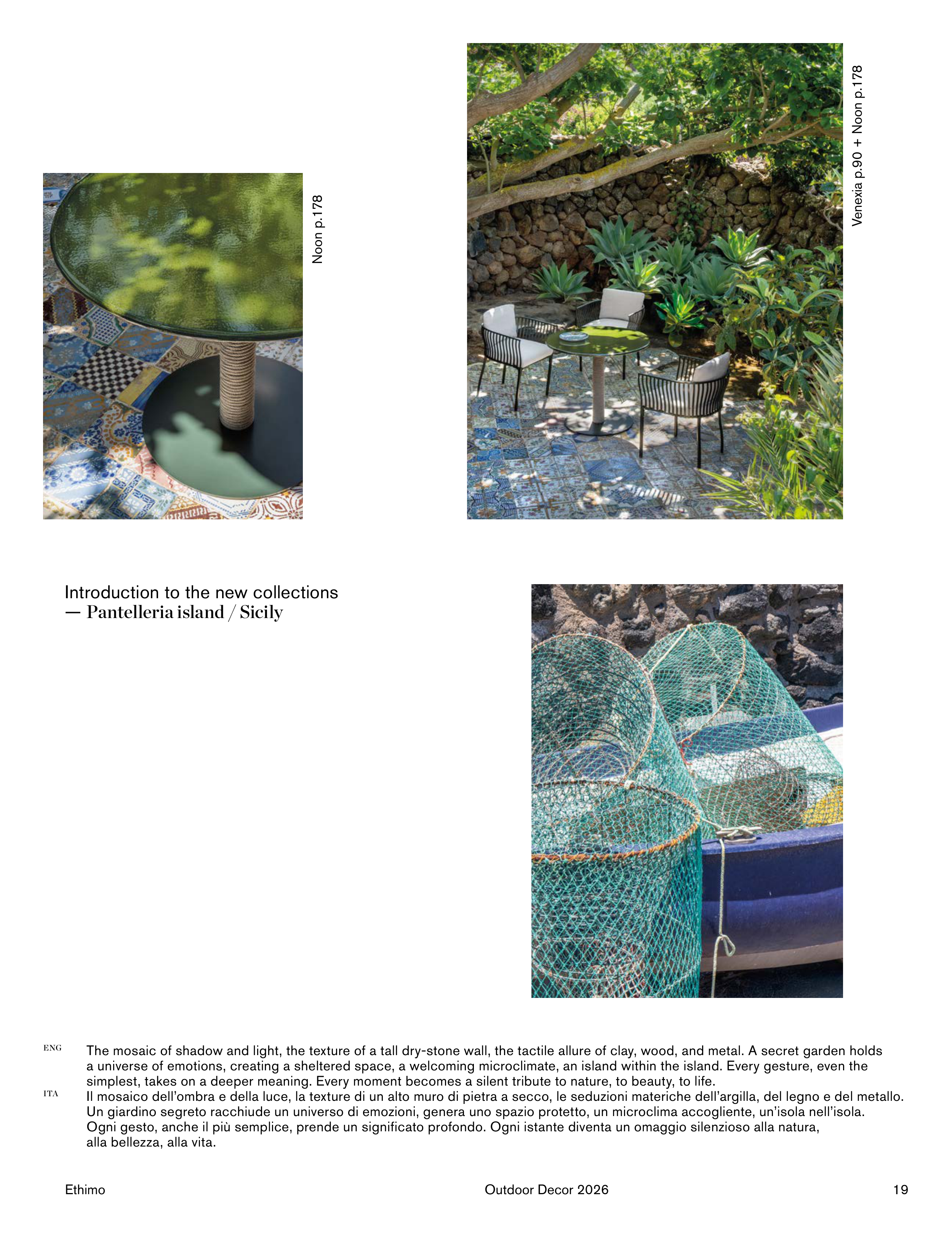 Noon p.178

Venexia p.90 + Noon p.178

Introduction to the new collections
— Pantelleria island / Sicily

ENG The mosaic of shadow and light, the texture of a tall dry-stone wall, the tactile allure of clay, wood, and metal. A secret garden holds a universe of emotions, creating a sheltered space, a welcoming microclimate, an island within the island. Every gesture, even the simplest, takes on a deeper meaning. Every moment becomes a silent tribute to nature, to beauty, to life.

ITA Il mosaico dell'ombra e della luce, la texture di un alto muro di pietra a secco, le seduzioni materiche dell'argilla, del legno e del metallo. Un giardino segreto racchiude un universo di emozioni, genera uno spazio protetto, un microclima accogliente, un'isola nell'isola. Ogni gesto, anche il più semplice, prende un significato profondo. Ogni istante diventa un omaggio silenzioso alla natura, alla bellezza, alla vita.

Ethimo Outdoor Decor 2026 19