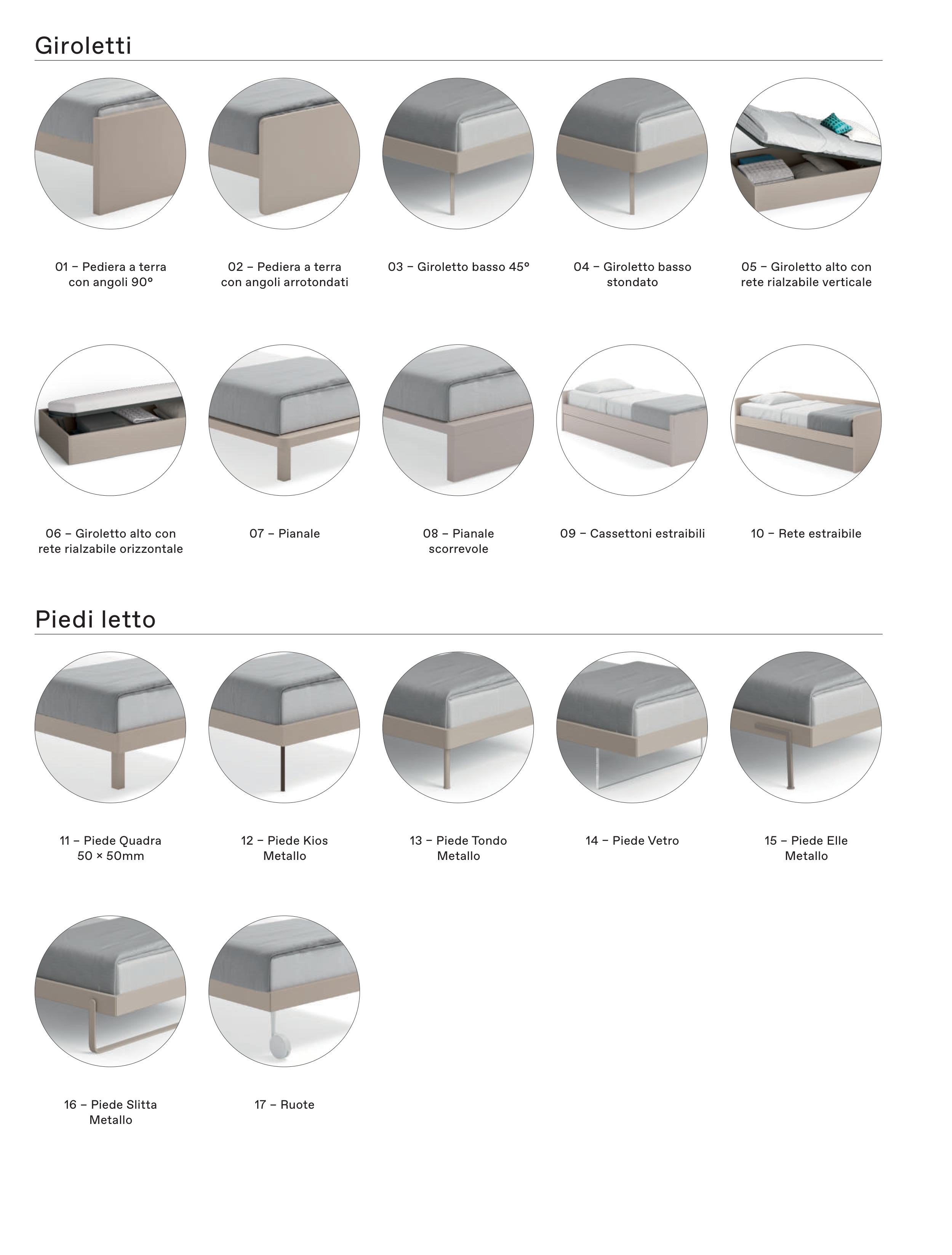 Giroletti

01 – Pediera a terra con angoli 90°

02 – Pediera a terra con angoli arrotondati

03 – Giroletto basso 45°

04 – Giroletto basso stondato

05 – Giroletto alto con rete rialzabile verticale

06 – Giroletto alto con rete rialzabile orizzontale

07 – Pianale

08 – Pianale scorrevole

09 – Cassettoni estraibili

10 – Rete estraibile

Piedi letto

11 – Piede Quadra 50 × 50mm

12 – Piede Kios Metallo

13 – Piede Tondo Metallo

14 – Piede Vetro

15 – Piede Elle Metallo

16 – Piede Slitta Metallo

17 – Ruote