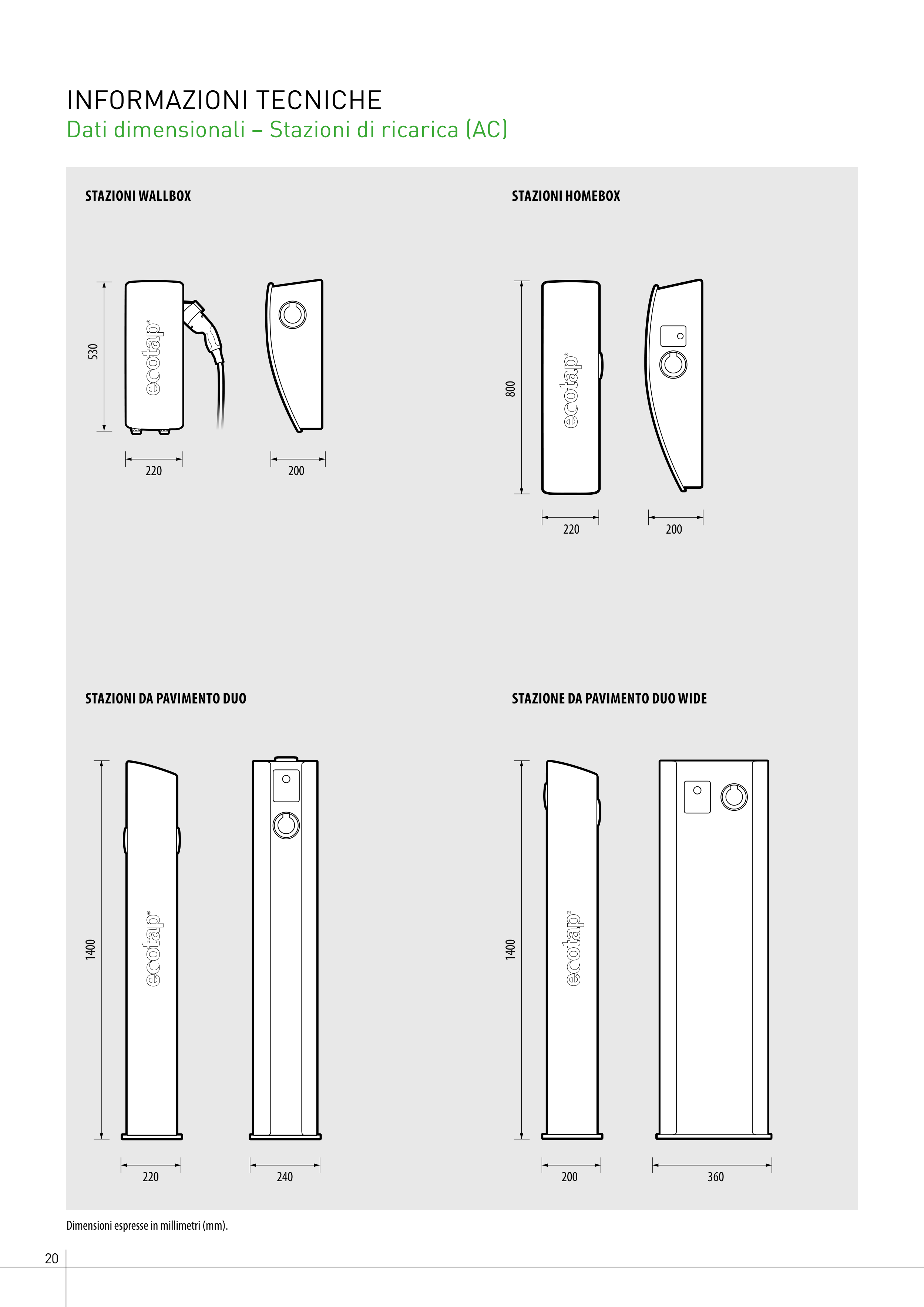 INFORMAZIONI TECNICHE
Dati dimensionali – Stazioni di ricarica (AC)

STAZIONI WALLBOX

530
ecotap®
220
200

STAZIONI HOMEBOX

800
ecotap®
220
200

STAZIONI DA PAVIMENTO DUO

1400
ecotap®
220
240

STAZIONE DA PAVIMENTO DUO WIDE

1400
ecotap®
200
360

Dimensioni espresse in millimetri (mm).

20