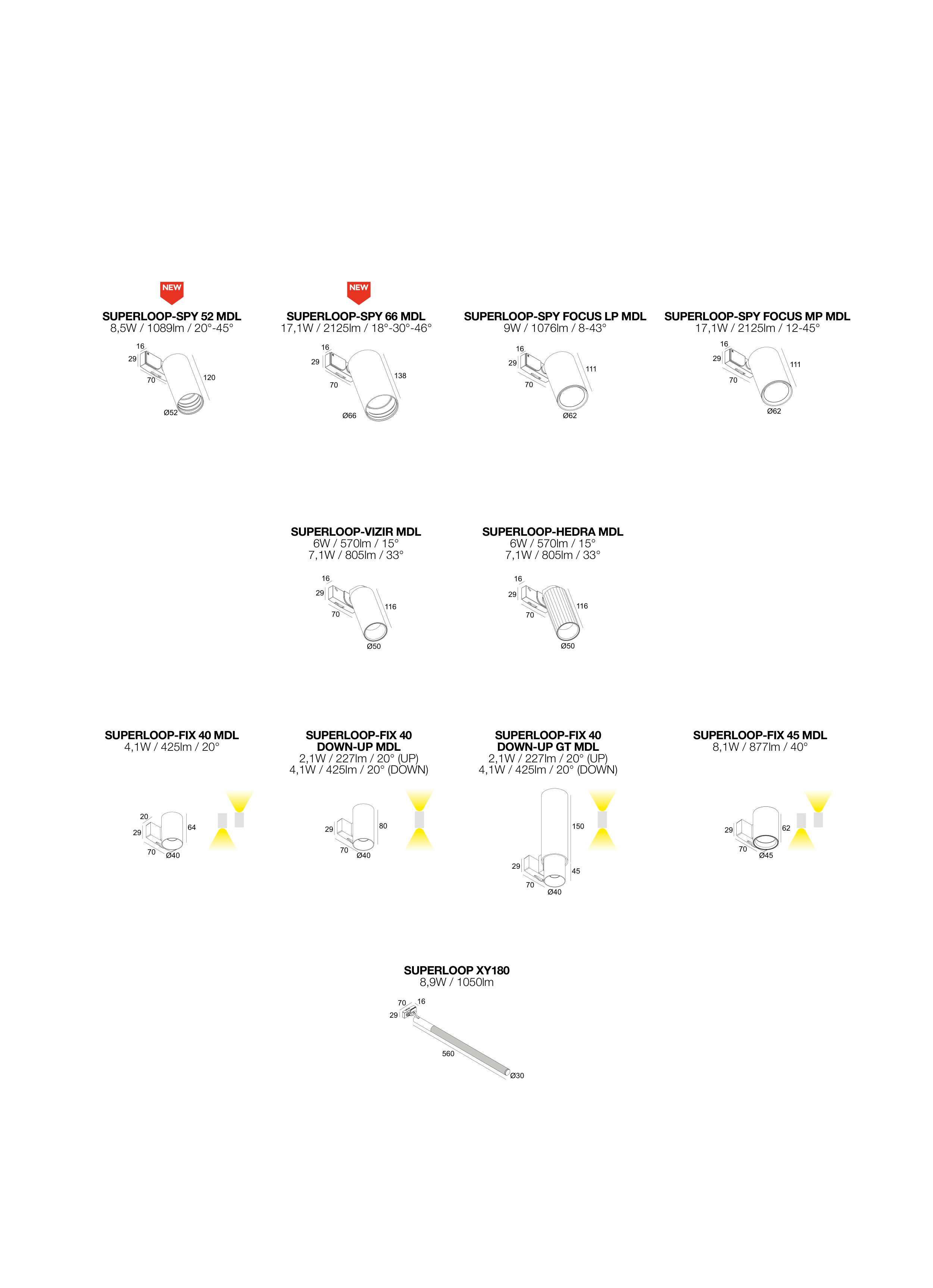 NEW

SUPERLOOP-SPY 52 MDL
8,5W / 1089lm / 20°-45°

16
29
70
120
Ø52

NEW

SUPERLOOP-SPY 66 MDL
17,1W / 2125lm / 18°-30°-46°

16
29
70
138
Ø66

SUPERLOOP-SPY FOCUS LP MDL
9W / 1076lm / 8-43°

16
29
70
111
Ø62

SUPERLOOP-SPY FOCUS MP MDL
17,1W / 2125lm / 12-45°

16
29
70
111
Ø62

SUPERLOOP-VIZIR MDL
6W / 570lm / 15°
7,1W / 805lm / 33°

16
29
70
116
Ø50

SUPERLOOP-HEDRA MDL
6W / 570lm / 15°
7,1W / 805lm / 33°

16
29
70
116
Ø50

SUPERLOOP-FIX 40 MDL
4,1W / 425lm / 20°

20
29
70
64
Ø40

SUPERLOOP-FIX 40
DOWN-UP MDL
2,1W / 227lm / 20° (UP)
4,1W / 425lm / 20° (DOWN)

29
70
80
Ø40

SUPERLOOP-FIX 40
DOWN-UP GT MDL
2,1W / 227lm / 20° (UP)
4,1W / 425lm / 20° (DOWN)

150
29
45
70
Ø40

SUPERLOOP-FIX 45 MDL
8,1W / 877lm / 40°

29
70
62
Ø45

SUPERLOOP XY180
8,9W / 1050lm

70
16
29
560
Ø30