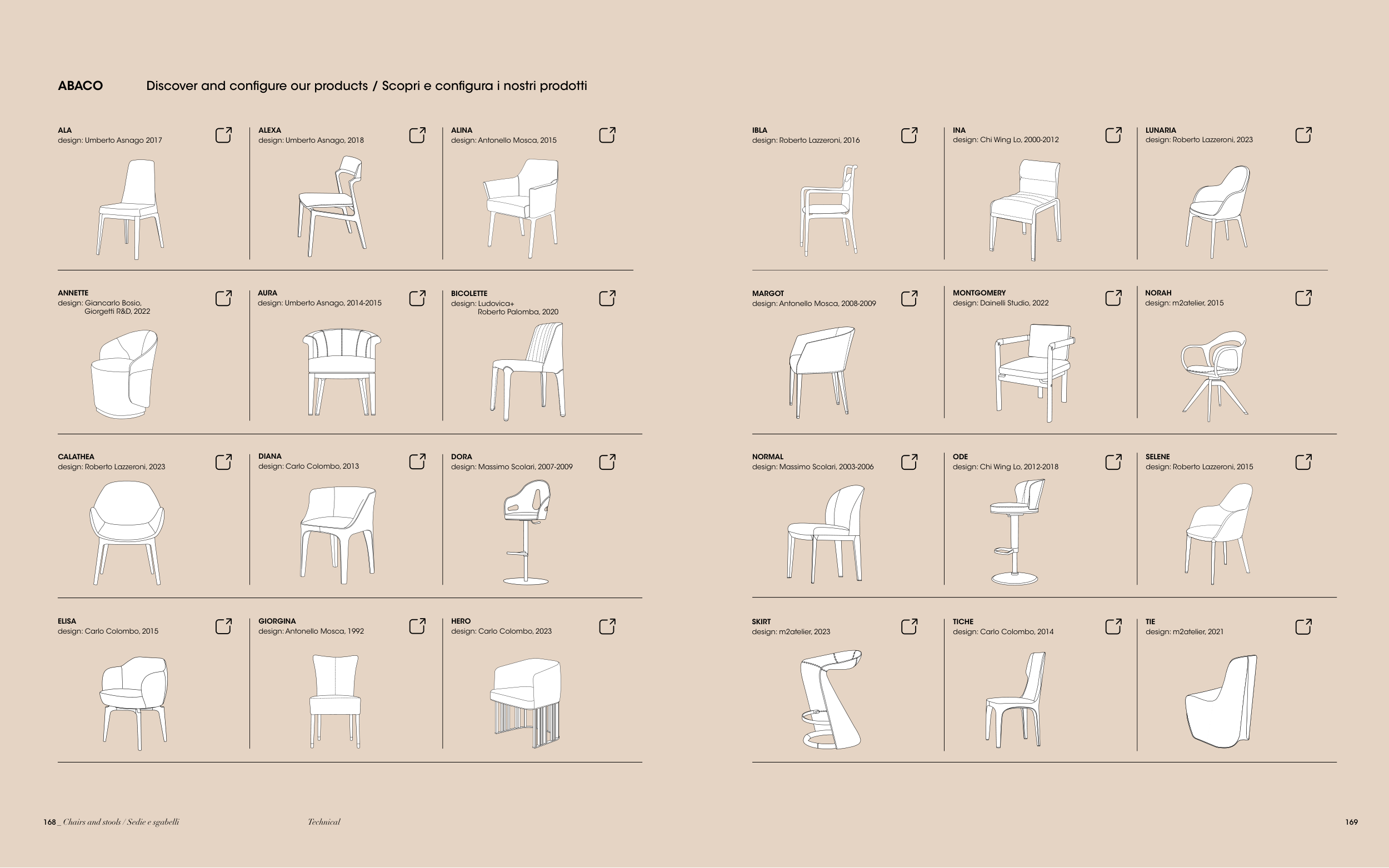 ABACO Discover and configure our products / Scopri e configura i nostri prodotti

ALA
design: Umberto Asnago 2017

ALEXA
design: Umberto Asnago, 2018

ALINA
design: Antonello Mosca, 2015

ANNETTE
design: Giancarlo Bosio, Giorgetti R&D, 2022

AURA
design: Umberto Asnago, 2014-2015

BICOLETTE
design: Ludovica+ Roberto Palomba, 2020

CALATHEA
design: Roberto Lazzeroni, 2023

DIANA
design: Carlo Colombo, 2013

DORA
design: Massimo Scolari, 2007-2009

ELISA
design: Carlo Colombo, 2015

GIORGINA
design: Antonello Mosca, 1992

HERO
design: Carlo Colombo, 2023

IBLA
design: Roberto Lazzeroni, 2016

INA
design: Chi Wing Lo, 2000-2012

LUNARIA
design: Roberto Lazzeroni, 2023

MARGOT
design: Antonello Mosca, 2008-2009

MONTGOMERY
design: Dainelli Studio, 2022

NORAH
design: m2atelier, 2015

NORMAL
design: Massimo Scolari, 2003-2006

ODE
design: Chi Wing Lo, 2012-2018

SELENE
design: Roberto Lazzeroni, 2015

SKIRT
design: m2atelier, 2023

TICHE
design: Carlo Colombo, 2014

TIE
design: m2atelier, 2021

168 _ Chairs and stools / Sedie e sgabelli Technical

169