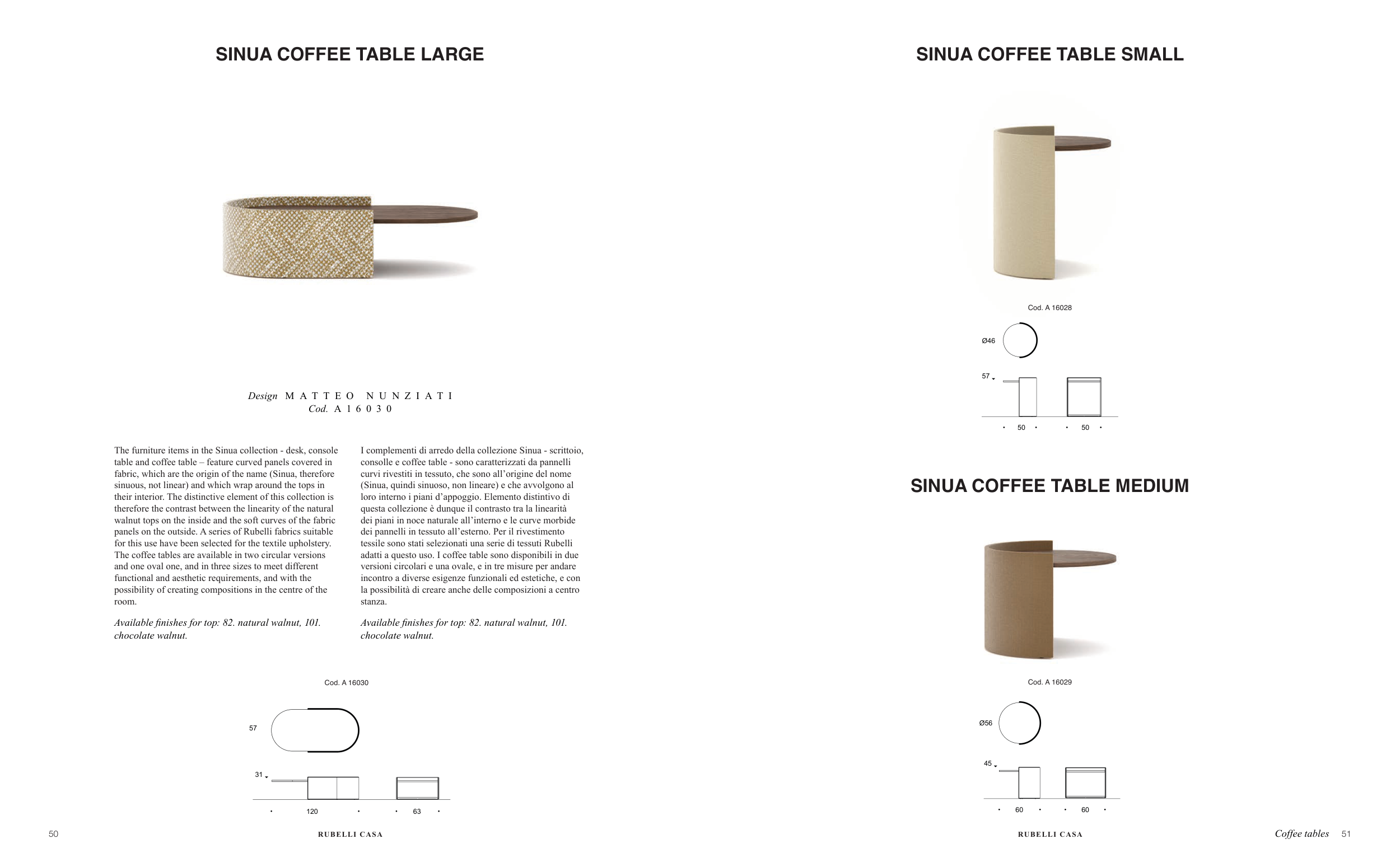 SINUA COFFEE TABLE LARGE

Design MATTEO NUNZIATI
Cod. A 16030

The furniture items in the Sinua collection - desk, console table and coffee table – feature curved panels covered in fabric, which are the origin of the name (Sinua, therefore sinuous, not linear) and which wrap around the tops in their interior. The distinctive element of this collection is therefore the contrast between the linearity of the natural walnut tops on the inside and the soft curves of the fabric panels on the outside. A series of Rubelli fabrics suitable for this use have been selected for the textile upholstery. The coffee tables are available in two circular versions and one oval one, and in three sizes to meet different functional and aesthetic requirements, and with the possibility of creating compositions in the centre of the room.

Available finishes for top: 82. natural walnut, 101. chocolate walnut.

I complementi di arredo della collezione Sinua - scrittoio, consolle e coffee table - sono caratterizzati da pannelli curvi rivestiti in tessuto, che sono all'origine del nome (Sinua, quindi sinuoso, non lineare) e che avvolgono al loro interno i piani d'appoggio. Elemento distintivo di questa collezione è dunque il contrasto tra la linearità dei piani in noce naturale all'interno e le curve morbide dei pannelli in tessuto all'esterno. Per il rivestimento tessile sono stati selezionati una serie di tessuti Rubelli adatti a questo uso. I coffee table sono disponibili in due versioni circolari e una ovale, e in tre misure per andare incontro a diverse esigenze funzionali ed estetiche, e con la possibilità di creare anche delle composizioni a centro stanza.

Available finishes for top: 82. natural walnut, 101. chocolate walnut.

Cod. A 16030

57

31

120

63

50

RUBELLI CASA

SINUA COFFEE TABLE SMALL

Cod. A 16028

Ø46

57

50

50

SINUA COFFEE TABLE MEDIUM

Cod. A 16029

Ø56

45

60

60

RUBELLI CASA

Coffee tables 51