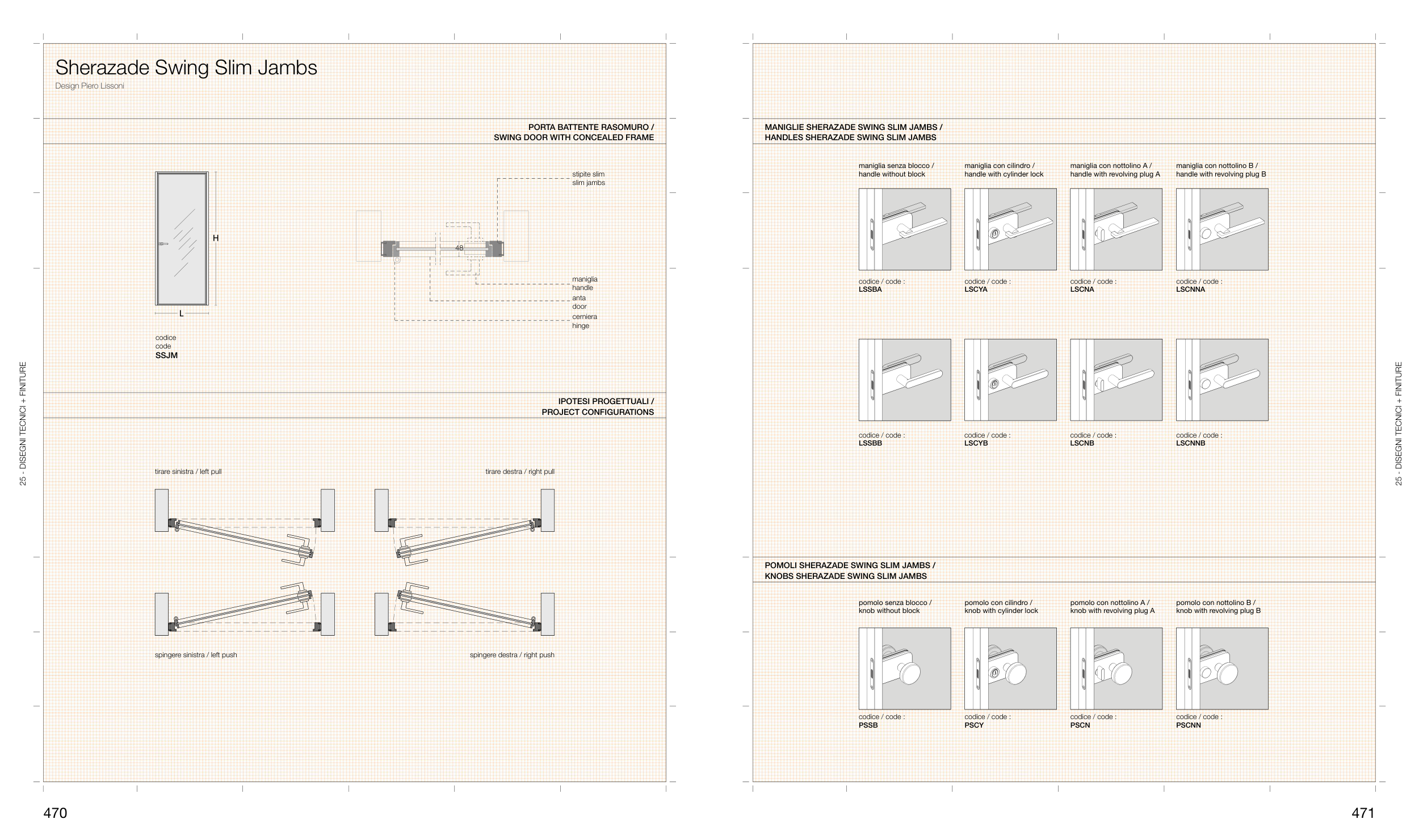 Sherazade Swing Slim Jambs
Design Piero Lissoni

PORTA BATTENTE RASOMURO /
SWING DOOR WITH CONCEALED FRAME

H
L

codice
code
SSJM

stipite slim
slim jambs

48

maniglia
handle
anta
door
cerniera
hinge

IPOTESI PROGETTUALI /
PROJECT CONFIGURATIONS

tirare sinistra / left pull

tirare destra / right pull

spingere sinistra / left push

spingere destra / right push

25 - DISEGNI TECNICI + FINITURE

470

MANIGLIE SHERAZADE SWING SLIM JAMBS /
HANDLES SHERAZADE SWING SLIM JAMBS

maniglia senza blocco /
handle without block

maniglia con cilindro /
handle with cylinder lock

maniglia con nottolino A /
handle with revolving plug A

maniglia con nottolino B /
handle with revolving plug B

codice / code :
LSSBA

codice / code :
LSCYA

codice / code :
LSCNA

codice / code :
LSCNNA

codice / code :
LSSBB

codice / code :
LSCYB

codice / code :
LSCNB

codice / code :
LSCNNB

POMOLI SHERAZADE SWING SLIM JAMBS /
KNOBS SHERAZADE SWING SLIM JAMBS

pomolo senza blocco /
knob without block

pomolo con cilindro /
knob with cylinder lock

pomolo con nottolino A /
knob with revolving plug A

pomolo con nottolino B /
knob with revolving plug B

codice / code :
PSSB

codice / code :
PSCY

codice / code :
PSCN

codice / code :
PSCNN

25 - DISEGNI TECNICI + FINITURE

471