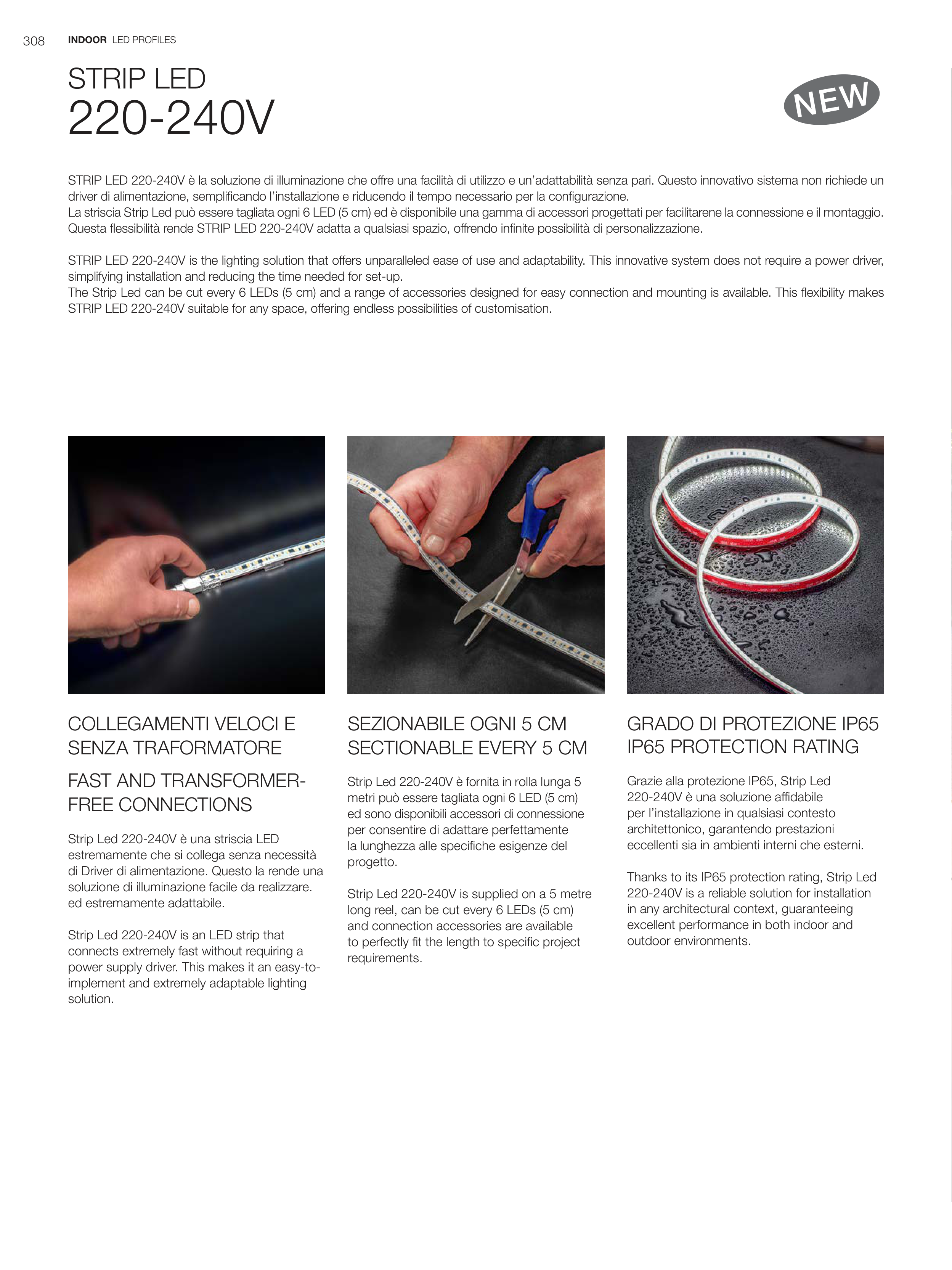 308 INDOOR LED PROFILES

STRIP LED
220-240V

NEW

STRIP LED 220-240V è la soluzione di illuminazione che offre una facilità di utilizzo e un'adattabilità senza pari. Questo innovativo sistema non richiede un driver di alimentazione, semplificando l'installazione e riducendo il tempo necessario per la configurazione.
La striscia Strip Led può essere tagliata ogni 6 LED (5 cm) ed è disponibile una gamma di accessori progettati per facilitarene la connessione e il montaggio. Questa flessibilità rende STRIP LED 220-240V adatta a qualsiasi spazio, offrendo infinite possibilità di personalizzazione.

STRIP LED 220-240V is the lighting solution that offers unparalleled ease of use and adaptability. This innovative system does not require a power driver, simplifying installation and reducing the time needed for set-up.
The Strip Led can be cut every 6 LEDs (5 cm) and a range of accessories designed for easy connection and mounting is available. This flexibility makes STRIP LED 220-240V suitable for any space, offering endless possibilities of customisation.

COLLEGAMENTI VELOCI E SENZA TRAFORMATORE

FAST AND TRANSFORMER-FREE CONNECTIONS

Strip Led 220-240V è una striscia LED estremamente che si collega senza necessità di Driver di alimentazione. Questo la rende una soluzione di illuminazione facile da realizzare. ed estremamente adattabile.

Strip Led 220-240V is an LED strip that connects extremely fast without requiring a power supply driver. This makes it an easy-to-implement and extremely adaptable lighting solution.

SEZIONABILE OGNI 5 CM
SECTIONABLE EVERY 5 CM

Strip Led 220-240V è fornita in rolla lunga 5 metri può essere tagliata ogni 6 LED (5 cm) ed sono disponibili accessori di connessione per consentire di adattare perfettamente la lunghezza alle specifiche esigenze del progetto.

Strip Led 220-240V is supplied on a 5 metre long reel, can be cut every 6 LEDs (5 cm) and connection accessories are available to perfectly fit the length to specific project requirements.

GRADO DI PROTEZIONE IP65
IP65 PROTECTION RATING

Grazie alla protezione IP65, Strip Led 220-240V è una soluzione affidabile per l'installazione in qualsiasi contesto architettonico, garantendo prestazioni eccellenti sia in ambienti interni che esterni.

Thanks to its IP65 protection rating, Strip Led 220-240V is a reliable solution for installation in any architectural context, guaranteeing excellent performance in both indoor and outdoor environments.