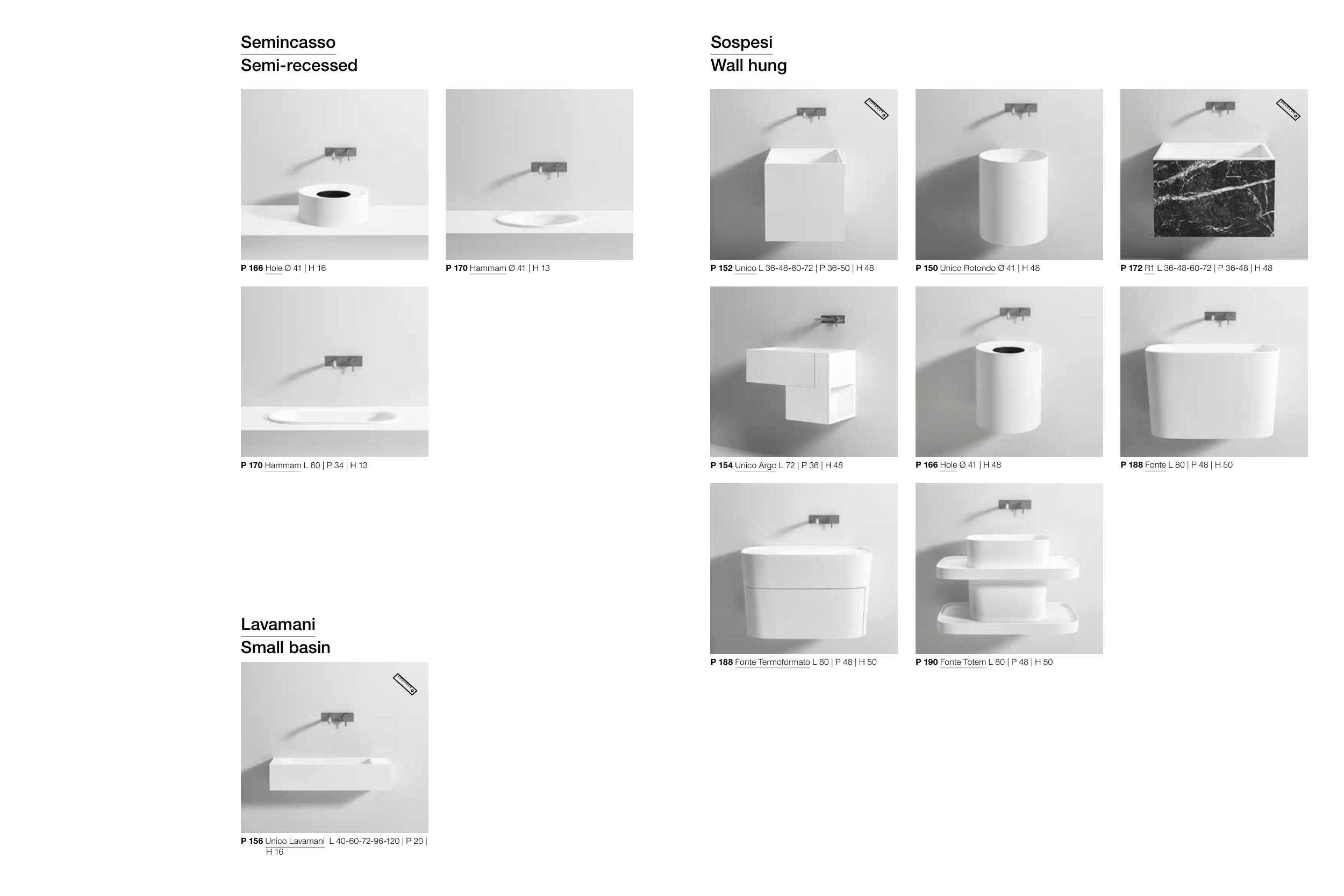 Semincasso
Semi-recessed

P 166 Hole Ø 41 | H 16

P 170 Hammam Ø 41 | H 13

P 170 Hammam L 60 | P 34 | H 13

Lavamani
Small basin

P 156 Unico Lavamani L 40-60-72-96-120 | P 20 | H 16

Sospesi
Wall hung

P 152 Unico L 36-48-60-72 | P 36-50 | H 48

P 150 Unico Rotondo Ø 41 | H 48

P 172 R1 L 36-48-60-72 | P 36-48 | H 48

P 154 Unico Argo L 72 | P 36 | H 48

P 166 Hole Ø 41 | H 48

P 188 Fonte L 80 | P 48 | H 50

P 188 Fonte Termoformato L 80 | P 48 | H 50

P 190 Fonte Totem L 80 | P 48 | H 50