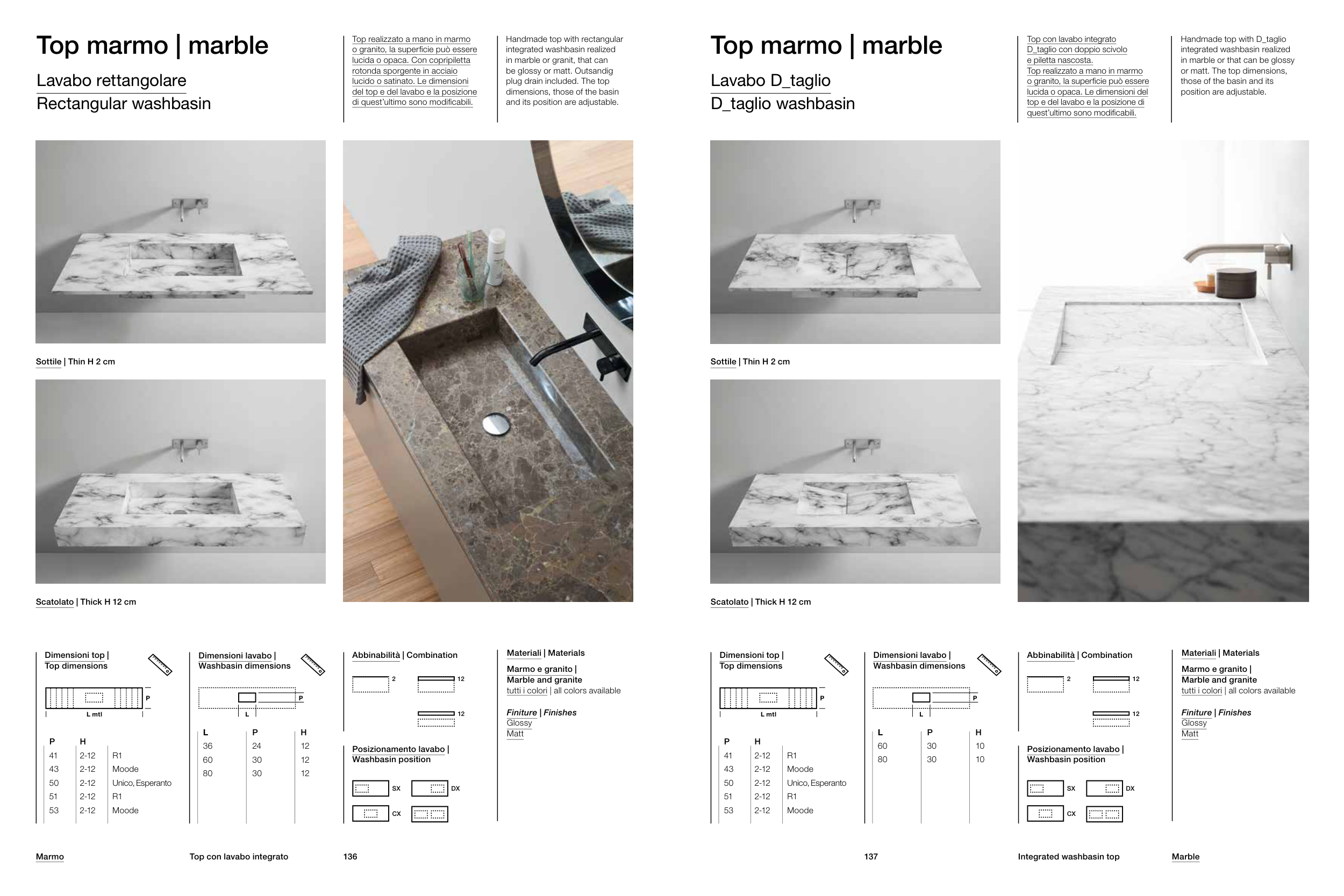 Top marmo | marble

Lavabo rettangolare
Rectangular washbasin

Top realizzato a mano in marmo o granito, la superficie può essere lucida o opaca. Con copripiletta rotonda sporgente in acciaio lucido o satinato. Le dimensioni del top e del lavabo e la posizione di quest'ultimo sono modificabili.

Handmade top with rectangular integrated washbasin realized in marble or granit, that can be glossy or matt. Outsandig plug drain included. The top dimensions, those of the basin and its position are adjustable.

Sottile | Thin H 2 cm

Scatolato | Thick H 12 cm

Dimensioni top | Top dimensions

P
L mtl

| P | H | |
|---|---|---|
| 41 | 2-12 | R1 |
| 43 | 2-12 | Moode |
| 50 | 2-12 | Unico, Esperanto |
| 51 | 2-12 | R1 |
| 53 | 2-12 | Moode |

Dimensioni lavabo | Washbasin dimensions

P
L

| L | P | H |
|---|---|---|
| 36 | 24 | 12 |
| 60 | 30 | 12 |
| 80 | 30 | 12 |

Abbinabilità | Combination

2
12
12

Posizionamento lavabo | Washbasin position

SX DX
CX

Materiali | Materials

Marmo e granito | Marble and granite
tutti i colori | all colors available

Finiture | Finishes
Glossy
Matt

Marmo
Top con lavabo integrato
136

Top marmo | marble

Lavabo D_taglio
D_taglio washbasin

Top con lavabo integrato D_taglio con doppio scivolo e piletta nascosta.
Top realizzato a mano in marmo o granito, la superficie può essere lucida o opaca. Le dimensioni del top e del lavabo e la posizione di quest'ultimo sono modificabili.

Handmade top with D_taglio integrated washbasin realized in marble or that can be glossy or matt. The top dimensions, those of the basin and its position are adjustable.

Sottile | Thin H 2 cm

Scatolato | Thick H 12 cm

Dimensioni top | Top dimensions

P
L mtl

| P | H | |
|---|---|---|
| 41 | 2-12 | R1 |
| 43 | 2-12 | Moode |
| 50 | 2-12 | Unico, Esperanto |
| 51 | 2-12 | R1 |
| 53 | 2-12 | Moode |

Dimensioni lavabo | Washbasin dimensions

P
L

| L | P | H |
|---|---|---|
| 60 | 30 | 10 |
| 80 | 30 | 10 |

Abbinabilità | Combination

2
12
12

Posizionamento lavabo | Washbasin position

SX DX
CX

Materiali | Materials

Marmo e granito | Marble and granite
tutti i colori | all colors available

Finiture | Finishes
Glossy
Matt

137
Integrated washbasin top
Marble