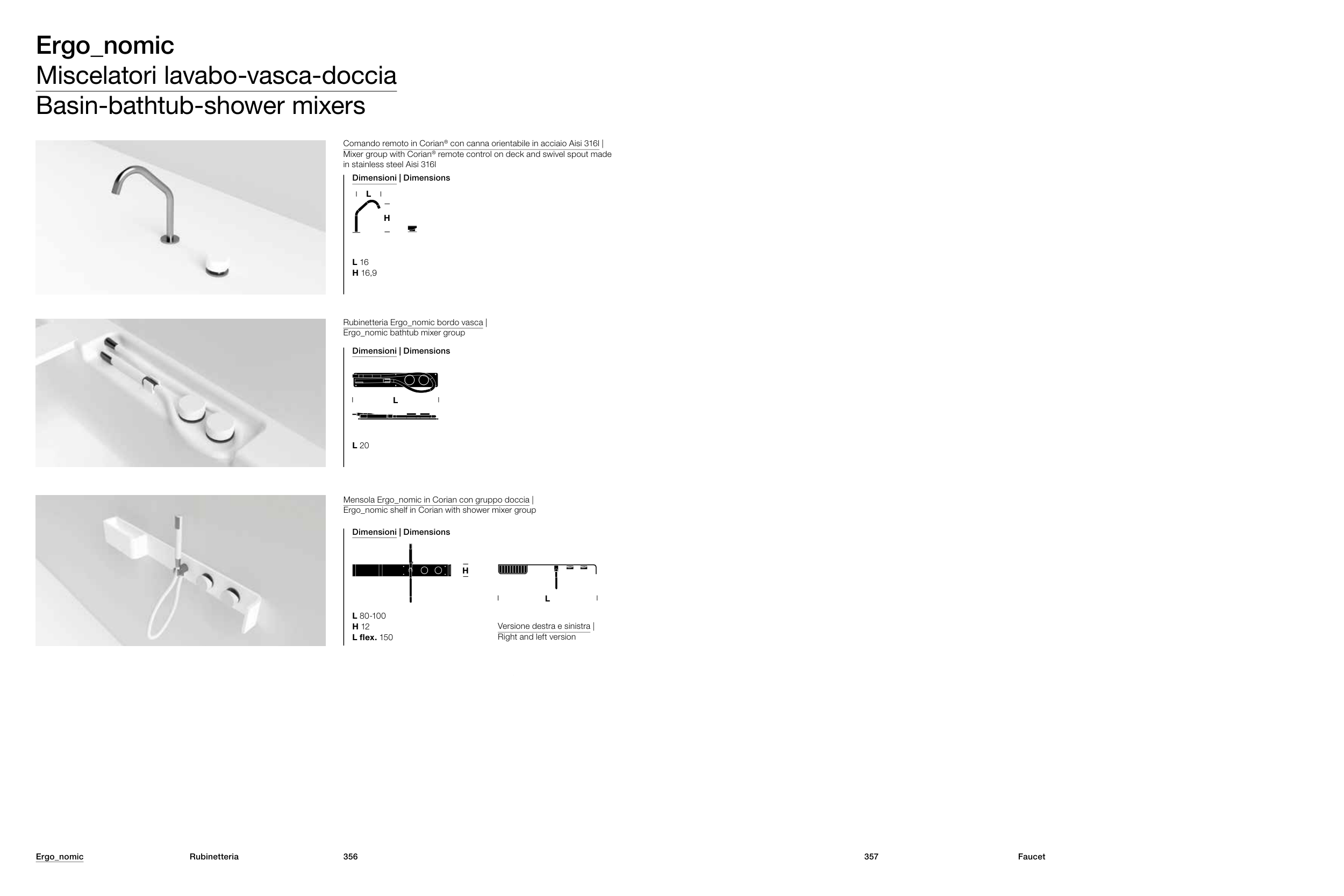 Ergo_nomic
Miscelatori lavabo-vasca-doccia
Basin-bathtub-shower mixers

Comando remoto in Corian® con canna orientabile in acciaio Aisi 316l | Mixer group with Corian® remote control on deck and swivel spout made in stainless steel Aisi 316l

Dimensioni | Dimensions

L
H

L 16
H 16,9

Rubinetteria Ergo_nomic bordo vasca | Ergo_nomic bathtub mixer group

Dimensioni | Dimensions

L

L 20

Mensola Ergo_nomic in Corian con gruppo doccia | Ergo_nomic shelf in Corian with shower mixer group

Dimensioni | Dimensions

H

L

L 80-100
H 12
L flex. 150

Versione destra e sinistra | Right and left version

Ergo_nomic Rubinetteria 356

357 Faucet