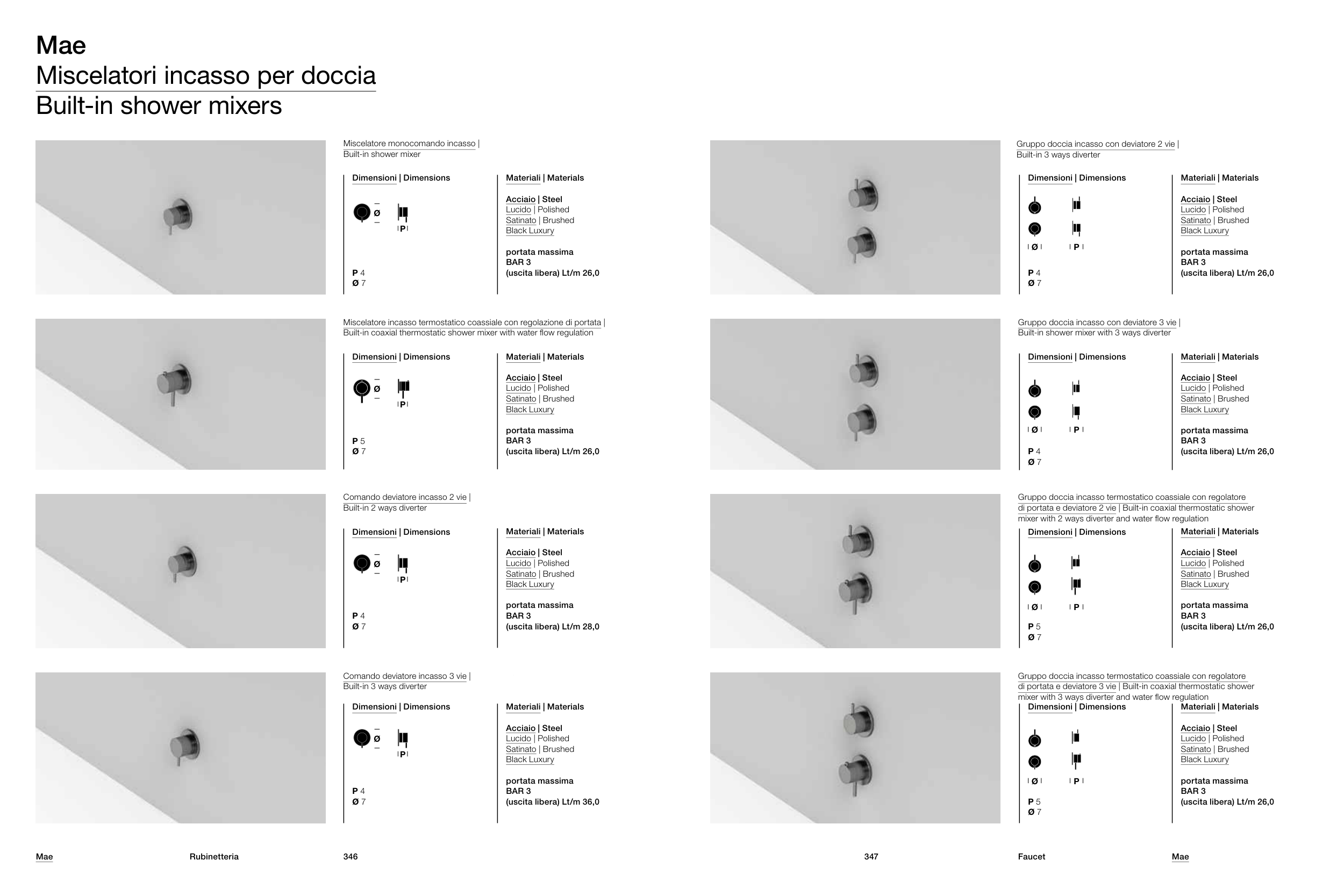 Mae
Miscelatori incasso per doccia
Built-in shower mixers

Miscelatore monocomando incasso | Built-in shower mixer

Dimensioni | Dimensions

Ø
P

P 4
Ø 7

Materiali | Materials

Acciaio | Steel
Lucido | Polished
Satinato | Brushed
Black Luxury

portata massima
BAR 3
(uscita libera) Lt/m 26,0

Miscelatore incasso termostatico coassiale con regolazione di portata | Built-in coaxial thermostatic shower mixer with water flow regulation

Dimensioni | Dimensions

Ø
P

P 5
Ø 7

Materiali | Materials

Acciaio | Steel
Lucido | Polished
Satinato | Brushed
Black Luxury

portata massima
BAR 3
(uscita libera) Lt/m 26,0

Comando deviatore incasso 2 vie | Built-in 2 ways diverter

Dimensioni | Dimensions

Ø
P

P 4
Ø 7

Materiali | Materials

Acciaio | Steel
Lucido | Polished
Satinato | Brushed
Black Luxury

portata massima
BAR 3
(uscita libera) Lt/m 28,0

Comando deviatore incasso 3 vie | Built-in 3 ways diverter

Dimensioni | Dimensions

Ø
P

P 4
Ø 7

Materiali | Materials

Acciaio | Steel
Lucido | Polished
Satinato | Brushed
Black Luxury

portata massima
BAR 3
(uscita libera) Lt/m 36,0

Gruppo doccia incasso con deviatore 2 vie | Built-in 3 ways diverter

Dimensioni | Dimensions

Ø
P

P 4
Ø 7

Materiali | Materials

Acciaio | Steel
Lucido | Polished
Satinato | Brushed
Black Luxury

portata massima
BAR 3
(uscita libera) Lt/m 26,0

Gruppo doccia incasso con deviatore 3 vie | Built-in shower mixer with 3 ways diverter

Dimensioni | Dimensions

Ø
P

P 4
Ø 7

Materiali | Materials

Acciaio | Steel
Lucido | Polished
Satinato | Brushed
Black Luxury

portata massima
BAR 3
(uscita libera) Lt/m 26,0

Gruppo doccia incasso termostatico coassiale con regolatore di portata e deviatore 2 vie | Built-in coaxial thermostatic shower mixer with 2 ways diverter and water flow regulation

Dimensioni | Dimensions

Ø
P

P 5
Ø 7

Materiali | Materials

Acciaio | Steel
Lucido | Polished
Satinato | Brushed
Black Luxury

portata massima
BAR 3
(uscita libera) Lt/m 26,0

Gruppo doccia incasso termostatico coassiale con regolatore di portata e deviatore 3 vie | Built-in coaxial thermostatic shower mixer with 3 ways diverter and water flow regulation

Dimensioni | Dimensions

Ø
P

P 5
Ø 7

Materiali | Materials

Acciaio | Steel
Lucido | Polished
Satinato | Brushed
Black Luxury

portata massima
BAR 3
(uscita libera) Lt/m 26,0

Mae Rubinetteria 346

347 Faucet Mae