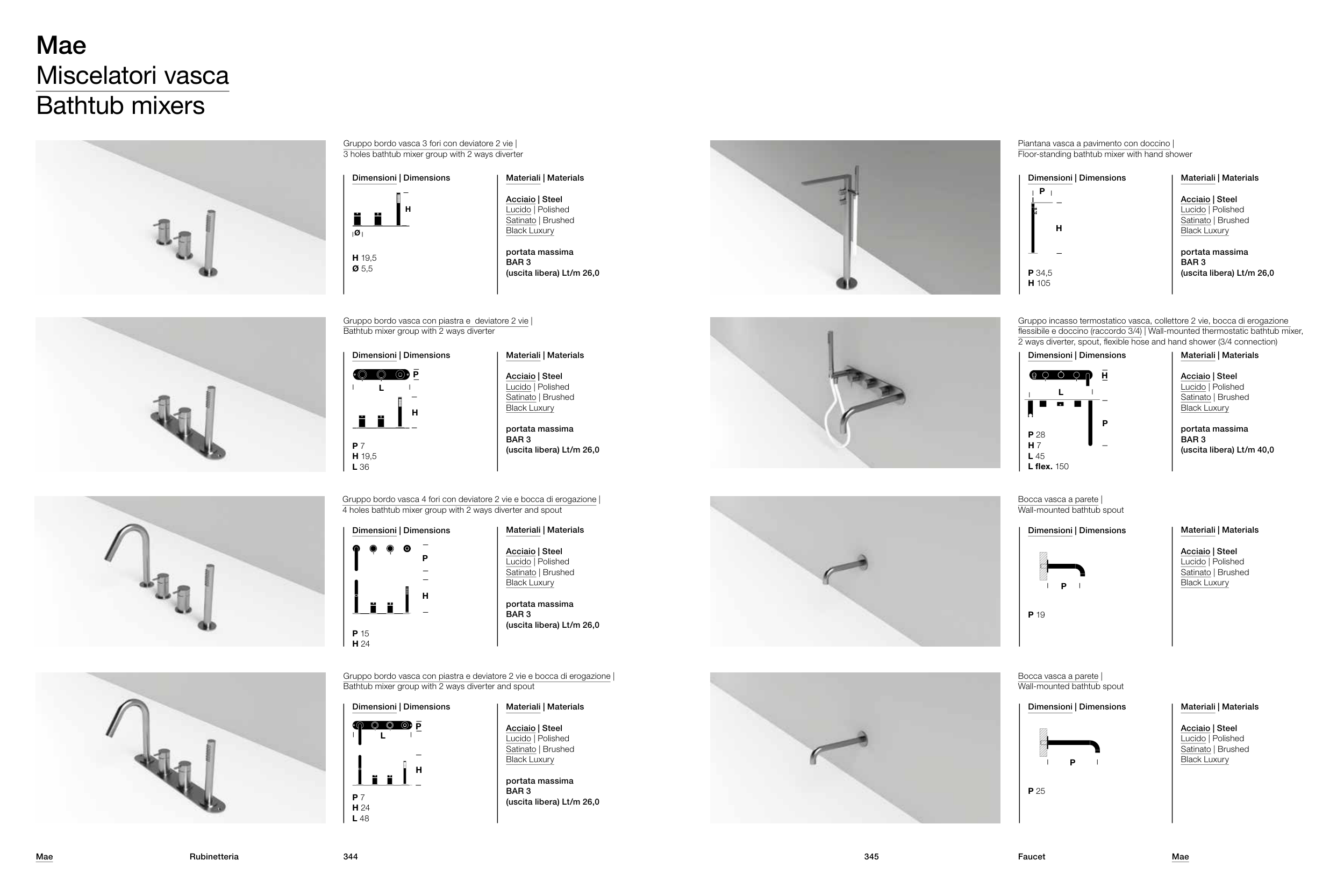 Mae
Miscelatori vasca
Bathtub mixers

Gruppo bordo vasca 3 fori con deviatore 2 vie | 3 holes bathtub mixer group with 2 ways diverter

Dimensioni | Dimensions

H
Ø

H 19,5
Ø 5,5

Materiali | Materials

Acciaio | Steel
Lucido | Polished
Satinato | Brushed
Black Luxury

portata massima
BAR 3
(uscita libera) Lt/m 26,0

Gruppo bordo vasca con piastra e deviatore 2 vie | Bathtub mixer group with 2 ways diverter

Dimensioni | Dimensions

P
L
H

P 7
H 19,5
L 36

Materiali | Materials

Acciaio | Steel
Lucido | Polished
Satinato | Brushed
Black Luxury

portata massima
BAR 3
(uscita libera) Lt/m 26,0

Gruppo bordo vasca 4 fori con deviatore 2 vie e bocca di erogazione | 4 holes bathtub mixer group with 2 ways diverter and spout

Dimensioni | Dimensions

P
H

P 15
H 24

Materiali | Materials

Acciaio | Steel
Lucido | Polished
Satinato | Brushed
Black Luxury

portata massima
BAR 3
(uscita libera) Lt/m 26,0

Gruppo bordo vasca con piastra e deviatore 2 vie e bocca di erogazione | Bathtub mixer group with 2 ways diverter and spout

Dimensioni | Dimensions

P
L
H

P 7
H 24
L 48

Materiali | Materials

Acciaio | Steel
Lucido | Polished
Satinato | Brushed
Black Luxury

portata massima
BAR 3
(uscita libera) Lt/m 26,0

Piantana vasca a pavimento con doccino | Floor-standing bathtub mixer with hand shower

Dimensioni | Dimensions

P
H

P 34,5
H 105

Materiali | Materials

Acciaio | Steel
Lucido | Polished
Satinato | Brushed
Black Luxury

portata massima
BAR 3
(uscita libera) Lt/m 26,0

Gruppo incasso termostatico vasca, collettore 2 vie, bocca di erogazione flessibile e doccino (raccordo 3/4) | Wall-mounted thermostatic bathtub mixer, 2 ways diverter, spout, flexible hose and hand shower (3/4 connection)

Dimensioni | Dimensions

H
L
P

P 28
H 7
L 45
L flex. 150

Materiali | Materials

Acciaio | Steel
Lucido | Polished
Satinato | Brushed
Black Luxury

portata massima
BAR 3
(uscita libera) Lt/m 40,0

Bocca vasca a parete | Wall-mounted bathtub spout

Dimensioni | Dimensions

P

P 19

Materiali | Materials

Acciaio | Steel
Lucido | Polished
Satinato | Brushed
Black Luxury

Bocca vasca a parete | Wall-mounted bathtub spout

Dimensioni | Dimensions

P

P 25

Materiali | Materials

Acciaio | Steel
Lucido | Polished
Satinato | Brushed
Black Luxury

Mae Rubinetteria 344

345 Faucet Mae