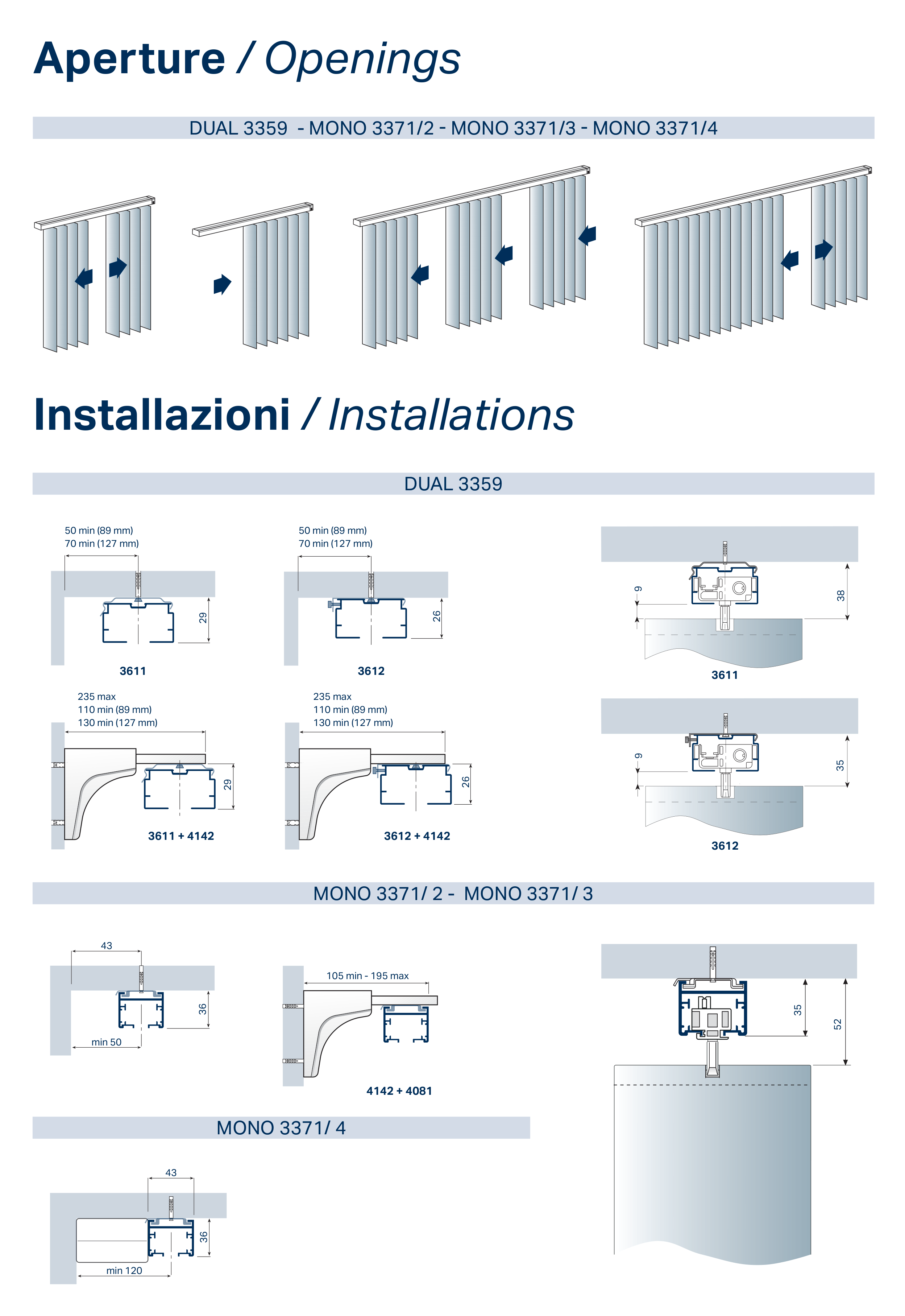 Aperture / Openings

DUAL 3359 - MONO 3371/2 - MONO 3371/3 - MONO 3371/4

Installazioni / Installations

DUAL 3359

50 min (89 mm)
70 min (127 mm)

29

3611

50 min (89 mm)
70 min (127 mm)

26

3612

9

38

3611

235 max
110 min (89 mm)
130 min (127 mm)

29

3611 + 4142

235 max
110 min (89 mm)
130 min (127 mm)

26

3612 + 4142

9

35

3612

MONO 3371/ 2 - MONO 3371/ 3

43

36

min 50

105 min - 195 max

4142 + 4081

35

52

MONO 3371/ 4

43

36

min 120