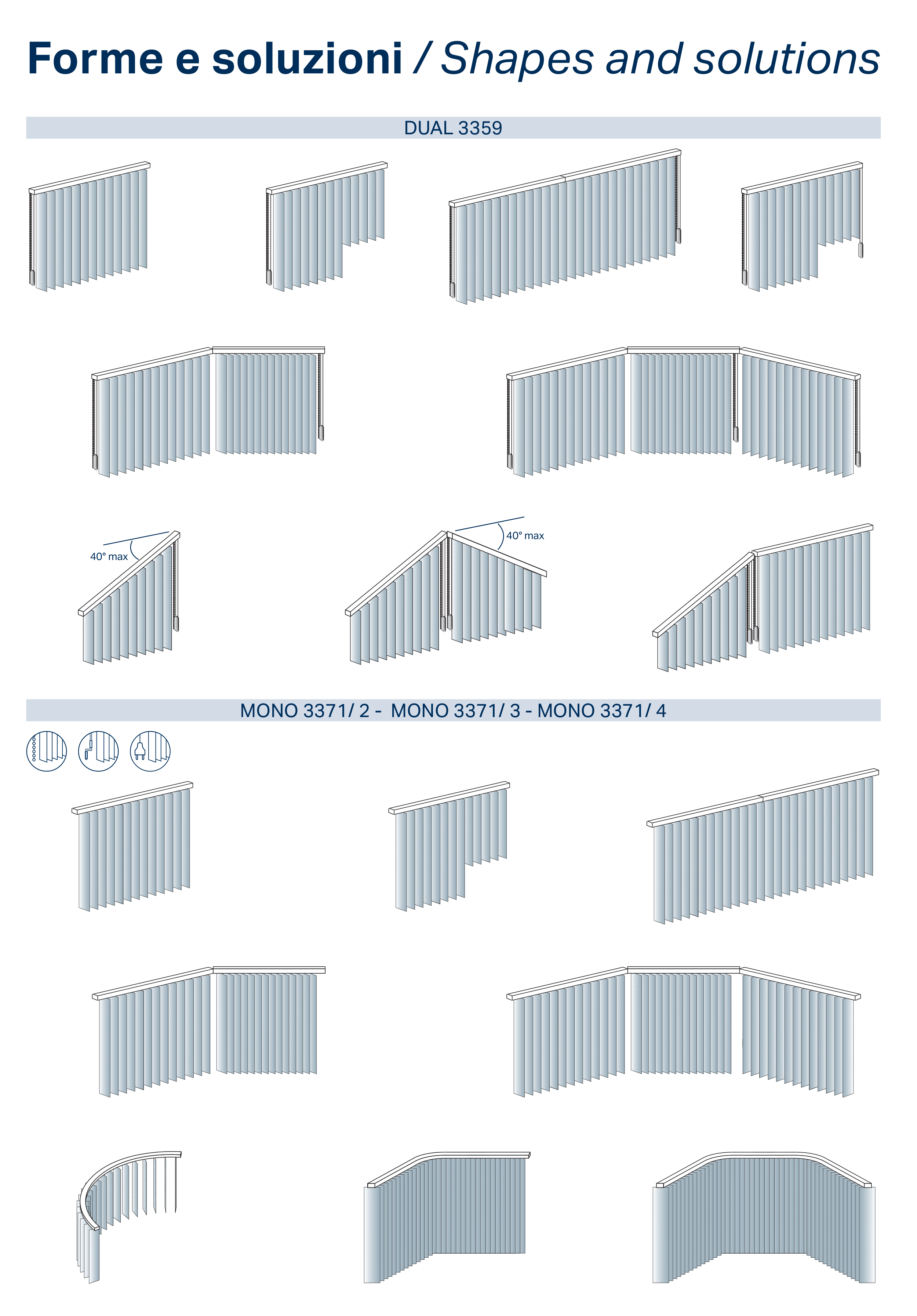 Forme e soluzioni / Shapes and solutions

DUAL 3359

40° max

40° max

MONO 3371/ 2 - MONO 3371/ 3 - MONO 3371/ 4