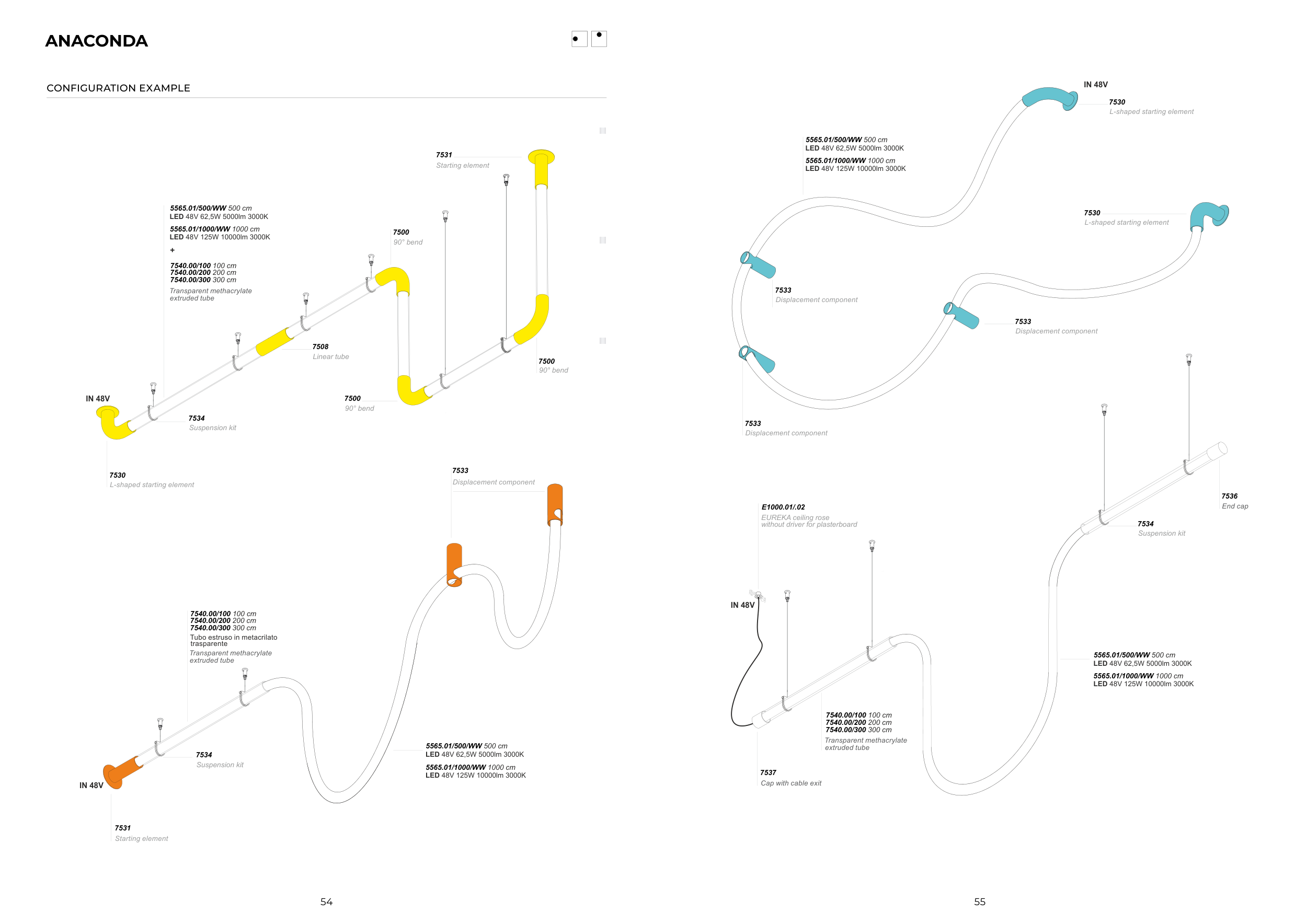 ANACONDA

CONFIGURATION EXAMPLE

7531
Starting element

5565.01/500/WW 500 cm
LED 48V 62,5W 5000lm 3000K

5565.01/1000/WW 1000 cm
LED 48V 125W 10000lm 3000K

+

7540.00/100 100 cm
7540.00/200 200 cm
7540.00/300 300 cm
Transparent methacrylate extruded tube

7500
90° bend

7508
Linear tube

7500
90° bend

7500
90° bend

IN 48V

7534
Suspension kit

7530
L-shaped starting element

7533
Displacement component

7540.00/100 100 cm
7540.00/200 200 cm
7540.00/300 300 cm
Tubo estruso in metacrilato trasparente
Transparent methacrylate extruded tube

7534
Suspension kit

IN 48V

5565.01/500/WW 500 cm
LED 48V 62,5W 5000lm 3000K

5565.01/1000/WW 1000 cm
LED 48V 125W 10000lm 3000K

7531
Starting element

54

IN 48V

7530
L-shaped starting element

5565.01/500/WW 500 cm
LED 48V 62,5W 5000lm 3000K

5565.01/1000/WW 1000 cm
LED 48V 125W 10000lm 3000K

7530
L-shaped starting element

7533
Displacement component

7533
Displacement component

7533
Displacement component

7536
End cap

E1000.01/.02
EUREKA ceiling rose without driver for plasterboard

7534
Suspension kit

IN 48V

5565.01/500/WW 500 cm
LED 48V 62,5W 5000lm 3000K

5565.01/1000/WW 1000 cm
LED 48V 125W 10000lm 3000K

7540.00/100 100 cm
7540.00/200 200 cm
7540.00/300 300 cm
Transparent methacrylate extruded tube

7537
Cap with cable exit

55