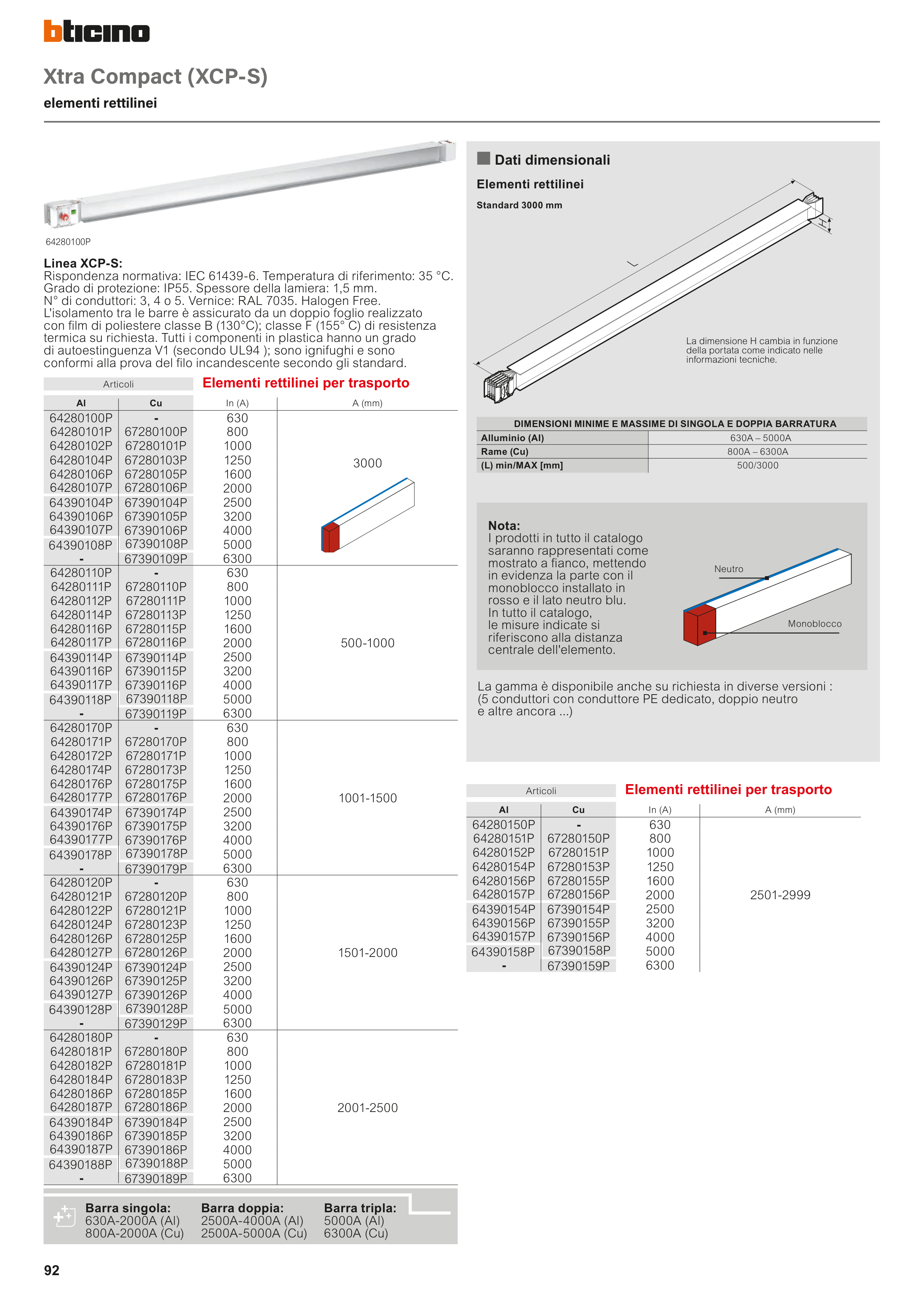 bticino

Xtra Compact (XCP-S)

elementi rettilinei

64280100P

Linea XCP-S:
Rispondenza normativa: IEC 61439-6. Temperatura di riferimento: 35 °C. Grado di protezione: IP55. Spessore della lamiera: 1,5 mm. N° di conduttori: 3, 4 o 5. Vernice: RAL 7035. Halogen Free. L'isolamento tra le barre è assicurato da un doppio foglio realizzato con film di poliestere classe B (130°C); classe F (155° C) di resistenza termica su richiesta. Tutti i componenti in plastica hanno un grado di autoestinguenza V1 (secondo UL94 ); sono ignifughi e sono conformi alla prova del filo incandescente secondo gli standard.

Articoli

Elementi rettilinei per trasporto

| Al | Cu | In (A) | A (mm) |
|---|---|---|---|
| 64280100P | - | 630 | 3000 |
| 64280101P | 67280100P | 800 | |
| 64280102P | 67280101P | 1000 | |
| 64280104P | 67280103P | 1250 | |
| 64280106P | 67280105P | 1600 | |
| 64280107P | 67280106P | 2000 | |
| 64390104P | 67390104P | 2500 | |
| 64390106P | 67390105P | 3200 | |
| 64390107P | 67390106P | 4000 | |
| 64390108P | 67390108P | 5000 | |
| - | 67390109P | 6300 | |
| 64280110P | - | 630 | 500-1000 |
| 64280111P | 67280110P | 800 | |
| 64280112P | 67280111P | 1000 | |
| 64280114P | 67280113P | 1250 | |
| 64280116P | 67280115P | 1600 | |
| 64280117P | 67280116P | 2000 | |
| 64390114P | 67390114P | 2500 | |
| 64390116P | 67390115P | 3200 | |
| 64390117P | 67390116P | 4000 | |
| 64390118P | 67390118P | 5000 | |
| - | 67390119P | 6300 | |
| 64280170P | - | 630 | 1001-1500 |
| 64280171P | 67280170P | 800 | |
| 64280172P | 67280171P | 1000 | |
| 64280174P | 67280173P | 1250 | |
| 64280176P | 67280175P | 1600 | |
| 64280177P | 67280176P | 2000 | |
| 64390174P | 67390174P | 2500 | |
| 64390176P | 67390175P | 3200 | |
| 64390177P | 67390176P | 4000 | |
| 64390178P | 67390178P | 5000 | |
| - | 67390179P | 6300 | |
| 64280120P | - | 630 | 1501-2000 |
| 64280121P | 67280120P | 800 | |
| 64280122P | 67280121P | 1000 | |
| 64280124P | 67280123P | 1250 | |
| 64280126P | 67280125P | 1600 | |
| 64280127P | 67280126P | 2000 | |
| 64390124P | 67390124P | 2500 | |
| 64390126P | 67390125P | 3200 | |
| 64390127P | 67390126P | 4000 | |
| 64390128P | 67390128P | 5000 | |
| - | 67390129P | 6300 | |
| 64280180P | - | 630 | 2001-2500 |
| 64280181P | 67280180P | 800 | |
| 64280182P | 67280181P | 1000 | |
| 64280184P | 67280183P | 1250 | |
| 64280186P | 67280185P | 1600 | |
| 64280187P | 67280186P | 2000 | |
| 64390184P | 67390184P | 2500 | |
| 64390186P | 67390185P | 3200 | |
| 64390187P | 67390186P | 4000 | |
| 64390188P | 67390188P | 5000 | |
| - | 67390189P | 6300 | |

Barra singola:
630A-2000A (Al)
800A-2000A (Cu)

Barra doppia:
2500A-4000A (Al)
2500A-5000A (Cu)

Barra tripla:
5000A (Al)
6300A (Cu)

Dati dimensionali

Elementi rettilinei

Standard 3000 mm

L

H

La dimensione H cambia in funzione della portata come indicato nelle informazioni tecniche.

| DIMENSIONI MINIME E MASSIME DI SINGOLA E DOPPIA BARRATURA | |
|---|---|
| Alluminio (Al) | 630A – 5000A |
| Rame (Cu) | 800A – 6300A |
| (L) min/MAX [mm] | 500/3000 |

Nota:
I prodotti in tutto il catalogo saranno rappresentati come mostrato a fianco, mettendo in evidenza la parte con il monoblocco installato in rosso e il lato neutro blu. In tutto il catalogo, le misure indicate si riferiscono alla distanza centrale dell'elemento.

Neutro

Monoblocco

La gamma è disponibile anche su richiesta in diverse versioni : (5 conduttori con conduttore PE dedicato, doppio neutro e altre ancora ...)

Articoli

Elementi rettilinei per trasporto

| Al | Cu | In (A) | A (mm) |
|---|---|---|---|
| 64280150P | - | 630 | 2501-2999 |
| 64280151P | 67280150P | 800 | |
| 64280152P | 67280151P | 1000 | |
| 64280154P | 67280153P | 1250 | |
| 64280156P | 67280155P | 1600 | |
| 64280157P | 67280156P | 2000 | |
| 64390154P | 67390154P | 2500 | |
| 64390156P | 67390155P | 3200 | |
| 64390157P | 67390156P | 4000 | |
| 64390158P | 67390158P | 5000 | |
| - | 67390159P | 6300 | |

92