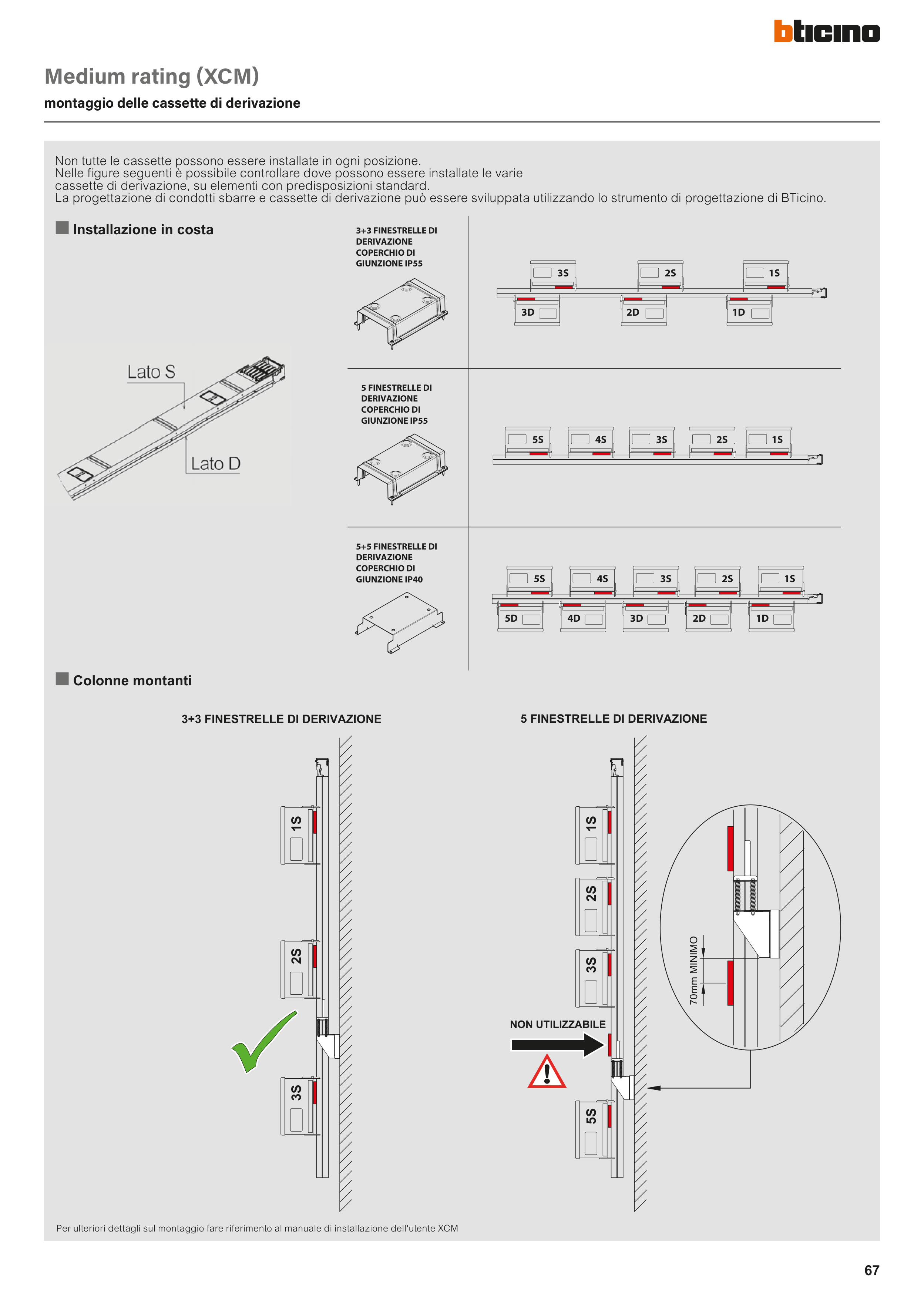 bticino

Medium rating (XCM)

montaggio delle cassette di derivazione

Non tutte le cassette possono essere installate in ogni posizione.
Nelle figure seguenti è possibile controllare dove possono essere installate le varie cassette di derivazione, su elementi con predisposizioni standard.
La progettazione di condotti sbarre e cassette di derivazione può essere sviluppata utilizzando lo strumento di progettazione di BTicino.

Installazione in costa

Lato S

Lato D

3+3 FINESTRELLE DI DERIVAZIONE COPERCHIO DI GIUNZIONE IP55

3S 2S 1S
3D 2D 1D

5 FINESTRELLE DI DERIVAZIONE COPERCHIO DI GIUNZIONE IP55

5S 4S 3S 2S 1S

5+5 FINESTRELLE DI DERIVAZIONE COPERCHIO DI GIUNZIONE IP40

5S 4S 3S 2S 1S
5D 4D 3D 2D 1D

Colonne montanti

3+3 FINESTRELLE DI DERIVAZIONE

1S
2S
3S

5 FINESTRELLE DI DERIVAZIONE

1S
2S
3S
NON UTILIZZABILE
5S

70mm MINIMO

Per ulteriori dettagli sul montaggio fare riferimento al manuale di installazione dell'utente XCM

67