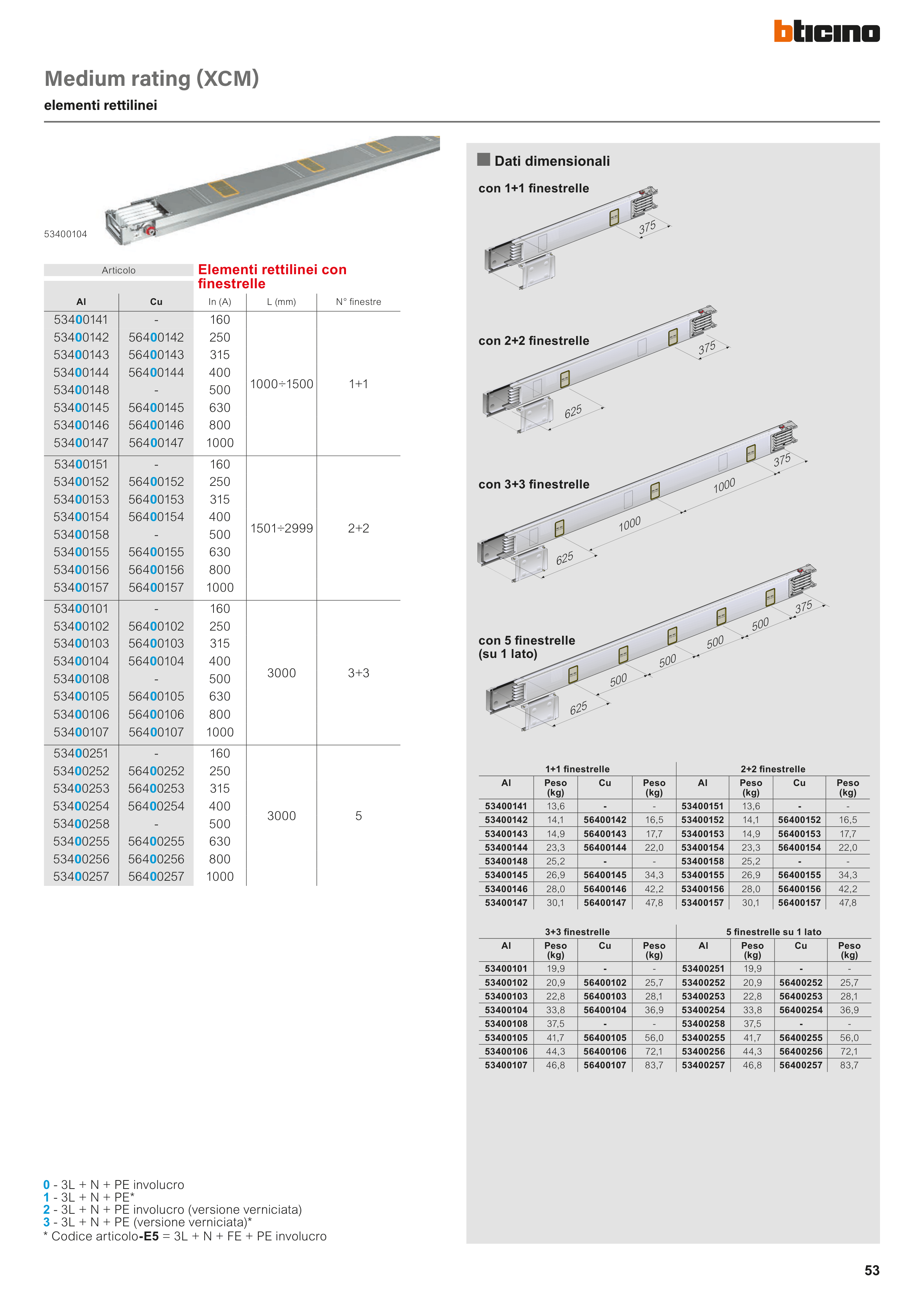 bticino

Medium rating (XCM)

elementi rettilinei

53400104

Elementi rettilinei con finestrelle

| Articolo Al | Articolo Cu | In (A) | L (mm) | N° finestre |
|---|---|---|---|---|
| 53400141 | - | 160 | 1000÷1500 | 1+1 |
| 53400142 | 56400142 | 250 | | |
| 53400143 | 56400143 | 315 | | |
| 53400144 | 56400144 | 400 | | |
| 53400148 | - | 500 | | |
| 53400145 | 56400145 | 630 | | |
| 53400146 | 56400146 | 800 | | |
| 53400147 | 56400147 | 1000 | | |
| 53400151 | - | 160 | 1501÷2999 | 2+2 |
| 53400152 | 56400152 | 250 | | |
| 53400153 | 56400153 | 315 | | |
| 53400154 | 56400154 | 400 | | |
| 53400158 | - | 500 | | |
| 53400155 | 56400155 | 630 | | |
| 53400156 | 56400156 | 800 | | |
| 53400157 | 56400157 | 1000 | | |
| 53400101 | - | 160 | 3000 | 3+3 |
| 53400102 | 56400102 | 250 | | |
| 53400103 | 56400103 | 315 | | |
| 53400104 | 56400104 | 400 | | |
| 53400108 | - | 500 | | |
| 53400105 | 56400105 | 630 | | |
| 53400106 | 56400106 | 800 | | |
| 53400107 | 56400107 | 1000 | | |
| 53400251 | - | 160 | 3000 | 5 |
| 53400252 | 56400252 | 250 | | |
| 53400253 | 56400253 | 315 | | |
| 53400254 | 56400254 | 400 | | |
| 53400258 | - | 500 | | |
| 53400255 | 56400255 | 630 | | |
| 53400256 | 56400256 | 800 | | |
| 53400257 | 56400257 | 1000 | | |

0 - 3L + N + PE involucro
1 - 3L + N + PE*
2 - 3L + N + PE involucro (versione verniciata)
3 - 3L + N + PE (versione verniciata)*
* Codice articolo-E5 = 3L + N + FE + PE involucro

Dati dimensionali

con 1+1 finestrelle
375

con 2+2 finestrelle
375
625

con 3+3 finestrelle
375
1000
1000
625

con 5 finestrelle (su 1 lato)
375
500
500
500
500
625

| 1+1 finestrelle | | | | 2+2 finestrelle | | | |
|---|---|---|---|---|---|---|---|
| Al | Peso (kg) | Cu | Peso (kg) | Al | Peso (kg) | Cu | Peso (kg) |
| 53400141 | 13,6 | - | - | 53400151 | 13,6 | - | - |
| 53400142 | 14,1 | 56400142 | 16,5 | 53400152 | 14,1 | 56400152 | 16,5 |
| 53400143 | 14,9 | 56400143 | 17,7 | 53400153 | 14,9 | 56400153 | 17,7 |
| 53400144 | 23,3 | 56400144 | 22,0 | 53400154 | 23,3 | 56400154 | 22,0 |
| 53400148 | 25,2 | - | - | 53400158 | 25,2 | - | - |
| 53400145 | 26,9 | 56400145 | 34,3 | 53400155 | 26,9 | 56400155 | 34,3 |
| 53400146 | 28,0 | 56400146 | 42,2 | 53400156 | 28,0 | 56400156 | 42,2 |
| 53400147 | 30,1 | 56400147 | 47,8 | 53400157 | 30,1 | 56400157 | 47,8 |

| 3+3 finestrelle | | | | 5 finestrelle su 1 lato | | | |
|---|---|---|---|---|---|---|---|
| Al | Peso (kg) | Cu | Peso (kg) | Al | Peso (kg) | Cu | Peso (kg) |
| 53400101 | 19,9 | - | - | 53400251 | 19,9 | - | - |
| 53400102 | 20,9 | 56400102 | 25,7 | 53400252 | 20,9 | 56400252 | 25,7 |
| 53400103 | 22,8 | 56400103 | 28,1 | 53400253 | 22,8 | 56400253 | 28,1 |
| 53400104 | 33,8 | 56400104 | 36,9 | 53400254 | 33,8 | 56400254 | 36,9 |
| 53400108 | 37,5 | - | - | 53400258 | 37,5 | - | - |
| 53400105 | 41,7 | 56400105 | 56,0 | 53400255 | 41,7 | 56400255 | 56,0 |
| 53400106 | 44,3 | 56400106 | 72,1 | 53400256 | 44,3 | 56400256 | 72,1 |
| 53400107 | 46,8 | 56400107 | 83,7 | 53400257 | 46,8 | 56400257 | 83,7 |

53