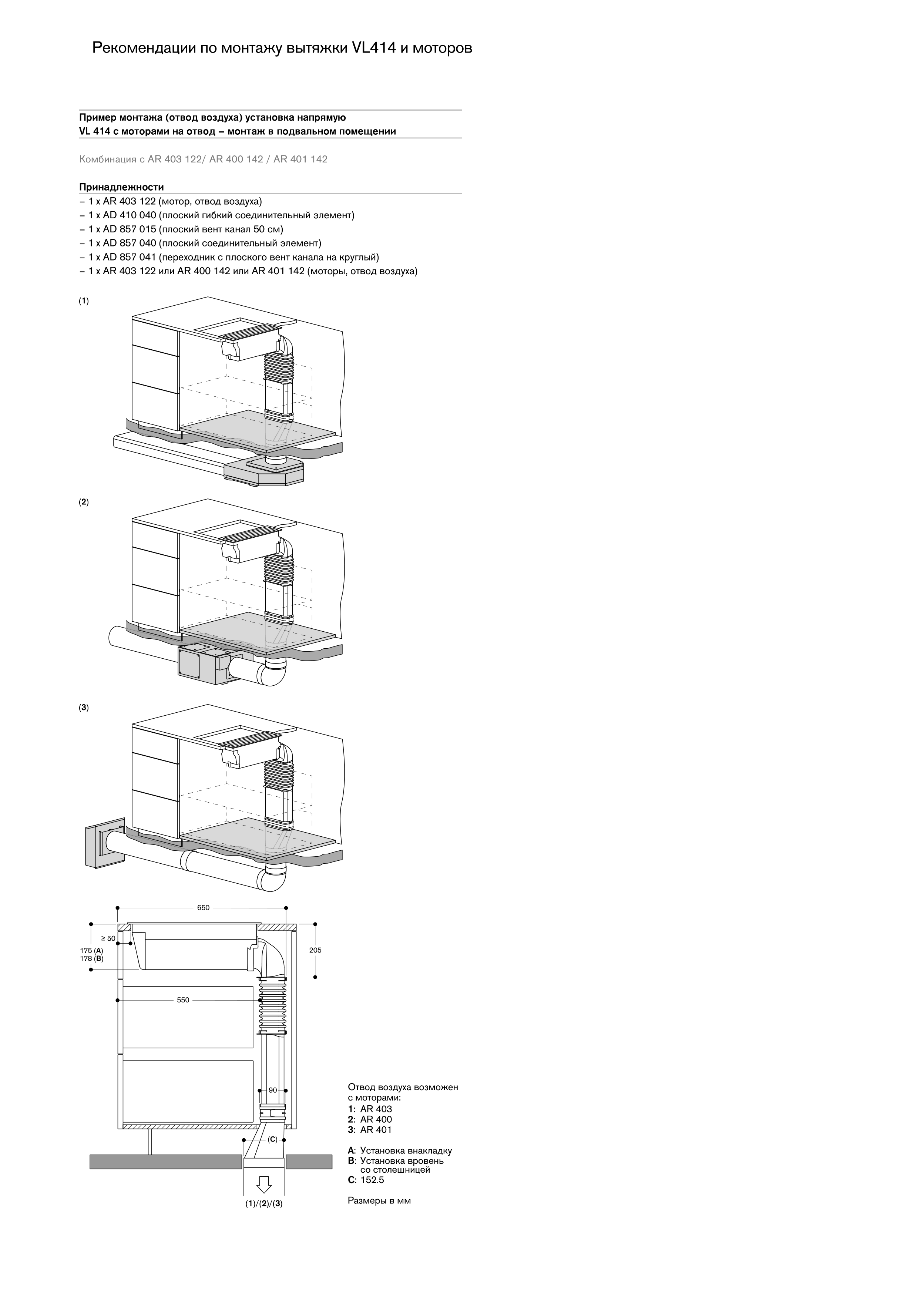 Рекомендации по монтажу вытяжки VL414 и моторов

Пример монтажа (отвод воздуха) установка напрямую
VL 414 с моторами на отвод – монтаж в подвальном помещении

Комбинация с AR 403 122/ AR 400 142 / AR 401 142

Принадлежности
– 1 x AR 403 122 (мотор, отвод воздуха)
– 1 x AD 410 040 (плоский гибкий соединительный элемент)
– 1 x AD 857 015 (плоский вент канал 50 см)
– 1 x AD 857 040 (плоский соединительный элемент)
– 1 x AD 857 041 (переходник с плоского вент канала на круглый)
– 1 x AR 403 122 или AR 400 142 или AR 401 142 (моторы, отвод воздуха)

(1)

(2)

(3)

650
≥ 50
175 (A)
178 (B)
205
550
90
(C)
(1)/(2)/(3)

Отвод воздуха возможен с моторами:
1: AR 403
2: AR 400
3: AR 401

A: Установка внакладку
B: Установка вровень со столешницей
C: 152.5

Размеры в мм