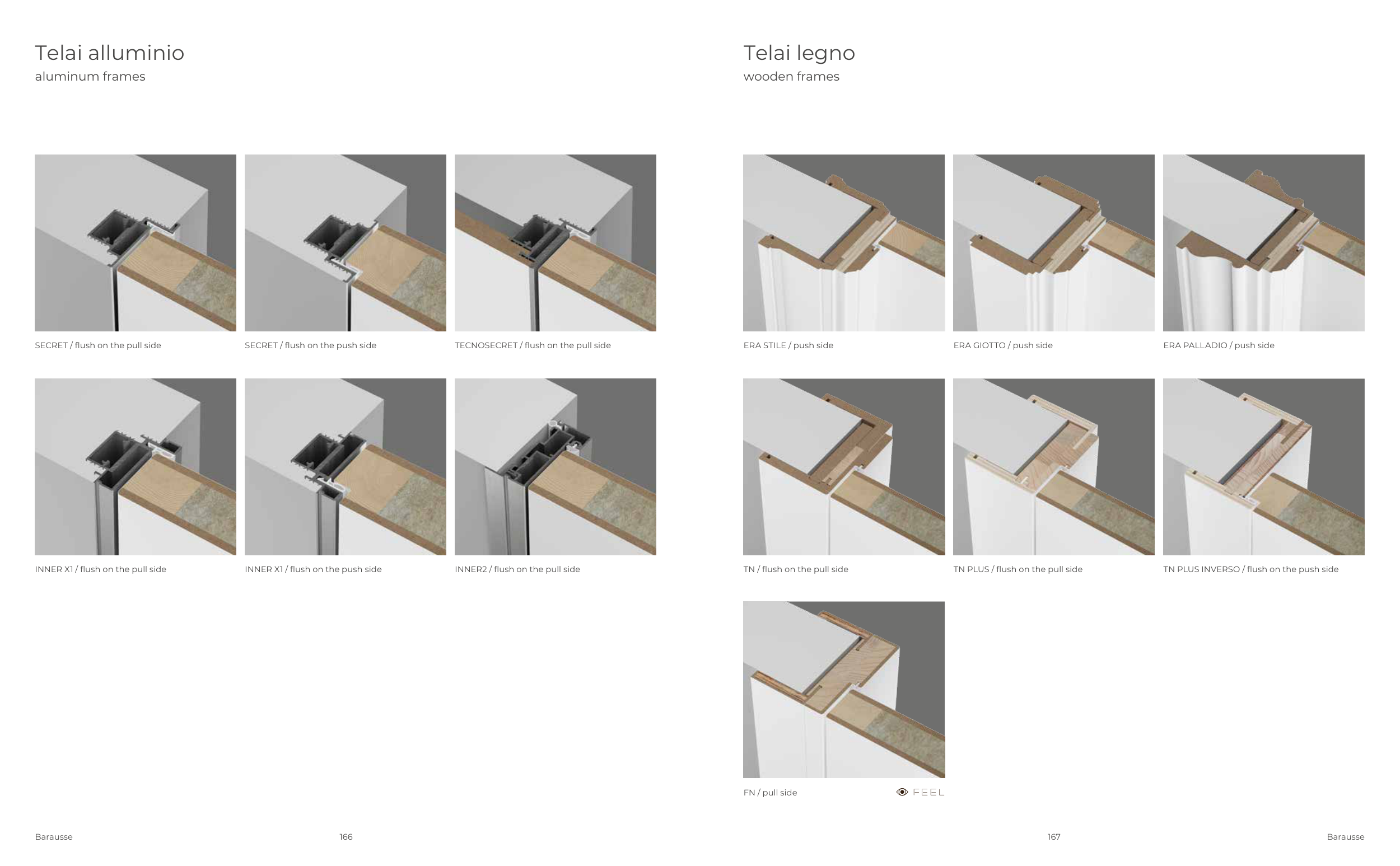 Telai alluminio
aluminum frames

SECRET / flush on the pull side

SECRET / flush on the push side

TECNOSECRET / flush on the pull side

INNER X1 / flush on the pull side

INNER X1 / flush on the push side

INNER2 / flush on the pull side

Barausse 166

Telai legno
wooden frames

ERA STILE / push side

ERA GIOTTO / push side

ERA PALLADIO / push side

TN / flush on the pull side

TN PLUS / flush on the pull side

TN PLUS INVERSO / flush on the push side

FN / pull side

FEEL

167 Barausse