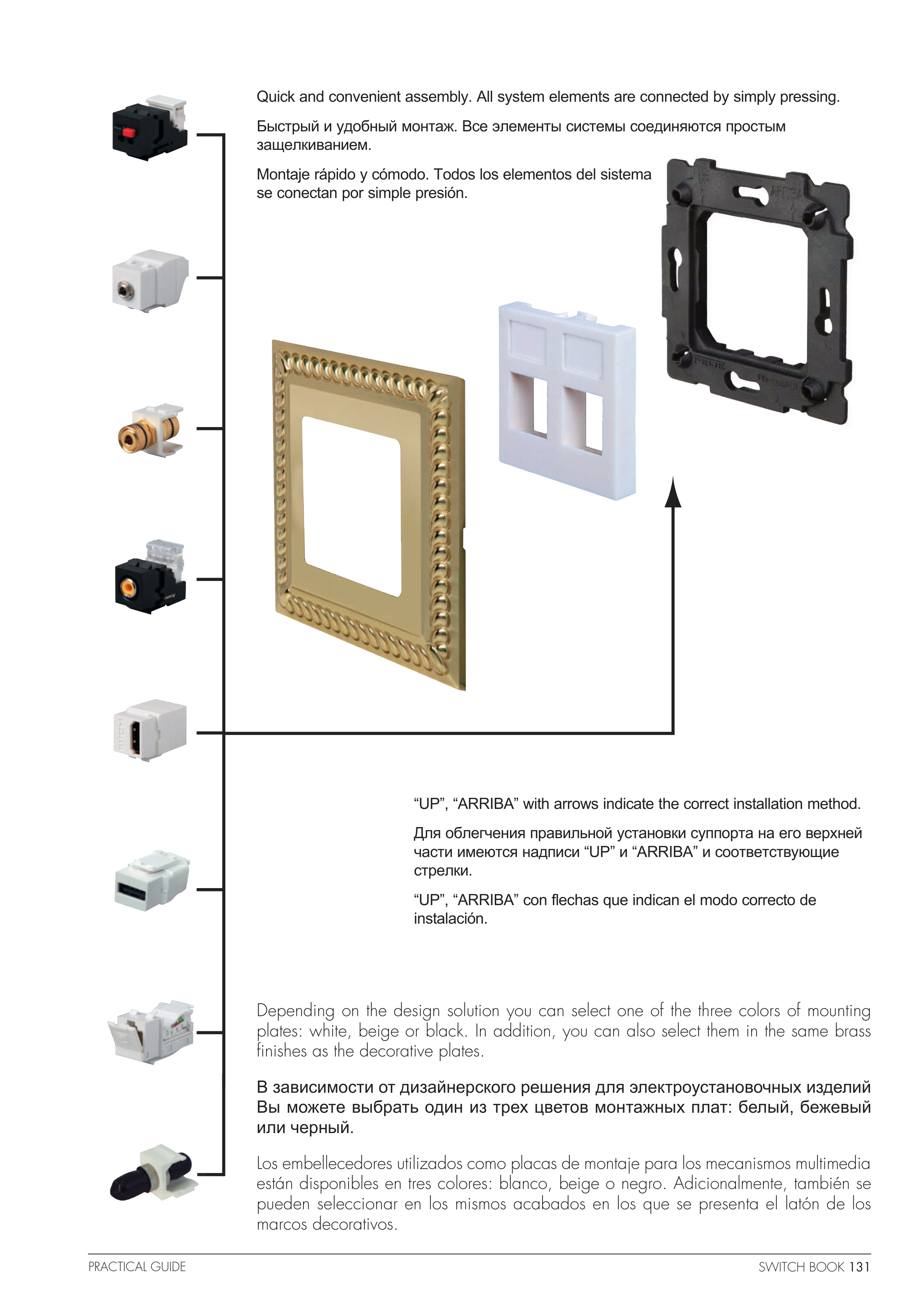 Quick and convenient assembly. All system elements are connected by simply pressing.

Быстрый и удобный монтаж. Все элементы системы соединяются простым защелкиванием.

Montaje rápido y cómodo. Todos los elementos del sistema se conectan por simple presión.

UP

ARRIBA

“UP”, “ARRIBA” with arrows indicate the correct installation method.

Для облегчения правильной установки суппорта на его верхней части имеются надписи “UP” и “ARRIBA” и соответствующие стрелки.

“UP”, “ARRIBA” con flechas que indican el modo correcto de instalación.

Depending on the design solution you can select one of the three colors of mounting plates: white, beige or black. In addition, you can also select them in the same brass finishes as the decorative plates.

В зависимости от дизайнерского решения для электроустановочных изделий Вы можете выбрать один из трех цветов монтажных плат: белый, бежевый или черный.

Los embellecedores utilizados como placas de montaje para los mecanismos multimedia están disponibles en tres colores: blanco, beige o negro. Adicionalmente, también se pueden seleccionar en los mismos acabados en los que se presenta el latón de los marcos decorativos.

PRACTICAL GUIDE

SWITCH BOOK 131