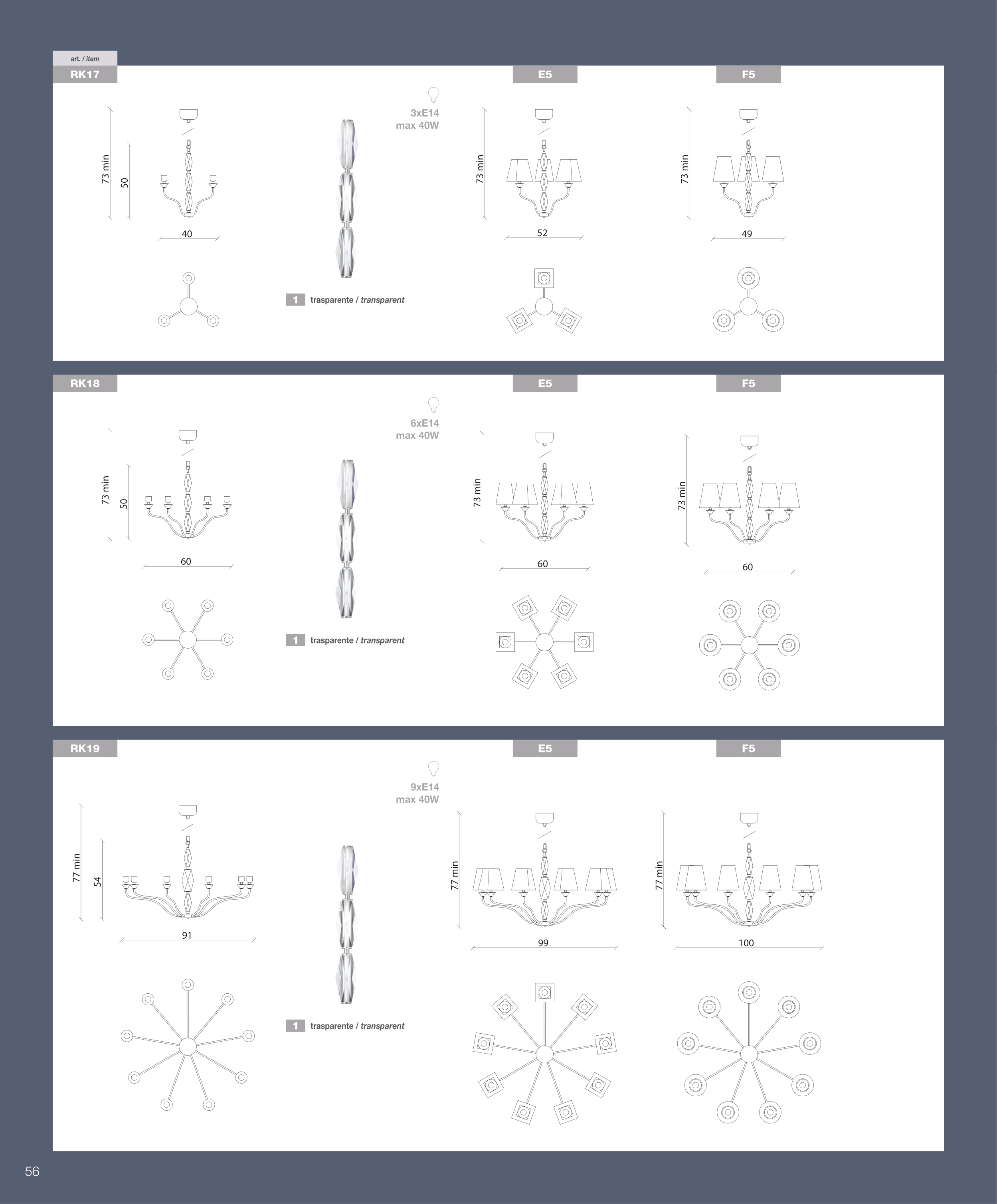 art. / item
RK17

73 min
50
40

3xE14
max 40W

1 trasparente / transparent

E5
73 min
52

F5
73 min
49

RK18

73 min
50
60

6xE14
max 40W

1 trasparente / transparent

E5
73 min
60

F5
73 min
60

RK19

77 min
54
91

9xE14
max 40W

1 trasparente / transparent

E5
77 min
99

F5
77 min
100

56