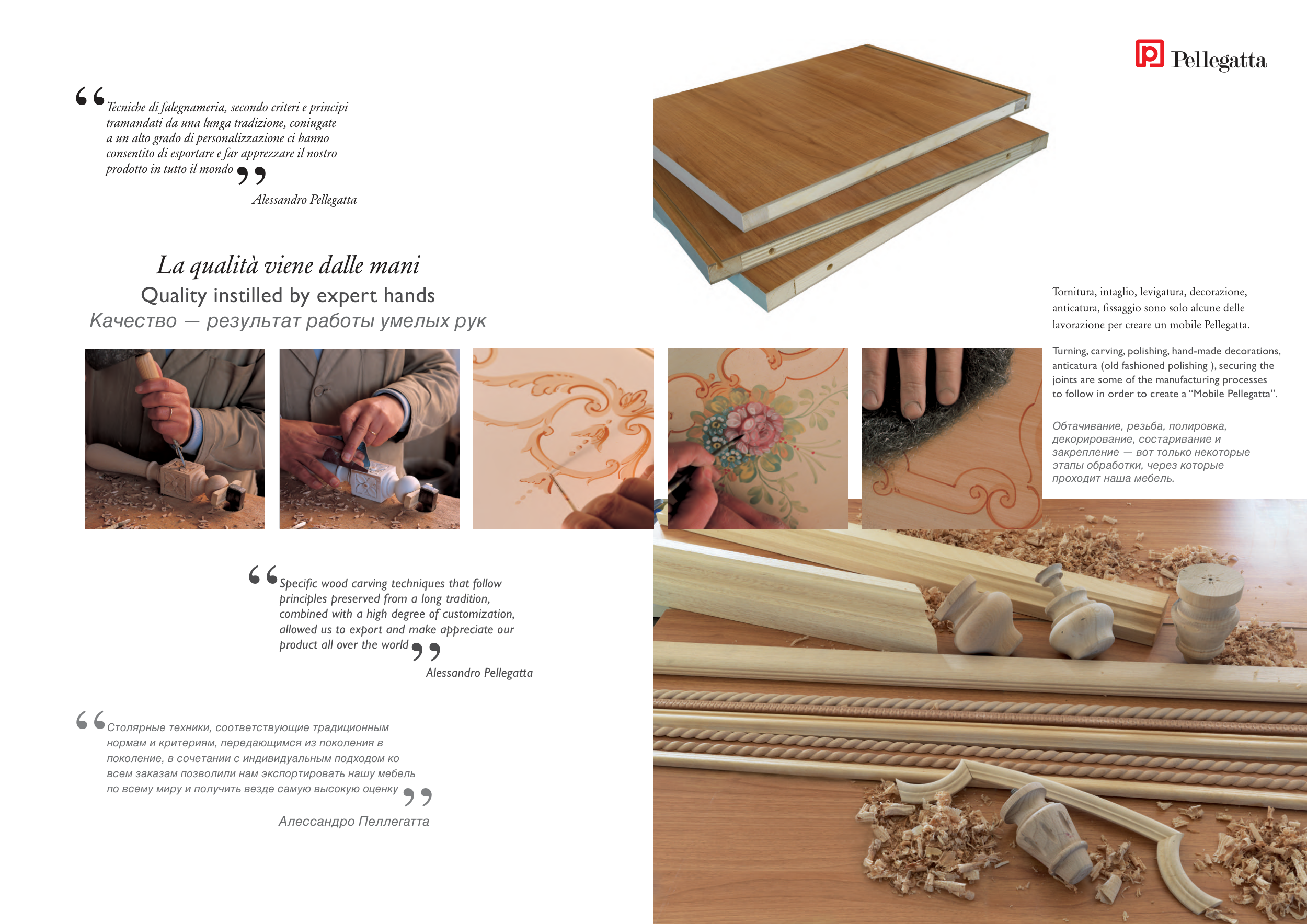 Pellegatta

“Tecniche di falegnameria, secondo criteri e principi tramandati da una lunga tradizione, coniugate a un alto grado di personalizzazione ci hanno consentito di esportare e far apprezzare il nostro prodotto in tutto il mondo”

Alessandro Pellegatta

La qualità viene dalle mani
Quality instilled by expert hands
Качество — результат работы умелых рук

Tornitura, intaglio, levigatura, decorazione, anticatura, fissaggio sono solo alcune delle lavorazione per creare un mobile Pellegatta.

Turning, carving, polishing, hand-made decorations, anticatura (old fashioned polishing ), securing the joints are some of the manufacturing processes to follow in order to create a “Mobile Pellegatta”.

Обтачивание, резьба, полировка, декорирование, состаривание и закрепление — вот только некоторые этапы обработки, через которые проходит наша мебель.

“Specific wood carving techniques that follow principles preserved from a long tradition, combined with a high degree of customization, allowed us to export and make appreciate our product all over the world”

Alessandro Pellegatta

“Столярные техники, соответствующие традиционным нормам и критериям, передающимся из поколения в поколение, в сочетании с индивидуальным подходом ко всем заказам позволили нам экспортировать нашу мебель по всему миру и получить везде самую высокую оценку”

Алессандро Пеллегатта