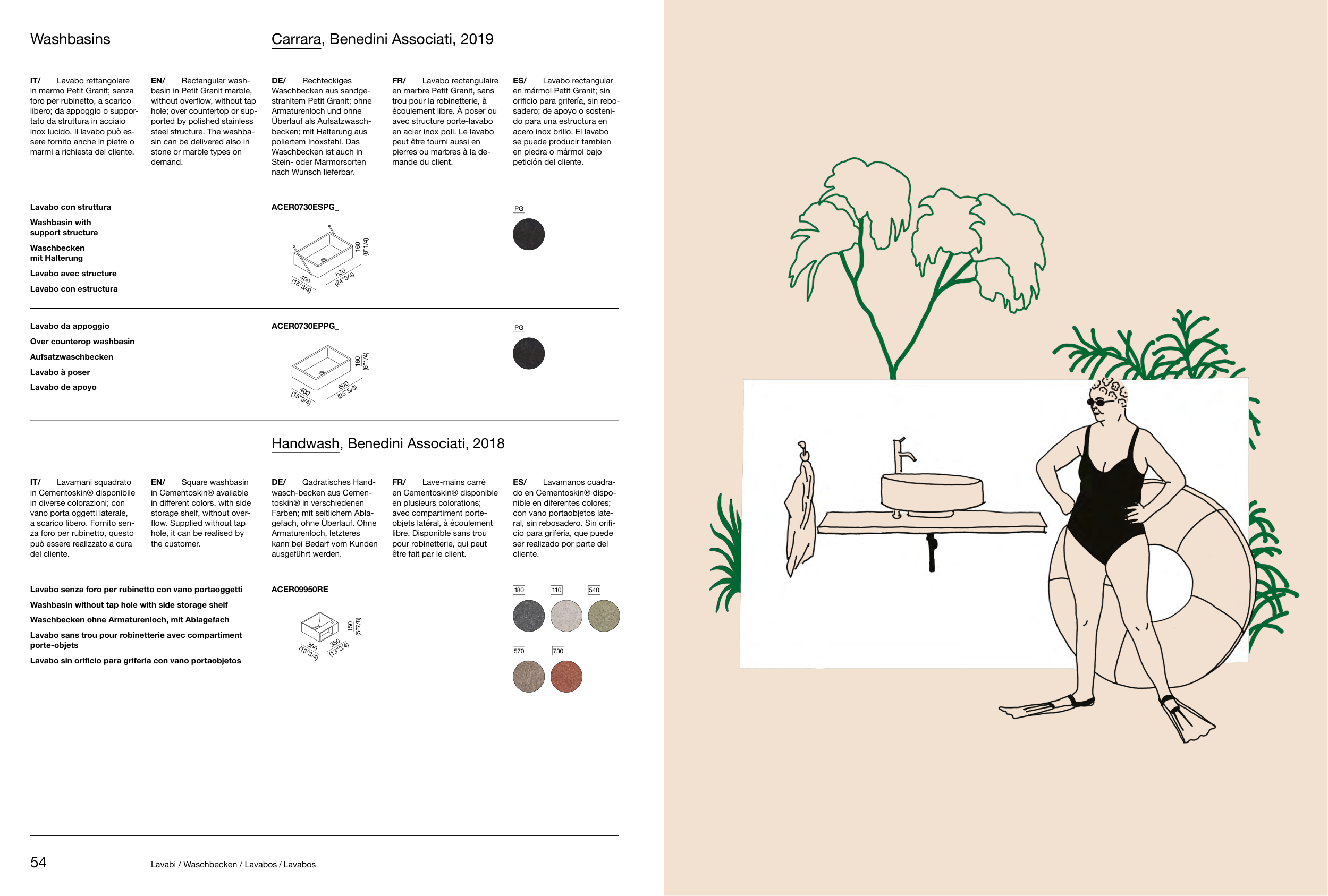 Washbasins

Carrara, Benedini Associati, 2019

IT/ Lavabo rettangolare in marmo Petit Granit; senza foro per rubinetto, a scarico libero; da appoggio o supportato da struttura in acciaio inox lucido. Il lavabo può essere fornito anche in pietre o marmi a richiesta del cliente.

EN/ Rectangular washbasin in Petit Granit marble, without overflow, without tap hole; over countertop or supported by polished stainless steel structure. The washbasin can be delivered also in stone or marble types on demand.

DE/ Rechteckiges Waschbecken aus sandgestrahltem Petit Granit; ohne Armaturenloch und ohne Überlauf als Aufsatzwaschbecken; mit Halterung aus poliertem Inoxstahl. Das Waschbecken ist auch in Stein- oder Marmorsorten nach Wunsch lieferbar.

FR/ Lavabo rectangulaire en marbre Petit Granit, sans trou pour la robinetterie, à écoulement libre. À poser ou avec structure porte-lavabo en acier inox poli. Le lavabo peut être fourni aussi en pierres ou marbres à la demande du client.

ES/ Lavabo rectangular en mármol Petit Granit; sin orificio para grifería, sin rebosadero; de apoyo o sostenido para una estructura en acero inox brillo. El lavabo se puede producir tambien en piedra o mármol bajo petición del cliente.

Lavabo con struttura
Washbasin with support structure
Waschbecken mit Halterung
Lavabo avec structure
Lavabo con estructura

ACER0730ESPG_

160 (6"1/4)
400 (15"3/4)
630 (24"3/4)

PG

Lavabo da appoggio
Over counterop washbasin
Aufsatzwaschbecken
Lavabo à poser
Lavabo de apoyo

ACER0730EPPG_

160 (6"1/4)
400 (15"3/4)
600 (23"5/8)

PG

Handwash, Benedini Associati, 2018

IT/ Lavamani squadrato in Cementoskin® disponibile in diverse colorazioni; con vano porta oggetti laterale, a scarico libero. Fornito senza foro per rubinetto, questo può essere realizzato a cura del cliente.

EN/ Square washbasin in Cementoskin® available in different colors, with side storage shelf, without overflow. Supplied without tap hole, it can be realised by the customer.

DE/ Qadratisches Handwasch-becken aus Cementoskin® in verschiedenen Farben; mit seitlichem Ablagefach, ohne Überlauf. Ohne Armaturenloch, letzteres kann bei Bedarf vom Kunden ausgeführt werden.

FR/ Lave-mains carré en Cementoskin® disponible en plusieurs colorations; avec compartiment porte-objets latéral, à écoulement libre. Disponible sans trou pour robinetterie, qui peut être fait par le client.

ES/ Lavamanos cuadrado en Cementoskin® disponible en diferentes colores; con vano portaobjetos lateral, sin rebosadero. Sin orificio para grifería, que puede ser realizado por parte del cliente.

Lavabo senza foro per rubinetto con vano portaoggetti
Washbasin without tap hole with side storage shelf
Waschbecken ohne Armaturenloch, mit Ablagefach
Lavabo sans trou pour robinetterie avec compartiment porte-objets
Lavabo sin orificio para grifería con vano portaobjetos

ACER09950RE_

150 (5"7/8)
350 (13"3/4)
350 (13"3/4)

180 110 540
570 730

54 Lavabi / Waschbecken / Lavabos / Lavabos