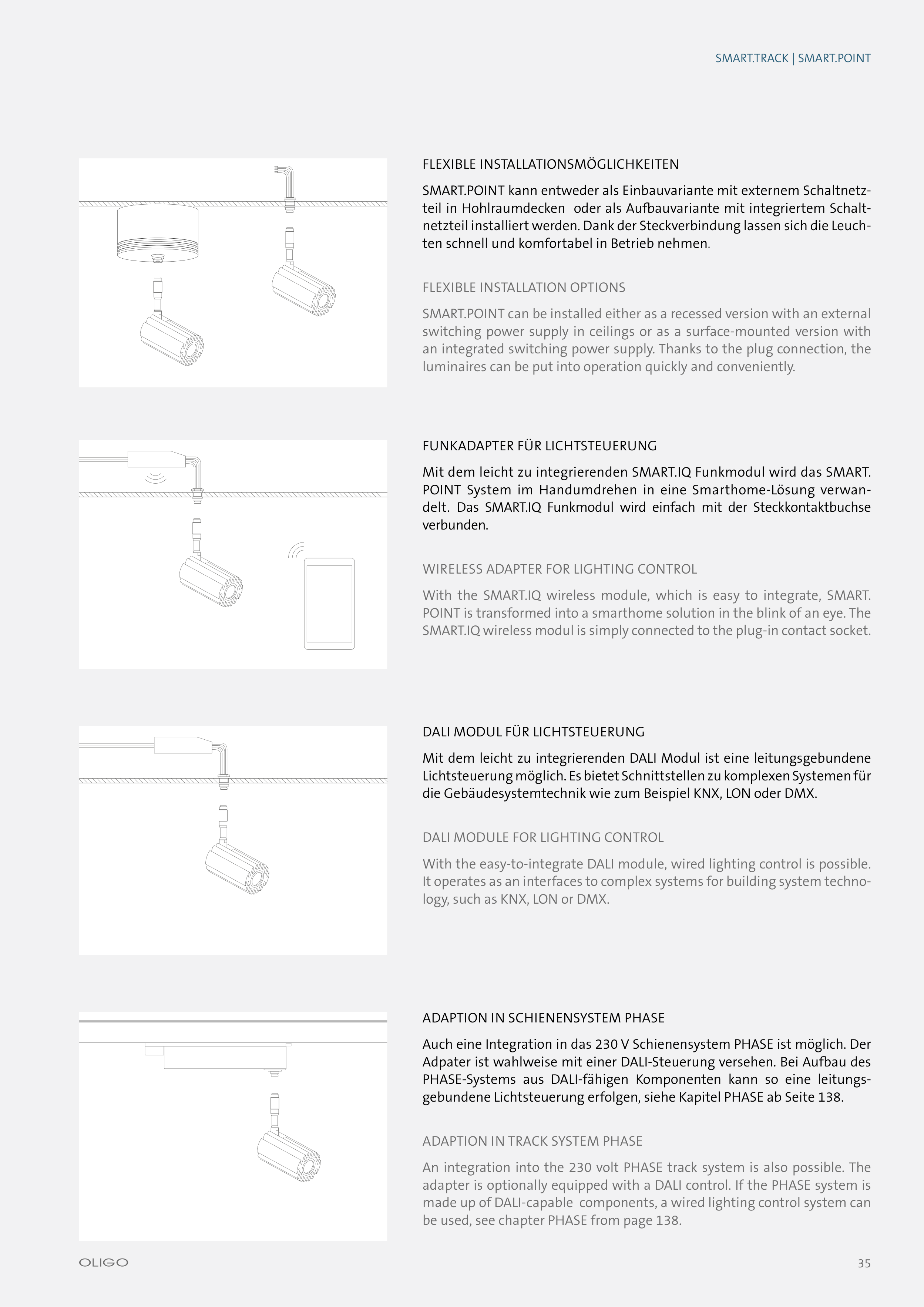 SMART.TRACK | SMART.POINT

FLEXIBLE INSTALLATIONSMÖGLICHKEITEN

SMART.POINT kann entweder als Einbauvariante mit externem Schaltnetzteil in Hohlraumdecken oder als Aufbauvariante mit integriertem Schaltnetzteil installiert werden. Dank der Steckverbindung lassen sich die Leuchten schnell und komfortabel in Betrieb nehmen.

FLEXIBLE INSTALLATION OPTIONS

SMART.POINT can be installed either as a recessed version with an external switching power supply in ceilings or as a surface-mounted version with an integrated switching power supply. Thanks to the plug connection, the luminaires can be put into operation quickly and conveniently.

FUNKADAPTER FÜR LICHTSTEUERUNG

Mit dem leicht zu integrierenden SMART.IQ Funkmodul wird das SMART.POINT System im Handumdrehen in eine Smarthome-Lösung verwandelt. Das SMART.IQ Funkmodul wird einfach mit der Steckkontaktbuchse verbunden.

WIRELESS ADAPTER FOR LIGHTING CONTROL

With the SMART.IQ wireless module, which is easy to integrate, SMART.POINT is transformed into a smarthome solution in the blink of an eye. The SMART.IQ wireless modul is simply connected to the plug-in contact socket.

DALI MODUL FÜR LICHTSTEUERUNG

Mit dem leicht zu integrierenden DALI Modul ist eine leitungsgebundene Lichtsteuerung möglich. Es bietet Schnittstellen zu komplexen Systemen für die Gebäudesystemtechnik wie zum Beispiel KNX, LON oder DMX.

DALI MODULE FOR LIGHTING CONTROL

With the easy-to-integrate DALI module, wired lighting control is possible. It operates as an interfaces to complex systems for building system technology, such as KNX, LON or DMX.

ADAPTION IN SCHIENENSYSTEM PHASE

Auch eine Integration in das 230 V Schienensystem PHASE ist möglich. Der Adpater ist wahlweise mit einer DALI-Steuerung versehen. Bei Aufbau des PHASE-Systems aus DALI-fähigen Komponenten kann so eine leitungsgebundene Lichtsteuerung erfolgen, siehe Kapitel PHASE ab Seite 138.

ADAPTION IN TRACK SYSTEM PHASE

An integration into the 230 volt PHASE track system is also possible. The adapter is optionally equipped with a DALI control. If the PHASE system is made up of DALI-capable components, a wired lighting control system can be used, see chapter PHASE from page 138.

OLIGO

35