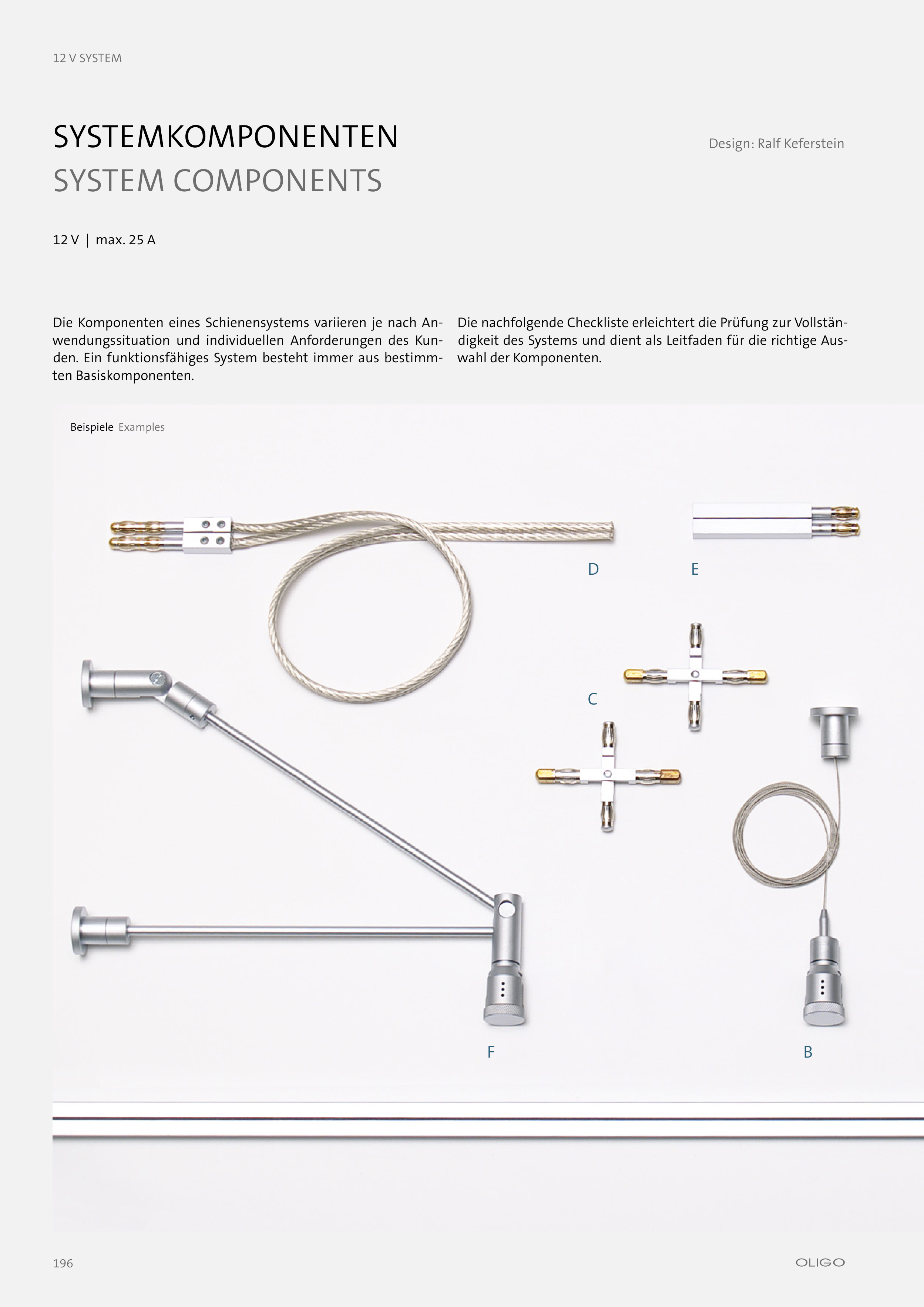 12 V SYSTEM

SYSTEMKOMPONENTEN
SYSTEM COMPONENTS

Design: Ralf Keferstein

12 V | max. 25 A

Die Komponenten eines Schienensystems variieren je nach Anwendungssituation und individuellen Anforderungen des Kunden. Ein funktionsfähiges System besteht immer aus bestimmten Basiskomponenten.

Die nachfolgende Checkliste erleichtert die Prüfung zur Vollständigkeit des Systems und dient als Leitfaden für die richtige Auswahl der Komponenten.

Beispiele Examples

D

E

C

F

B

196

OLIGO