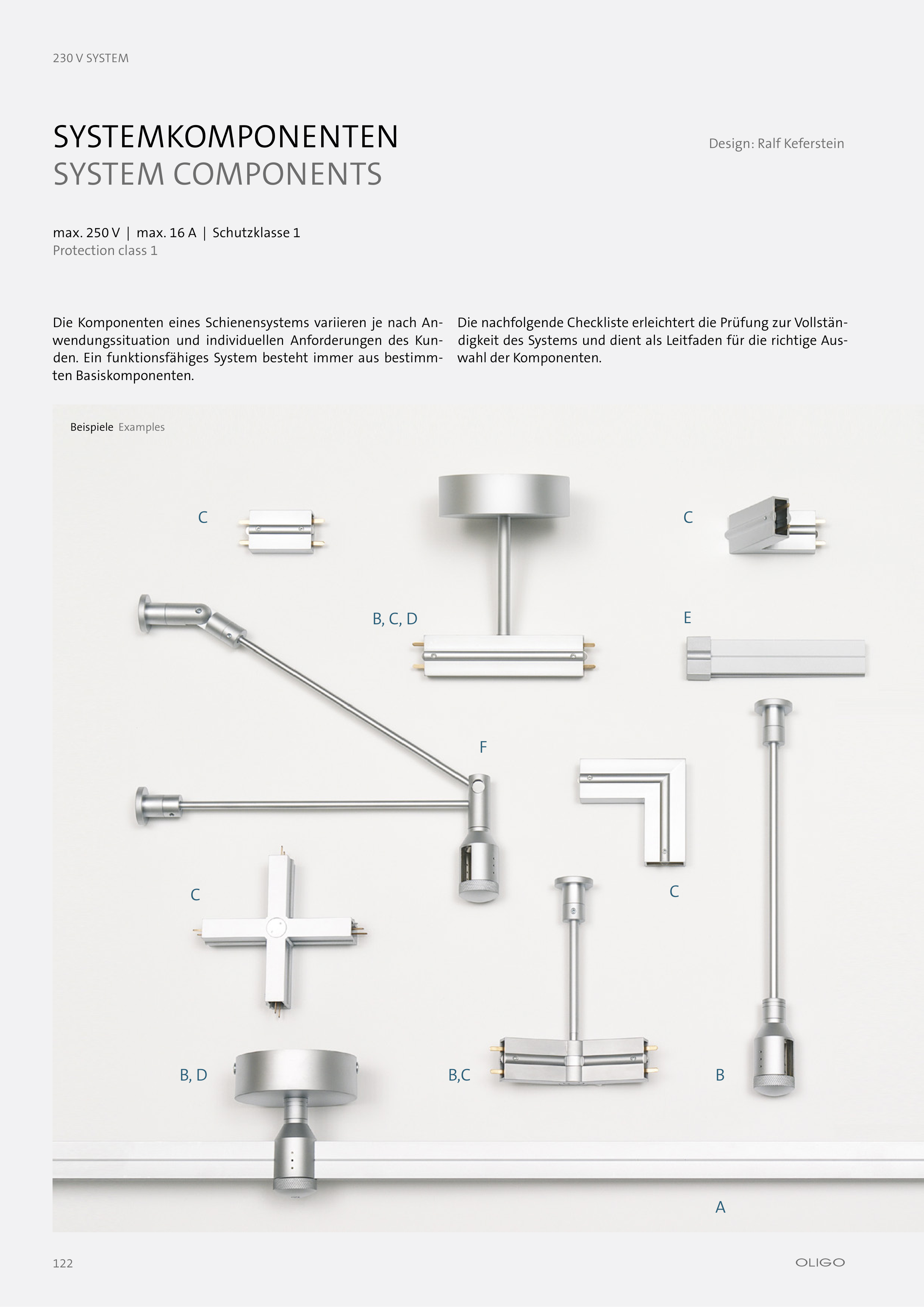 230 V SYSTEM

SYSTEMKOMPONENTEN
SYSTEM COMPONENTS

Design: Ralf Keferstein

max. 250 V | max. 16 A | Schutzklasse 1
Protection class 1

Die Komponenten eines Schienensystems variieren je nach Anwendungssituation und individuellen Anforderungen des Kunden. Ein funktionsfähiges System besteht immer aus bestimmten Basiskomponenten.

Die nachfolgende Checkliste erleichtert die Prüfung zur Vollständigkeit des Systems und dient als Leitfaden für die richtige Auswahl der Komponenten.

Beispiele Examples

C

C

B, C, D

E

F

C

C

B, D

B,C

B

A

122

OLIGO