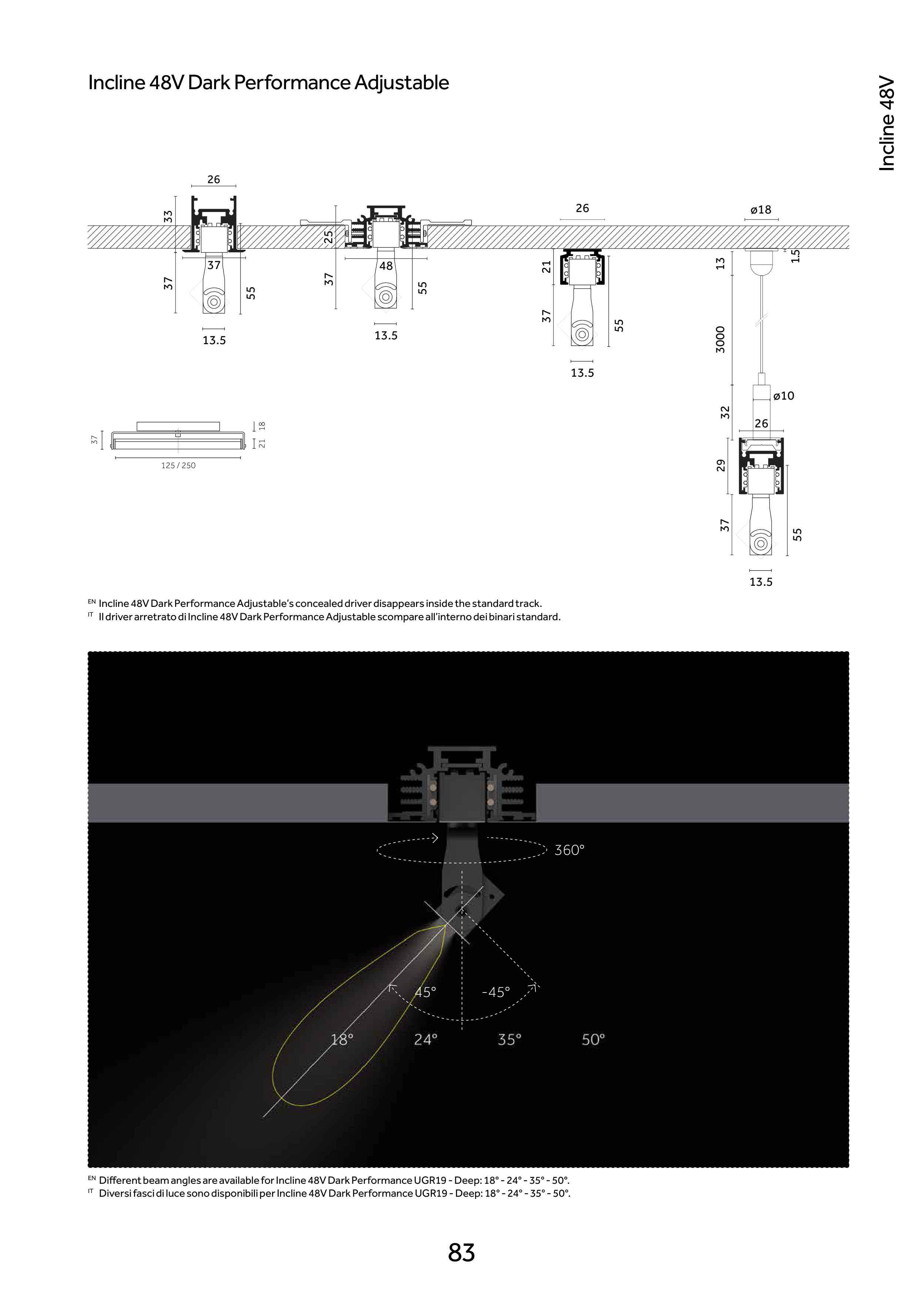 Incline 48V Dark Performance Adjustable

Incline 48V

26
33
37
37
55
13.5

25
48
37
55
13.5

26
21
37
55
13.5

ø18
13
1.5
3000
ø10
32
26
29
37
55
13.5

37
18
21
125 / 250

EN Incline 48V Dark Performance Adjustable's concealed driver disappears inside the standard track.
IT Il driver arretrato di Incline 48V Dark Performance Adjustable scompare all'interno dei binari standard.

360°
45°
-45°
18°
24°
35°
50°

EN Different beam angles are available for Incline 48V Dark Performance UGR19 - Deep: 18° - 24° - 35° - 50°.
IT Diversi fasci di luce sono disponibili per Incline 48V Dark Performance UGR19 - Deep: 18° - 24° - 35° - 50°.

83