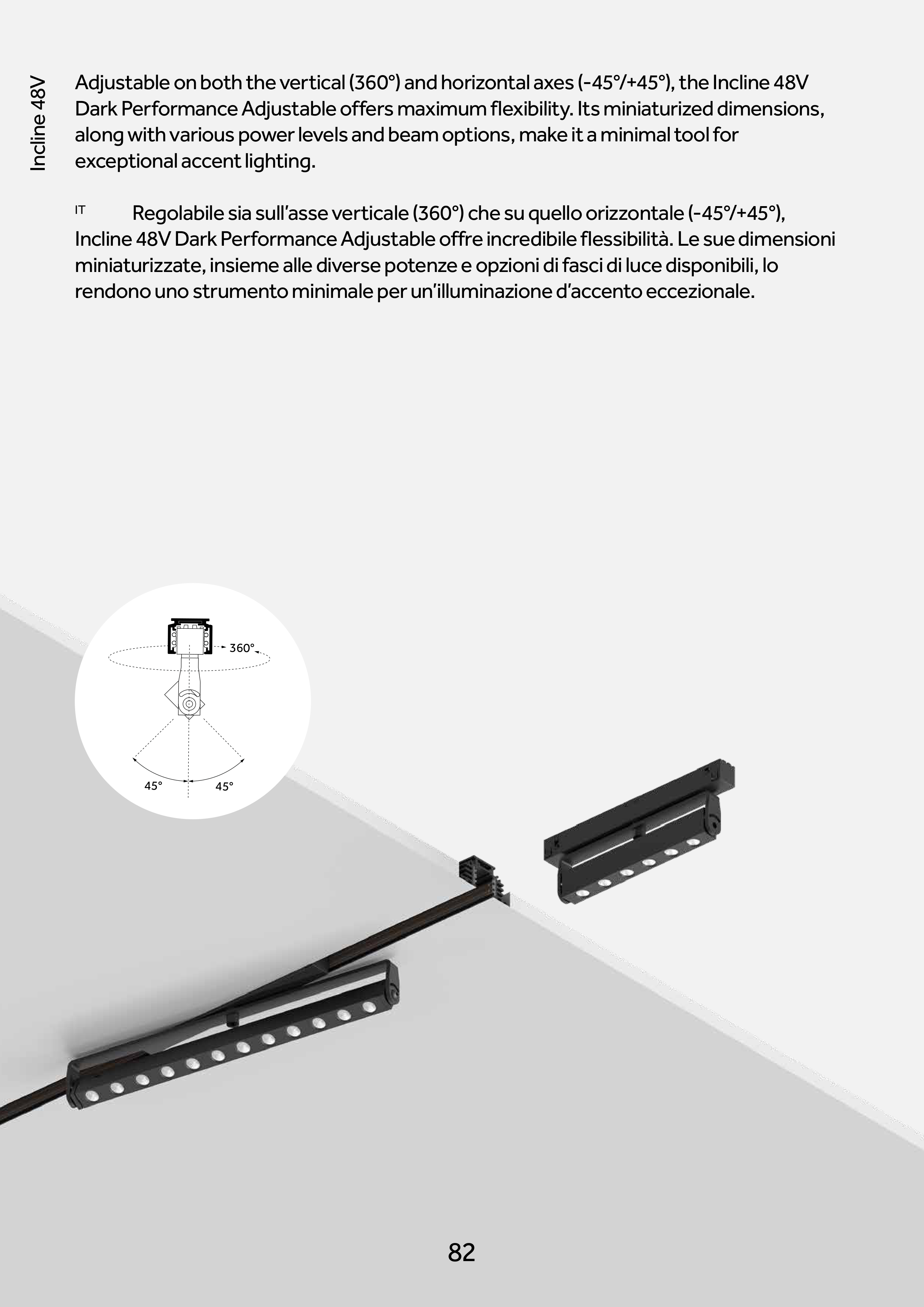 Incline 48V

Adjustable on both the vertical (360°) and horizontal axes (-45°/+45°), the Incline 48V Dark Performance Adjustable offers maximum flexibility. Its miniaturized dimensions, along with various power levels and beam options, make it a minimal tool for exceptional accent lighting.

IT Regolabile sia sull'asse verticale (360°) che su quello orizzontale (-45°/+45°), Incline 48V Dark Performance Adjustable offre incredibile flessibilità. Le sue dimensioni miniaturizzate, insieme alle diverse potenze e opzioni di fasci di luce disponibili, lo rendono uno strumento minimale per un'illuminazione d'accento eccezionale.

360°

45°

45°

82