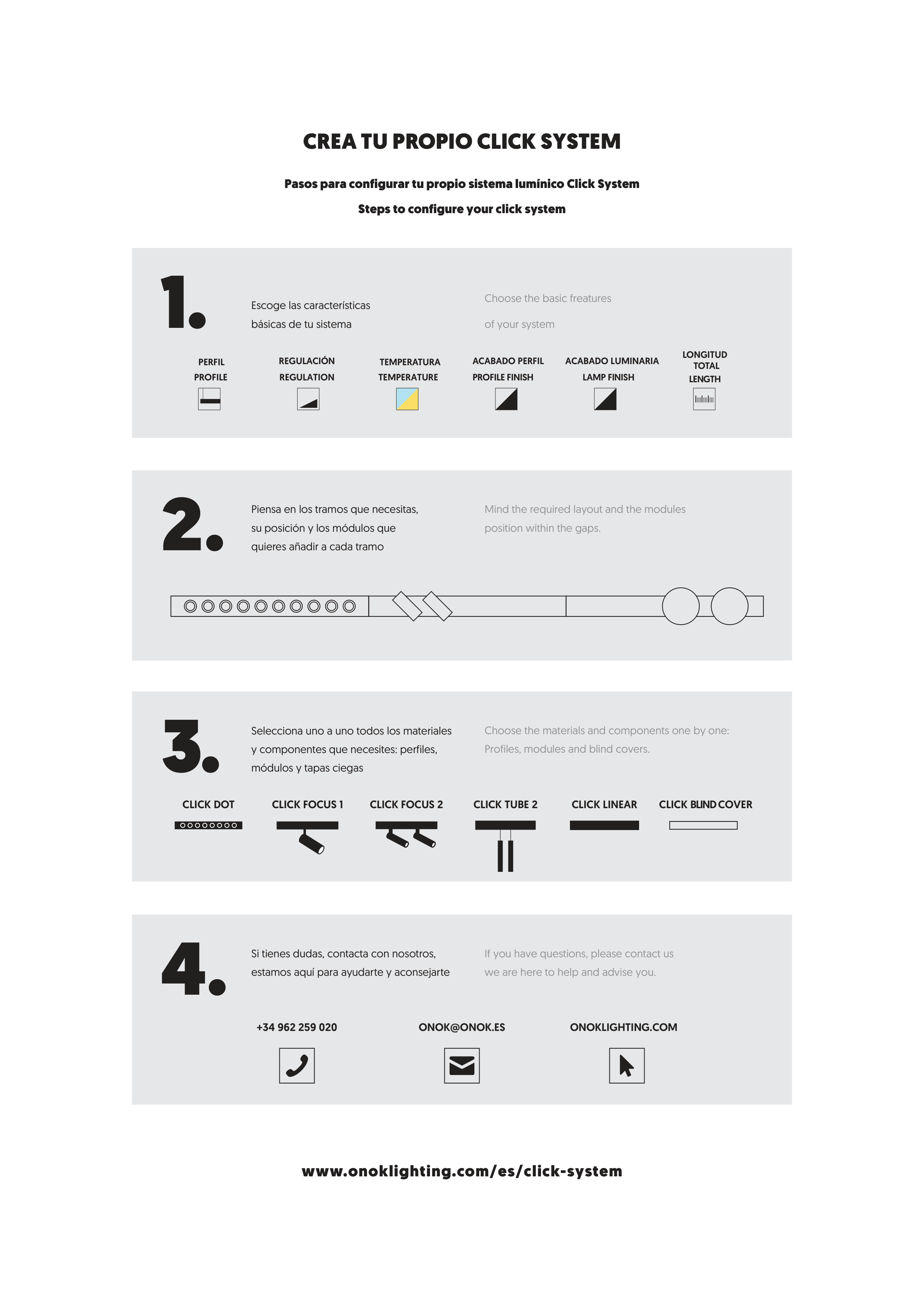 CREA TU PROPIO CLICK SYSTEM

Pasos para configurar tu propio sistema lumínico Click System

Steps to configure your click system

1.

Escoge las características básicas de tu sistema

Choose the basic freatures of your system

PERFIL
PROFILE

REGULACIÓN
REGULATION

TEMPERATURA
TEMPERATURE

ACABADO PERFIL
PROFILE FINISH

ACABADO LUMINARIA
LAMP FINISH

LONGITUD TOTAL
LENGTH

2.

Piensa en los tramos que necesitas, su posición y los módulos que quieres añadir a cada tramo

Mind the required layout and the modules position within the gaps.

3.

Selecciona uno a uno todos los materiales y componentes que necesites: perfiles, módulos y tapas ciegas

Choose the materials and components one by one: Profiles, modules and blind covers.

CLICK DOT

CLICK FOCUS 1

CLICK FOCUS 2

CLICK TUBE 2

CLICK LINEAR

CLICK BLIND COVER

4.

Si tienes dudas, contacta con nosotros, estamos aquí para ayudarte y aconsejarte

If you have questions, please contact us we are here to help and advise you.

+34 962 259 020

ONOK@ONOK.ES

ONOKLIGHTING.COM

www.onoklighting.com/es/click-system