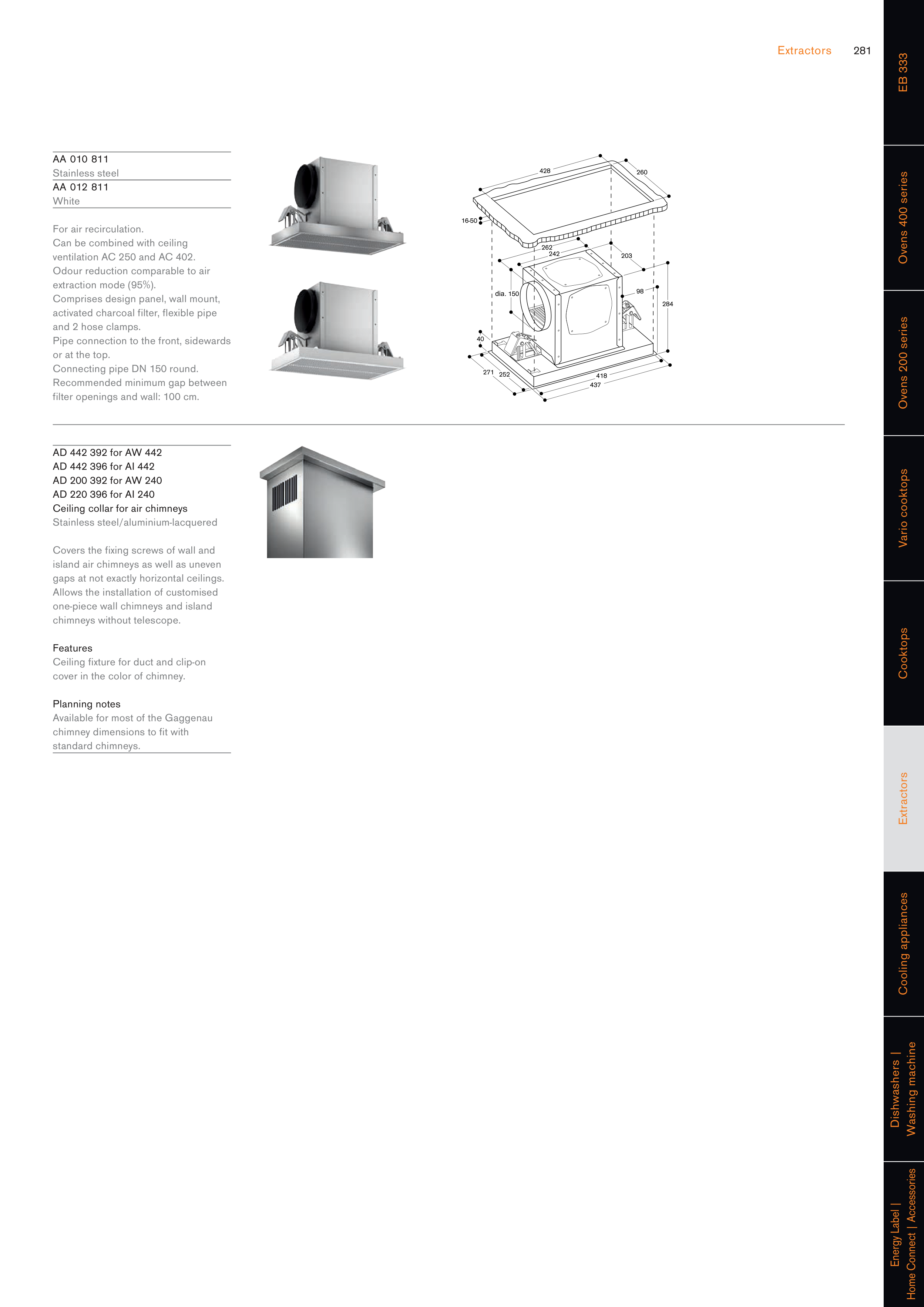 Extractors 281

AA 010 811
Stainless steel
AA 012 811
White

For air recirculation.
Can be combined with ceiling ventilation AC 250 and AC 402.
Odour reduction comparable to air extraction mode (95%).
Comprises design panel, wall mount, activated charcoal filter, flexible pipe and 2 hose clamps.
Pipe connection to the front, sidewards or at the top.
Connecting pipe DN 150 round.
Recommended minimum gap between filter openings and wall: 100 cm.

428
260
16-50
262
242
203
dia. 150
98
284
40
271
252
418
437

AD 442 392 for AW 442
AD 442 396 for AI 442
AD 200 392 for AW 240
AD 220 396 for AI 240
Ceiling collar for air chimneys
Stainless steel/aluminium-lacquered

Covers the fixing screws of wall and island air chimneys as well as uneven gaps at not exactly horizontal ceilings. Allows the installation of customised one-piece wall chimneys and island chimneys without telescope.

Features
Ceiling fixture for duct and clip-on cover in the color of chimney.

Planning notes
Available for most of the Gaggenau chimney dimensions to fit with standard chimneys.

EB 333
Ovens 400 series
Ovens 200 series
Vario cooktops
Cooktops
Extractors
Cooling appliances
Dishwashers | Washing machine
Energy Label | Home Connect | Accessories